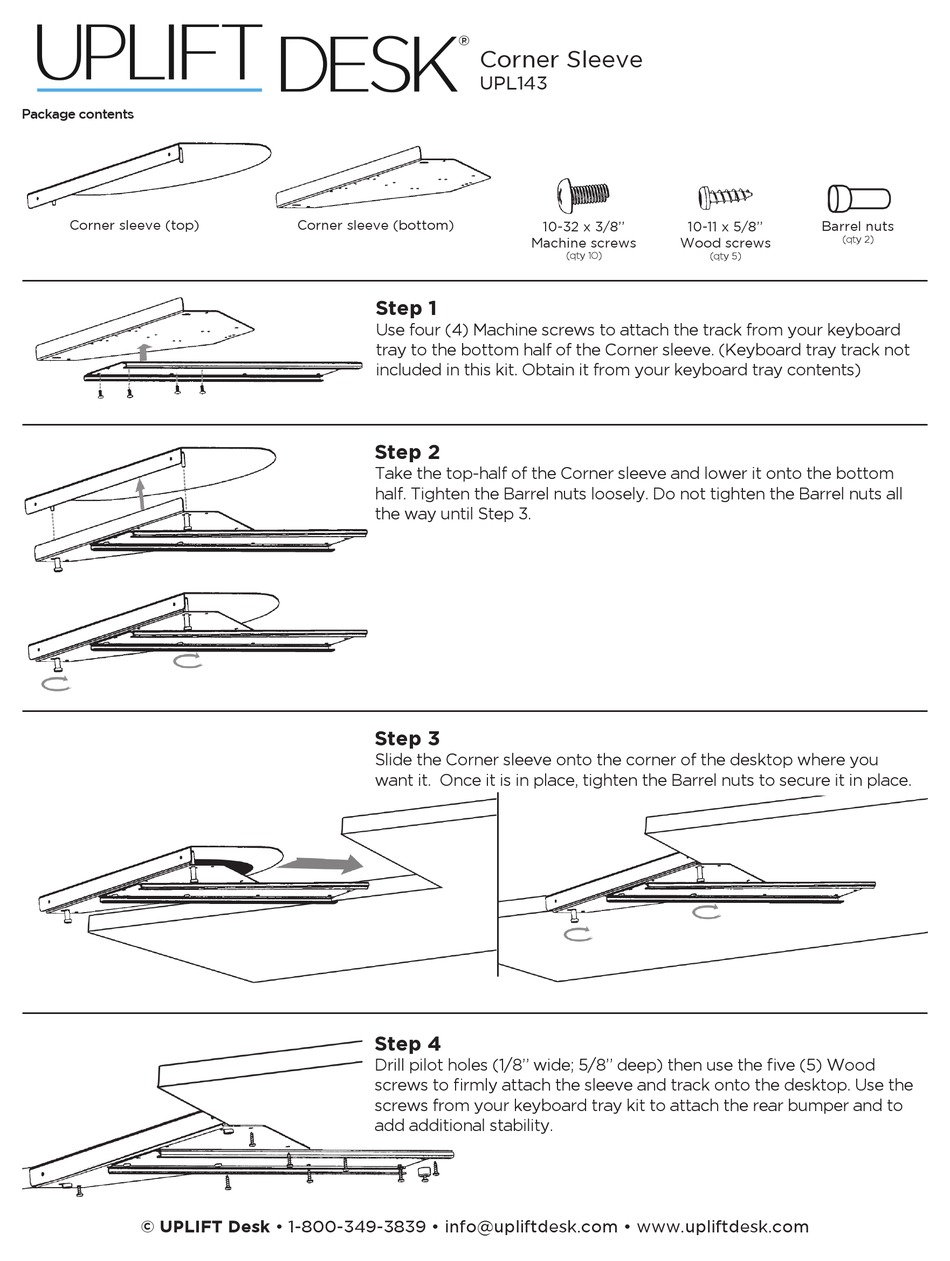 UPLIFT DESK®
Corner Sleeve
UPL143

Package contents

Corner sleeve (top)

Corner sleeve (bottom)

10-32 x 3/8"
Machine screws
(qty 10)

10-11 x 5/8"
Wood screws
(qty 5)

Barrel nuts
(qty 2)

Step 1
Use four (4) Machine screws to attach the track from your keyboard tray to the bottom half of the Corner sleeve. (Keyboard tray track not included in this kit. Obtain it from your keyboard tray contents)

Step 2
Take the top-half of the Corner sleeve and lower it onto the bottom half. Tighten the Barrel nuts loosely. Do not tighten the Barrel nuts all the way until Step 3.

Step 3
Slide the Corner sleeve onto the corner of the desktop where you want it. Once it is in place, tighten the Barrel nuts to secure it in place.

Step 4
Drill pilot holes (1/8" wide; 5/8" deep) then use the five (5) Wood screws to firmly attach the sleeve and track onto the desktop. Use the screws from your keyboard tray kit to attach the rear bumper and to add additional stability.

© UPLIFT Desk • 1-800-349-3839 • info@upliftdesk.com • www.upliftdesk.com