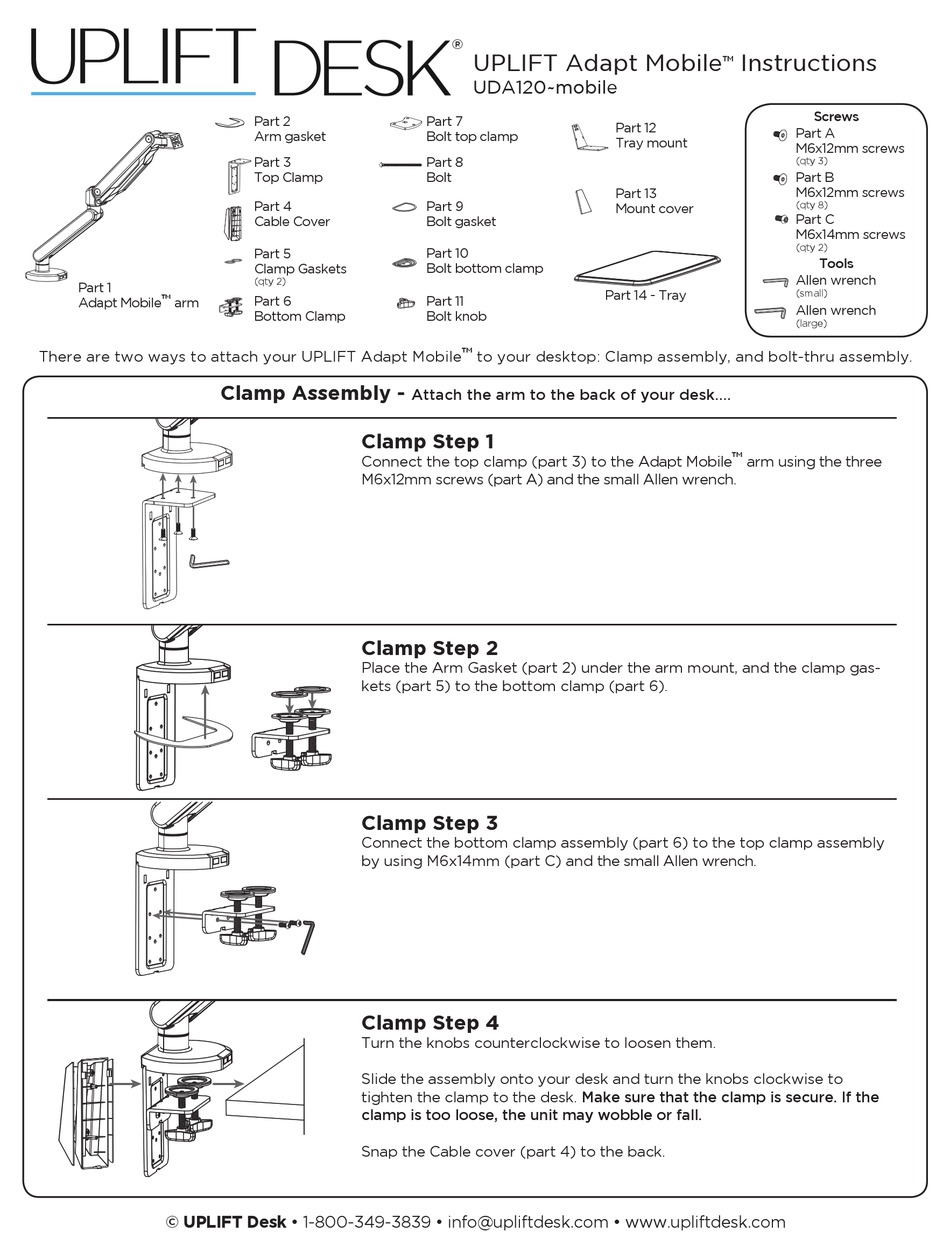 UPLIFT DESK®

UPLIFT Adapt Mobile™ Instructions
UDA120-mobile

Part 1
Adapt Mobile™ arm

Part 2
Arm gasket

Part 3
Top Clamp

Part 4
Cable Cover

Part 5
Clamp Gaskets
(qty 2)

Part 6
Bottom Clamp

Part 7
Bolt top clamp

Part 8
Bolt

Part 9
Bolt gasket

Part 10
Bolt bottom clamp

Part 11
Bolt knob

Part 12
Tray mount

Part 13
Mount cover

Part 14 - Tray

Screws
Part A
M6x12mm screws
(qty 3)
Part B
M6x12mm screws
(qty 8)
Part C
M6x14mm screws
(qty 2)
Tools
Allen wrench
(small)
Allen wrench
(large)

There are two ways to attach your UPLIFT Adapt Mobile™ to your desktop: Clamp assembly, and bolt-thru assembly.

Clamp Assembly - Attach the arm to the back of your desk....

Clamp Step 1
Connect the top clamp (part 3) to the Adapt Mobile™ arm using the three M6x12mm screws (part A) and the small Allen wrench.

Clamp Step 2
Place the Arm Gasket (part 2) under the arm mount, and the clamp gaskets (part 5) to the bottom clamp (part 6).

Clamp Step 3
Connect the bottom clamp assembly (part 6) to the top clamp assembly by using M6x14mm (part C) and the small Allen wrench.

Clamp Step 4
Turn the knobs counterclockwise to loosen them.

Slide the assembly onto your desk and turn the knobs clockwise to tighten the clamp to the desk. Make sure that the clamp is secure. If the clamp is too loose, the unit may wobble or fall.

Snap the Cable cover (part 4) to the back.

© UPLIFT Desk • 1-800-349-3839 • info@upliftdesk.com • www.upliftdesk.com