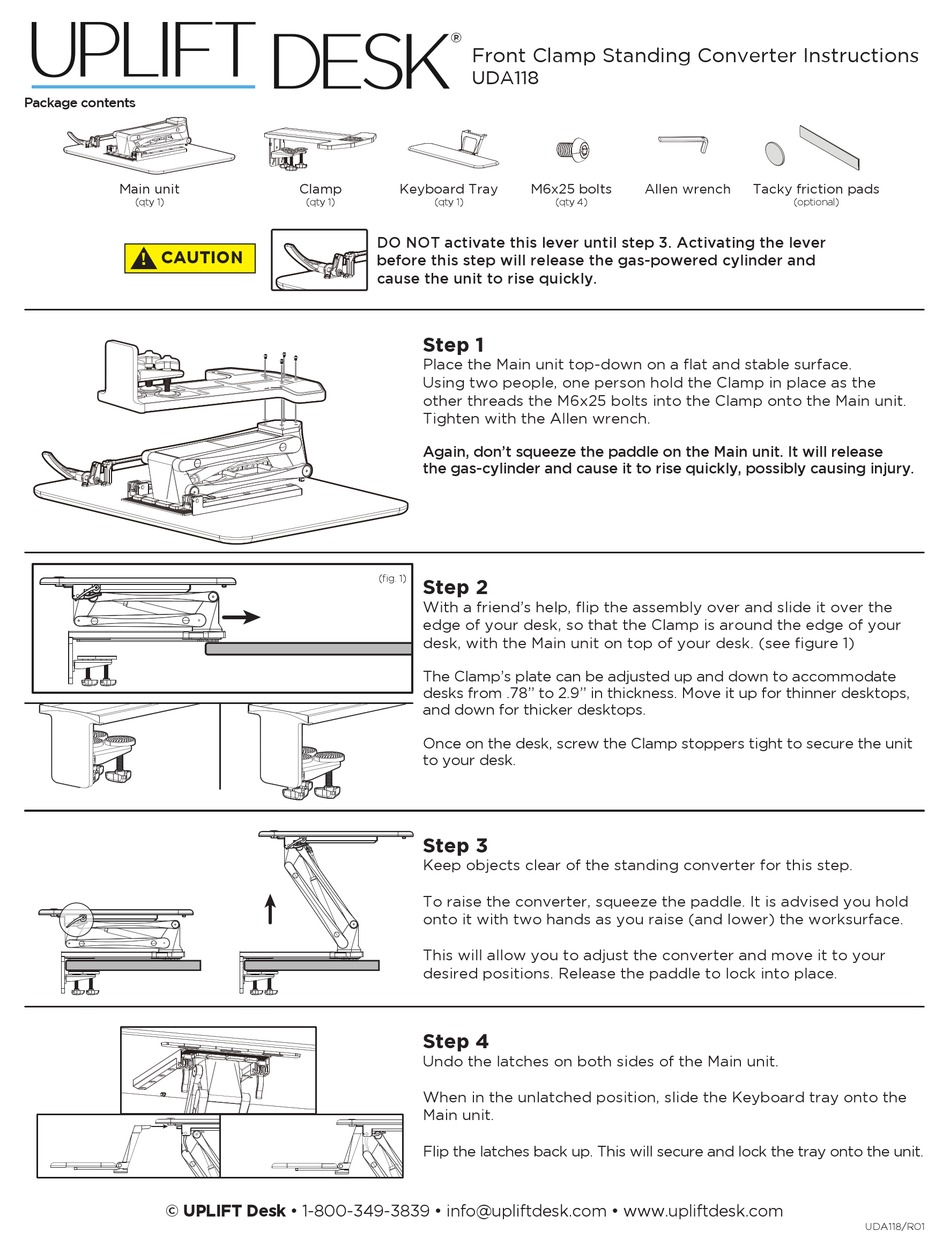 UPLIFT DESK®

Front Clamp Standing Converter Instructions
UDA118

Package contents

Main unit
(qty 1)

Clamp
(qty 1)

Keyboard Tray
(qty 1)

M6x25 bolts
(qty 4)

Allen wrench

Tacky friction pads
(optional)

CAUTION

DO NOT activate this lever until step 3. Activating the lever before this step will release the gas-powered cylinder and cause the unit to rise quickly.

Step 1
Place the Main unit top-down on a flat and stable surface. Using two people, one person hold the Clamp in place as the other threads the M6x25 bolts into the Clamp onto the Main unit. Tighten with the Allen wrench.

Again, don't squeeze the paddle on the Main unit. It will release the gas-cylinder and cause it to rise quickly, possibly causing injury.

(fig. 1)

Step 2
With a friend's help, flip the assembly over and slide it over the edge of your desk, so that the Clamp is around the edge of your desk, with the Main unit on top of your desk. (see figure 1)

The Clamp's plate can be adjusted up and down to accommodate desks from .78" to 2.9" in thickness. Move it up for thinner desktops, and down for thicker desktops.

Once on the desk, screw the Clamp stoppers tight to secure the unit to your desk.

Step 3
Keep objects clear of the standing converter for this step.

To raise the converter, squeeze the paddle. It is advised you hold onto it with two hands as you raise (and lower) the worksurface.

This will allow you to adjust the converter and move it to your desired positions. Release the paddle to lock into place.

Step 4
Undo the latches on both sides of the Main unit.

When in the unlatched position, slide the Keyboard tray onto the Main unit.

Flip the latches back up. This will secure and lock the tray onto the unit.

© UPLIFT Desk • 1-800-349-3839 • info@upliftdesk.com • www.upliftdesk.com

UDA118/R01