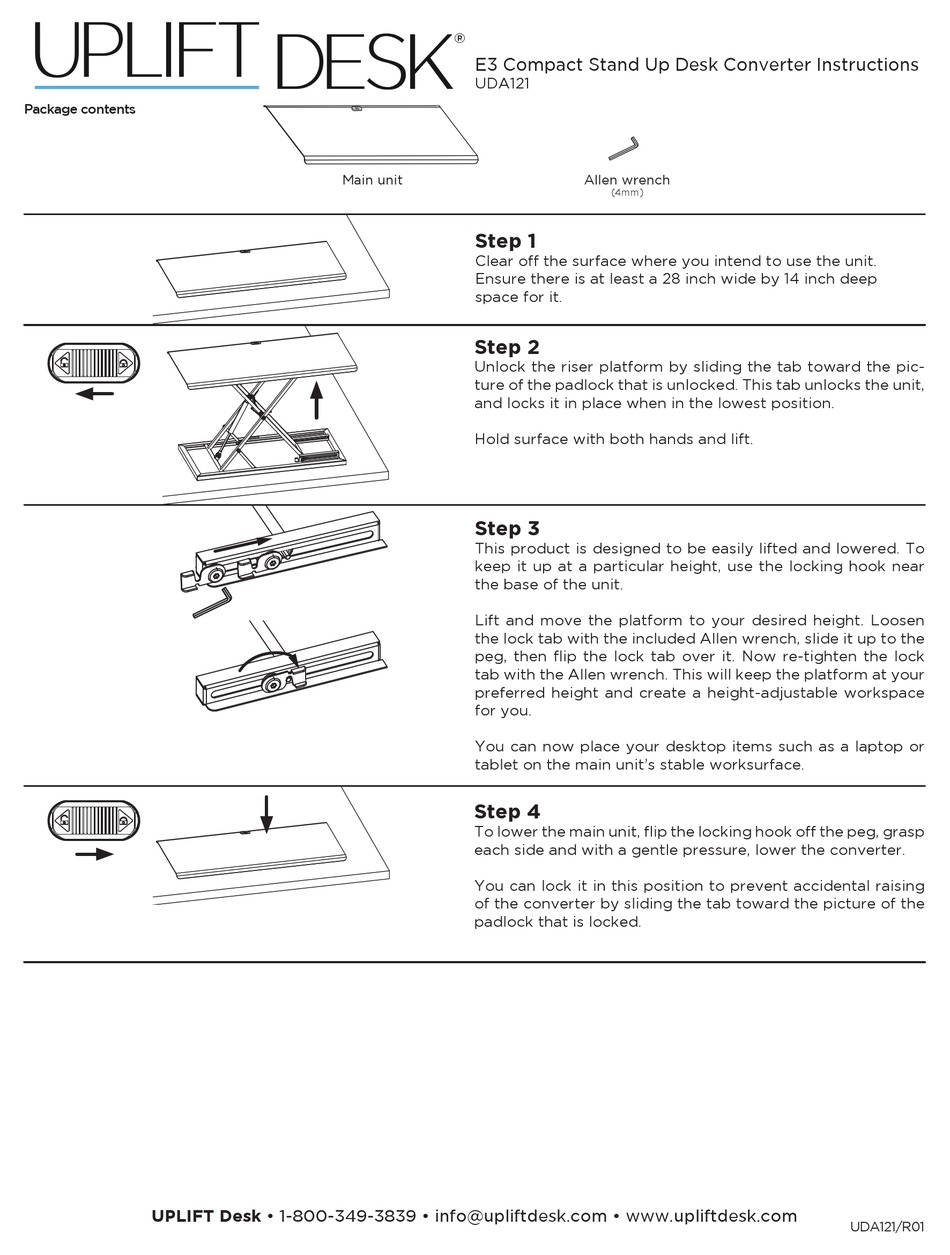 UPLIFT DESK®

E3 Compact Stand Up Desk Converter Instructions
UDA121

Package contents

Main unit

Allen wrench
(4mm)

Step 1
Clear off the surface where you intend to use the unit. Ensure there is at least a 28 inch wide by 14 inch deep space for it.

Step 2
Unlock the riser platform by sliding the tab toward the picture of the padlock that is unlocked. This tab unlocks the unit, and locks it in place when in the lowest position.

Hold surface with both hands and lift.

Step 3
This product is designed to be easily lifted and lowered. To keep it up at a particular height, use the locking hook near the base of the unit.

Lift and move the platform to your desired height. Loosen the lock tab with the included Allen wrench, slide it up to the peg, then flip the lock tab over it. Now re-tighten the lock tab with the Allen wrench. This will keep the platform at your preferred height and create a height-adjustable workspace for you.

You can now place your desktop items such as a laptop or tablet on the main unit's stable worksurface.

Step 4
To lower the main unit, flip the locking hook off the peg, grasp each side and with a gentle pressure, lower the converter.

You can lock it in this position to prevent accidental raising of the converter by sliding the tab toward the picture of the padlock that is locked.

UPLIFT Desk • 1-800-349-3839 • info@upliftdesk.com • www.upliftdesk.com

UDA121/R01