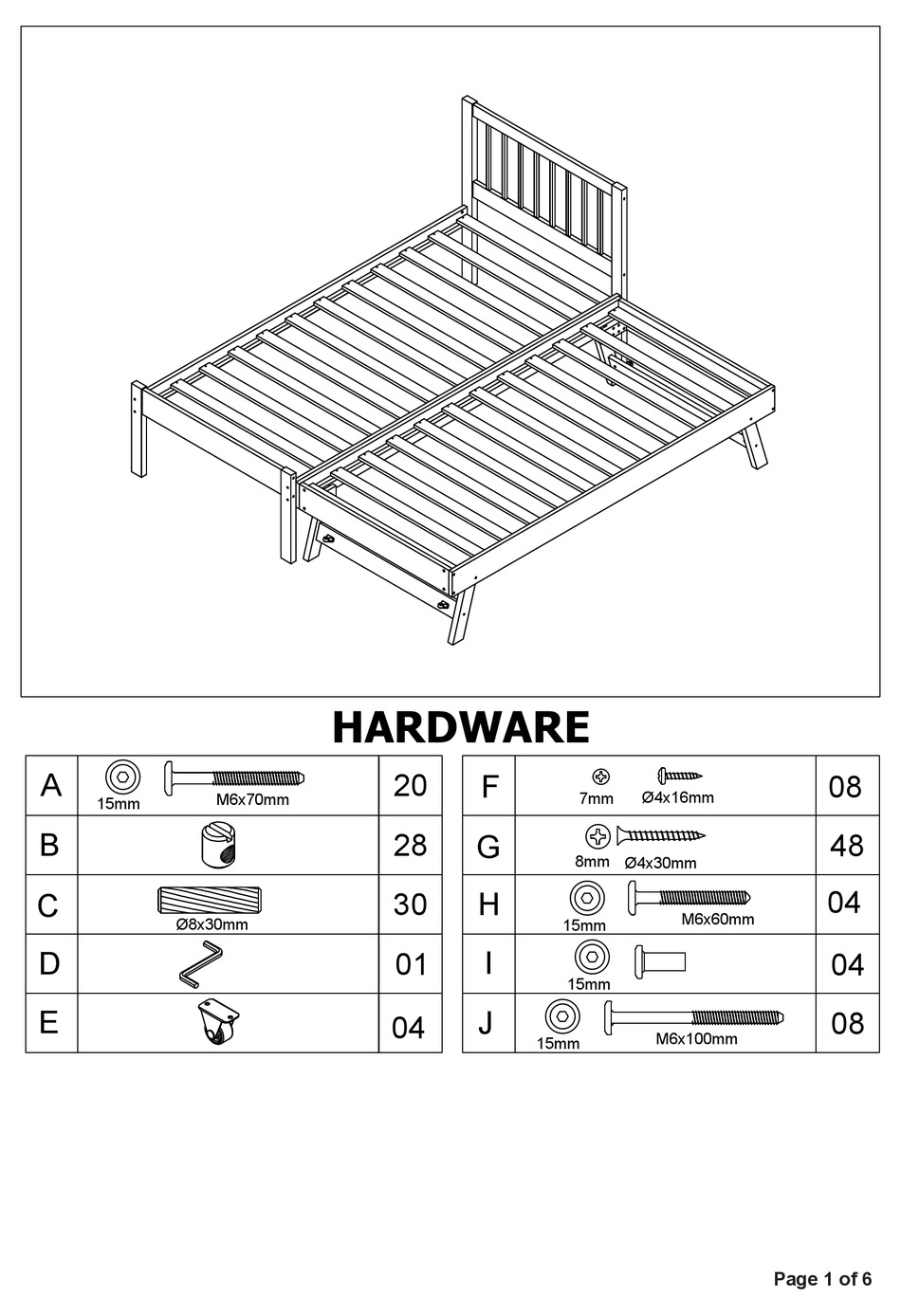 HARDWARE

| A | 15mm M6x70mm | 20 |
|---|---|---|
| B | | 28 |
| C | Ø8x30mm | 30 |
| D | | 01 |
| E | | 04 |

| F | 7mm Ø4x16mm | 08 |
|---|---|---|
| G | 8mm Ø4x30mm | 48 |
| H | 15mm M6x60mm | 04 |
| I | 15mm | 04 |
| J | 15mm M6x100mm | 08 |

Page 1 of 6