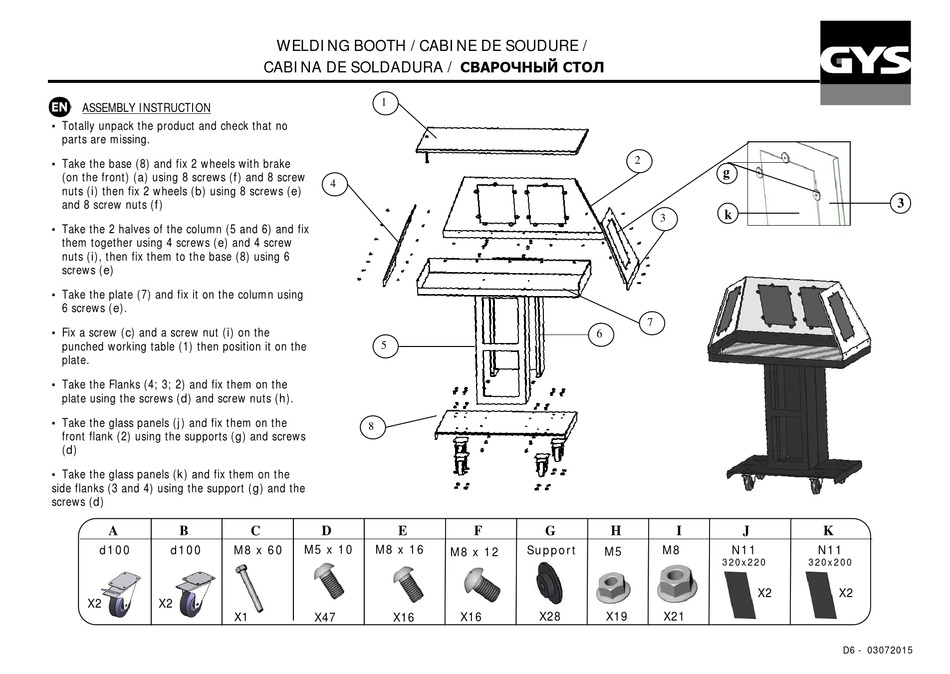 WELDING BOOTH / CABINE DE SOUDURE /
CABINA DE SOLDADURA / СВАРОЧНЫЙ СТОЛ

GYS

EN ASSEMBLY INSTRUCTION

• Totally unpack the product and check that no parts are missing.

• Take the base (8) and fix 2 wheels with brake (on the front) (a) using 8 screws (f) and 8 screw nuts (i) then fix 2 wheels (b) using 8 screws (e) and 8 screw nuts (f)

• Take the 2 halves of the column (5 and 6) and fix them together using 4 screws (e) and 4 screw nuts (i), then fix them to the base (8) using 6 screws (e)

• Take the plate (7) and fix it on the column using 6 screws (e).

• Fix a screw (c) and a screw nut (i) on the punched working table (1) then position it on the plate.

• Take the Flanks (4; 3; 2) and fix them on the plate using the screws (d) and screw nuts (h).

• Take the glass panels (j) and fix them on the front flank (2) using the supports (g) and screws (d)

• Take the glass panels (k) and fix them on the side flanks (3 and 4) using the support (g) and the screws (d)

1
2
3
4
5
6
7
8
g
k
3

| A | B | C | D | E | F | G | H | I | J | K |
|---|---|---|---|---|---|---|---|---|---|---|
| d100 | d100 | M8 x 60 | M5 x 10 | M8 x 16 | M8 x 12 | Support | M5 | M8 | N11 320x220 | N11 320x200 |
| X2 | X2 | X1 | X47 | X16 | X16 | X28 | X19 | X21 | X2 | X2 |

D6 - 03072015