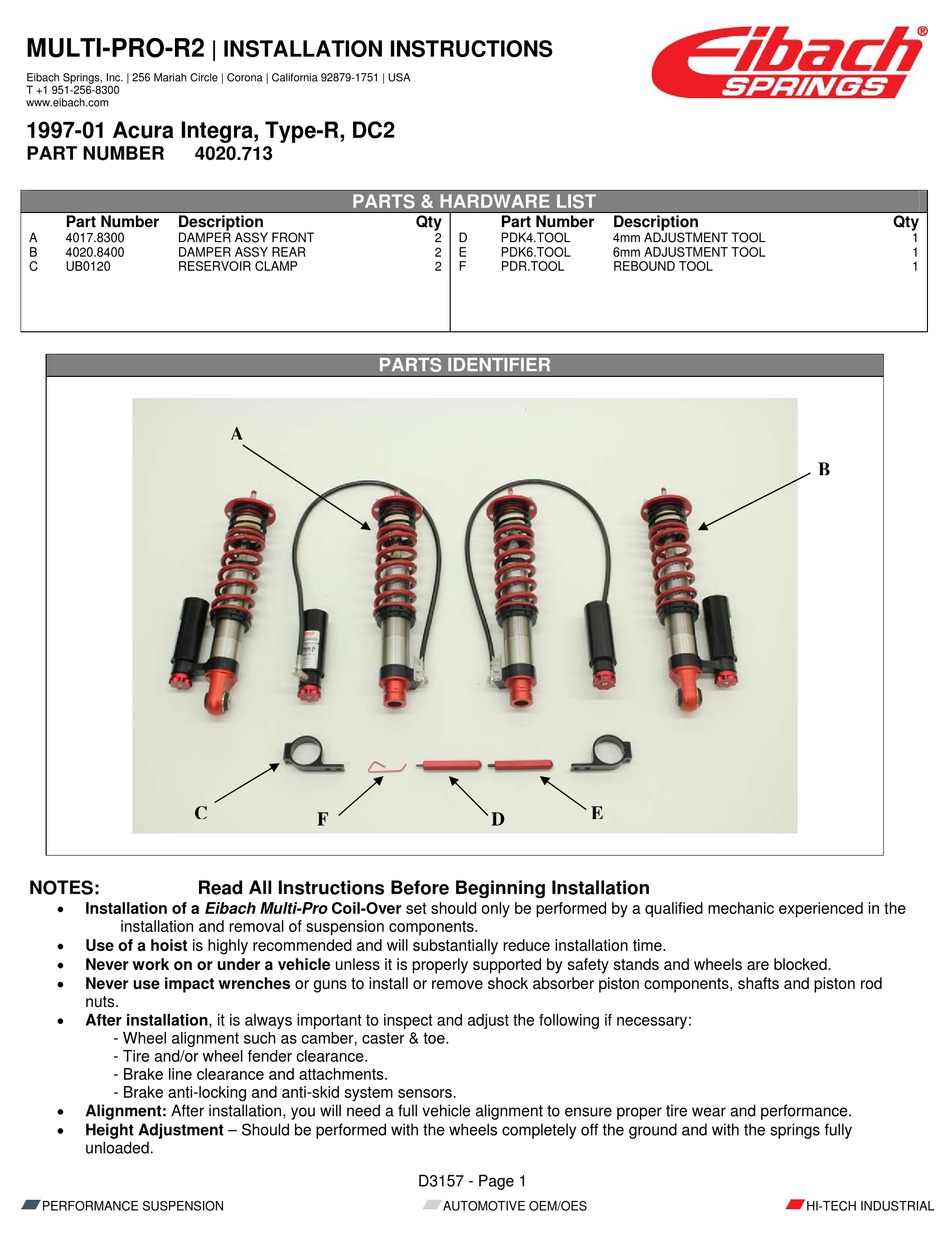 MULTI-PRO-R2 | INSTALLATION INSTRUCTIONS

Eibach Springs, Inc. | 256 Mariah Circle | Corona | California 92879-1751 | USA
T +1 951-256-8300
www.eibach.com

Eibach® SPRINGS

1997-01 Acura Integra, Type-R, DC2
PART NUMBER 4020.713

PARTS & HARDWARE LIST

| | Part Number | Description | Qty |
|---|---|---|---|
| A | 4017.8300 | DAMPER ASSY FRONT | 2 |
| B | 4020.8400 | DAMPER ASSY REAR | 2 |
| C | UB0120 | RESERVOIR CLAMP | 2 |

| | Part Number | Description | Qty |
|---|---|---|---|
| D | PDK4.TOOL | 4mm ADJUSTMENT TOOL | 1 |
| E | PDK6.TOOL | 6mm ADJUSTMENT TOOL | 1 |
| F | PDR.TOOL | REBOUND TOOL | 1 |

PARTS IDENTIFIER

A
B
C
F
D
E

NOTES: Read All Instructions Before Beginning Installation

• Installation of a Eibach Multi-Pro Coil-Over set should only be performed by a qualified mechanic experienced in the installation and removal of suspension components.
• Use of a hoist is highly recommended and will substantially reduce installation time.
• Never work on or under a vehicle unless it is properly supported by safety stands and wheels are blocked.
• Never use impact wrenches or guns to install or remove shock absorber piston components, shafts and piston rod nuts.
• After installation, it is always important to inspect and adjust the following if necessary:
- Wheel alignment such as camber, caster & toe.
- Tire and/or wheel fender clearance.
- Brake line clearance and attachments.
- Brake anti-locking and anti-skid system sensors.
• Alignment: After installation, you will need a full vehicle alignment to ensure proper tire wear and performance.
• Height Adjustment – Should be performed with the wheels completely off the ground and with the springs fully unloaded.

D3157 - Page 1

PERFORMANCE SUSPENSION AUTOMOTIVE OEM/OES HI-TECH INDUSTRIAL