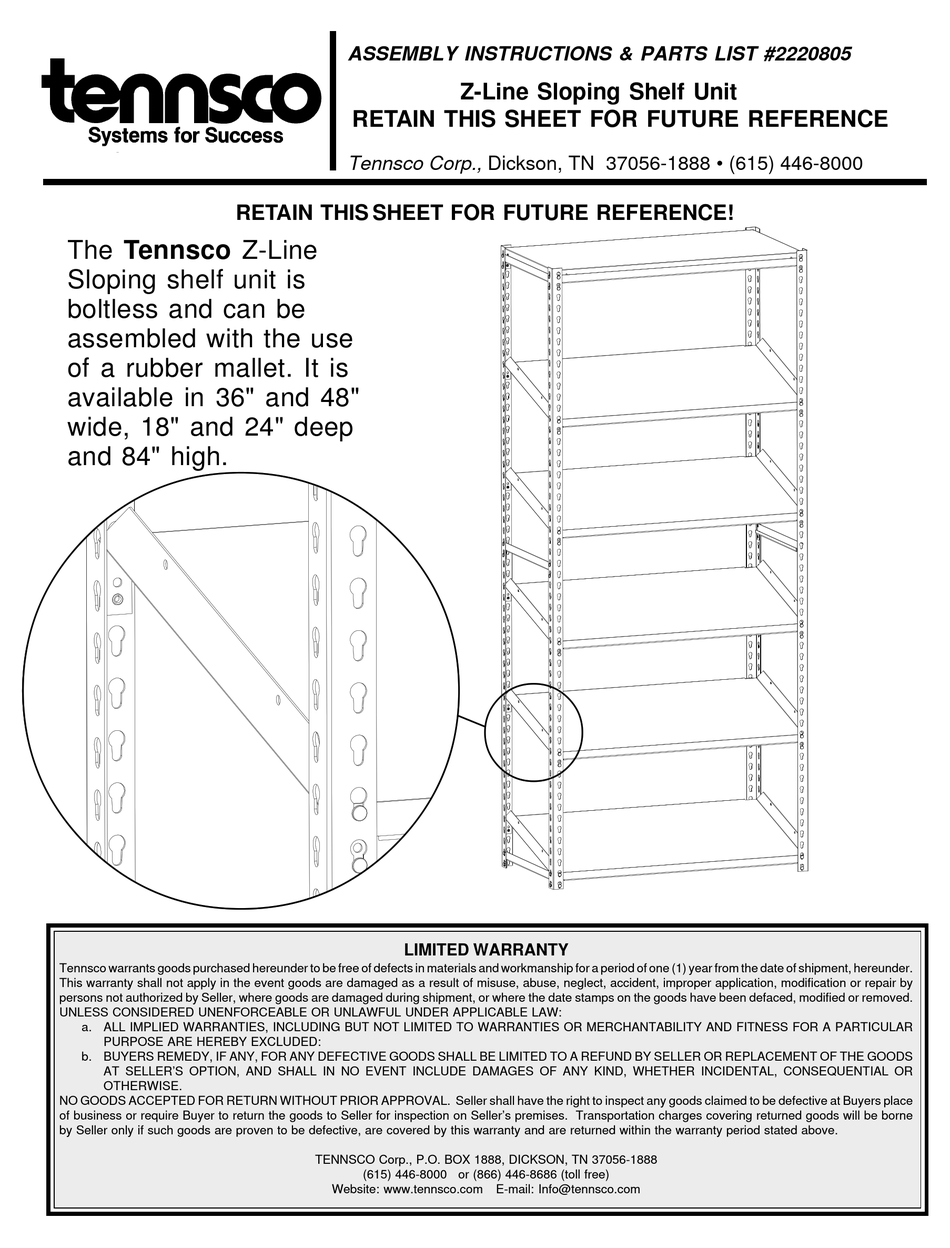 tennsco
Systems for Success

ASSEMBLY INSTRUCTIONS & PARTS LIST #2220805
Z-Line Sloping Shelf Unit
RETAIN THIS SHEET FOR FUTURE REFERENCE
Tennsco Corp., Dickson, TN 37056-1888 • (615) 446-8000

RETAIN THIS SHEET FOR FUTURE REFERENCE!

The Tennsco Z-Line Sloping shelf unit is boltless and can be assembled with the use of a rubber mallet. It is available in 36" and 48" wide, 18" and 24" deep and 84" high.

LIMITED WARRANTY
Tennsco warrants goods purchased hereunder to be free of defects in materials and workmanship for a period of one (1) year from the date of shipment, hereunder. This warranty shall not apply in the event goods are damaged as a result of misuse, abuse, neglect, accident, improper application, modification or repair by persons not authorized by Seller, where goods are damaged during shipment, or where the date stamps on the goods have been defaced, modified or removed.
UNLESS CONSIDERED UNENFORCEABLE OR UNLAWFUL UNDER APPLICABLE LAW:
a. ALL IMPLIED WARRANTIES, INCLUDING BUT NOT LIMITED TO WARRANTIES OR MERCHANTABILITY AND FITNESS FOR A PARTICULAR PURPOSE ARE HEREBY EXCLUDED:
b. BUYERS REMEDY, IF ANY, FOR ANY DEFECTIVE GOODS SHALL BE LIMITED TO A REFUND BY SELLER OR REPLACEMENT OF THE GOODS AT SELLER'S OPTION, AND SHALL IN NO EVENT INCLUDE DAMAGES OF ANY KIND, WHETHER INCIDENTAL, CONSEQUENTIAL OR OTHERWISE.
NO GOODS ACCEPTED FOR RETURN WITHOUT PRIOR APPROVAL. Seller shall have the right to inspect any goods claimed to be defective at Buyers place of business or require Buyer to return the goods to Seller for inspection on Seller's premises. Transportation charges covering returned goods will be borne by Seller only if such goods are proven to be defective, are covered by this warranty and are returned within the warranty period stated above.

TENNSCO Corp., P.O. BOX 1888, DICKSON, TN 37056-1888
(615) 446-8000 or (866) 446-8686 (toll free)
Website: www.tennsco.com E-mail: Info@tennsco.com