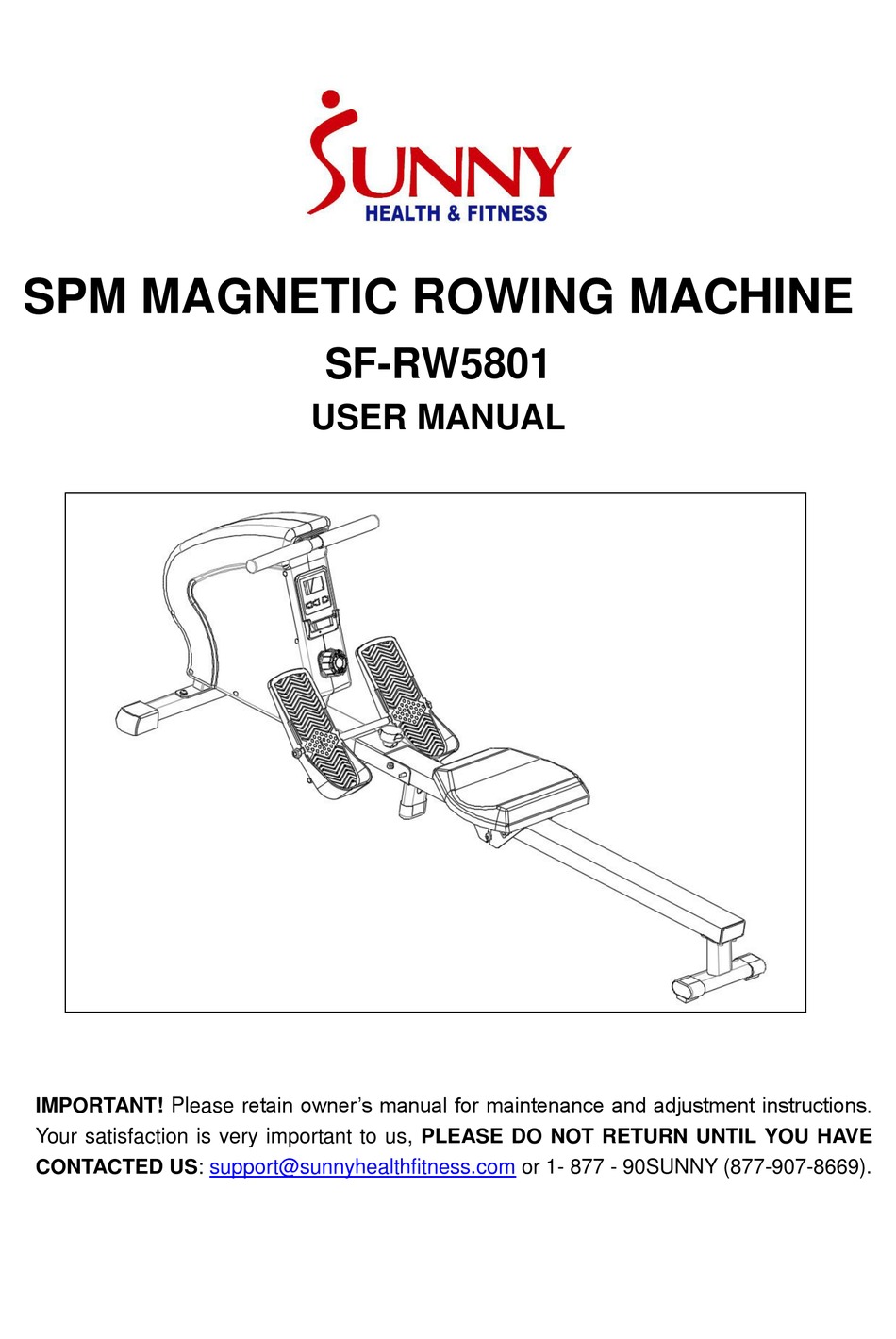 SUNNY
HEALTH & FITNESS

SPM MAGNETIC ROWING MACHINE

SF-RW5801

USER MANUAL

IMPORTANT! Please retain owner's manual for maintenance and adjustment instructions. Your satisfaction is very important to us, PLEASE DO NOT RETURN UNTIL YOU HAVE CONTACTED US: support@sunnyhealthfitness.com or 1- 877 - 90SUNNY (877-907-8669).