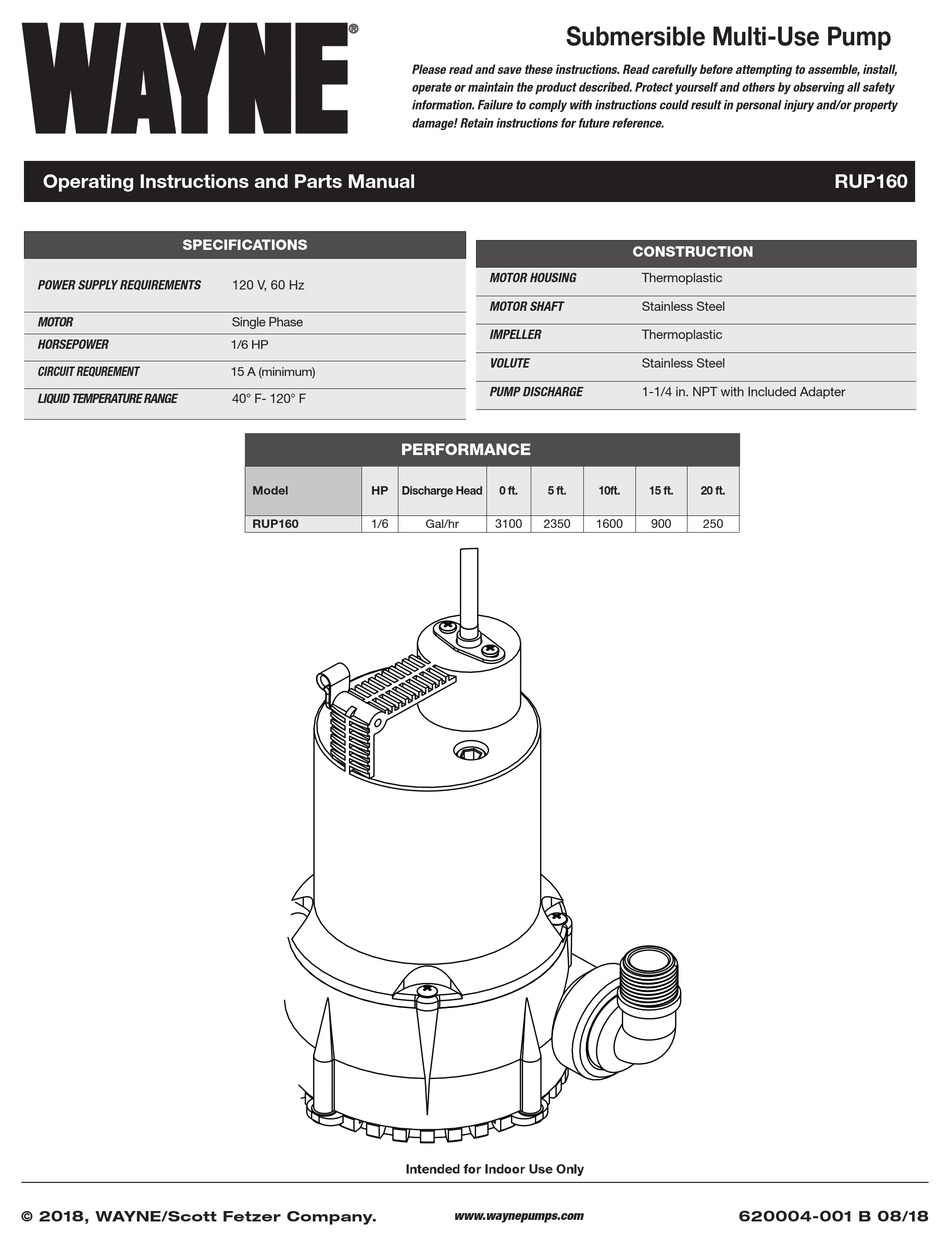 WAYNE®

Submersible Multi-Use Pump

Please read and save these instructions. Read carefully before attempting to assemble, install, operate or maintain the product described. Protect yourself and others by observing all safety information. Failure to comply with instructions could result in personal injury and/or property damage! Retain instructions for future reference.

Operating Instructions and Parts Manual

RUP160

| SPECIFICATIONS | |
|---|---|
| POWER SUPPLY REQUIREMENTS | 120 V, 60 Hz |
| MOTOR | Single Phase |
| HORSEPOWER | 1/6 HP |
| CIRCUIT REQUREMENT | 15 A (minimum) |
| LIQUID TEMPERATURE RANGE | 40° F- 120° F |

| CONSTRUCTION | |
|---|---|
| MOTOR HOUSING | Thermoplastic |
| MOTOR SHAFT | Stainless Steel |
| IMPELLER | Thermoplastic |
| VOLUTE | Stainless Steel |
| PUMP DISCHARGE | 1-1/4 in. NPT with Included Adapter |

PERFORMANCE

| Model | HP | Discharge Head | 0 ft. | 5 ft. | 10ft. | 15 ft. | 20 ft. |
|---|---|---|---|---|---|---|---|
| RUP160 | 1/6 | Gal/hr | 3100 | 2350 | 1600 | 900 | 250 |

Intended for Indoor Use Only

© 2018, WAYNE/Scott Fetzer Company.

www.waynepumps.com

620004-001 B 08/18