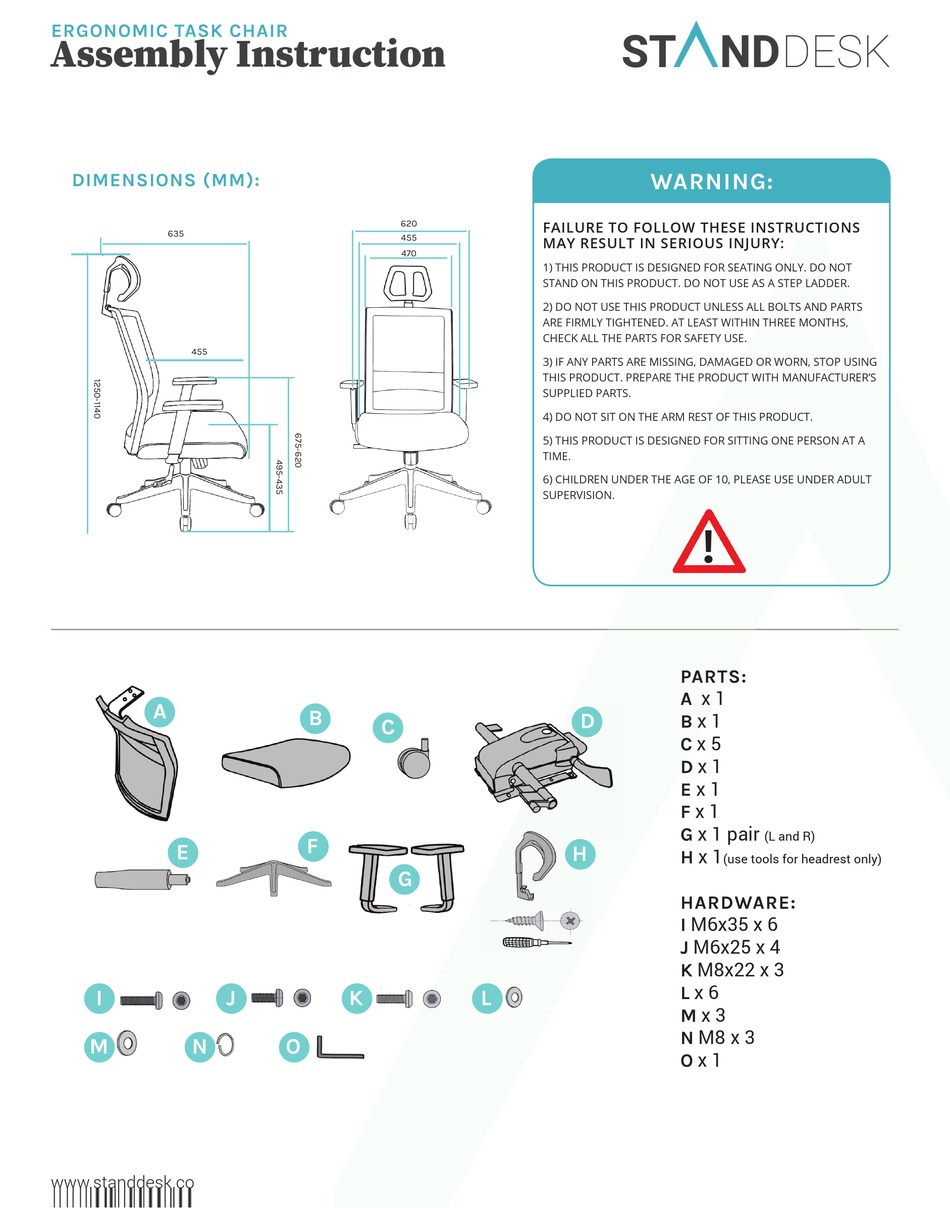 ERGONOMIC TASK CHAIR
Assembly Instruction

STANDDESK

DIMENSIONS (MM):

635
455
1250-1140
675-620
485-435

620
455
470

WARNING:

FAILURE TO FOLLOW THESE INSTRUCTIONS MAY RESULT IN SERIOUS INJURY:

1) THIS PRODUCT IS DESIGNED FOR SEATING ONLY. DO NOT STAND ON THIS PRODUCT. DO NOT USE AS A STEP LADDER.

2) DO NOT USE THIS PRODUCT UNLESS ALL BOLTS AND PARTS ARE FIRMLY TIGHTENED. AT LEAST WITHIN THREE MONTHS, CHECK ALL THE PARTS FOR SAFETY USE.

3) IF ANY PARTS ARE MISSING, DAMAGED OR WORN, STOP USING THIS PRODUCT. PREPARE THE PRODUCT WITH MANUFACTURER'S SUPPLIED PARTS.

4) DO NOT SIT ON THE ARM REST OF THIS PRODUCT.

5) THIS PRODUCT IS DESIGNED FOR SITTING ONE PERSON AT A TIME.

6) CHILDREN UNDER THE AGE OF 10, PLEASE USE UNDER ADULT SUPERVISION.

A B C D E F G H I J K L M N O

PARTS:
A x 1
B x 1
C x 5
D x 1
E x 1
F x 1
G x 1 pair (L and R)
H x 1 (use tools for headrest only)

HARDWARE:
I M6x35 x 6
J M6x25 x 4
K M8x22 x 3
L x 6
M x 3
N M8 x 3
O x 1

www.standdesk.co