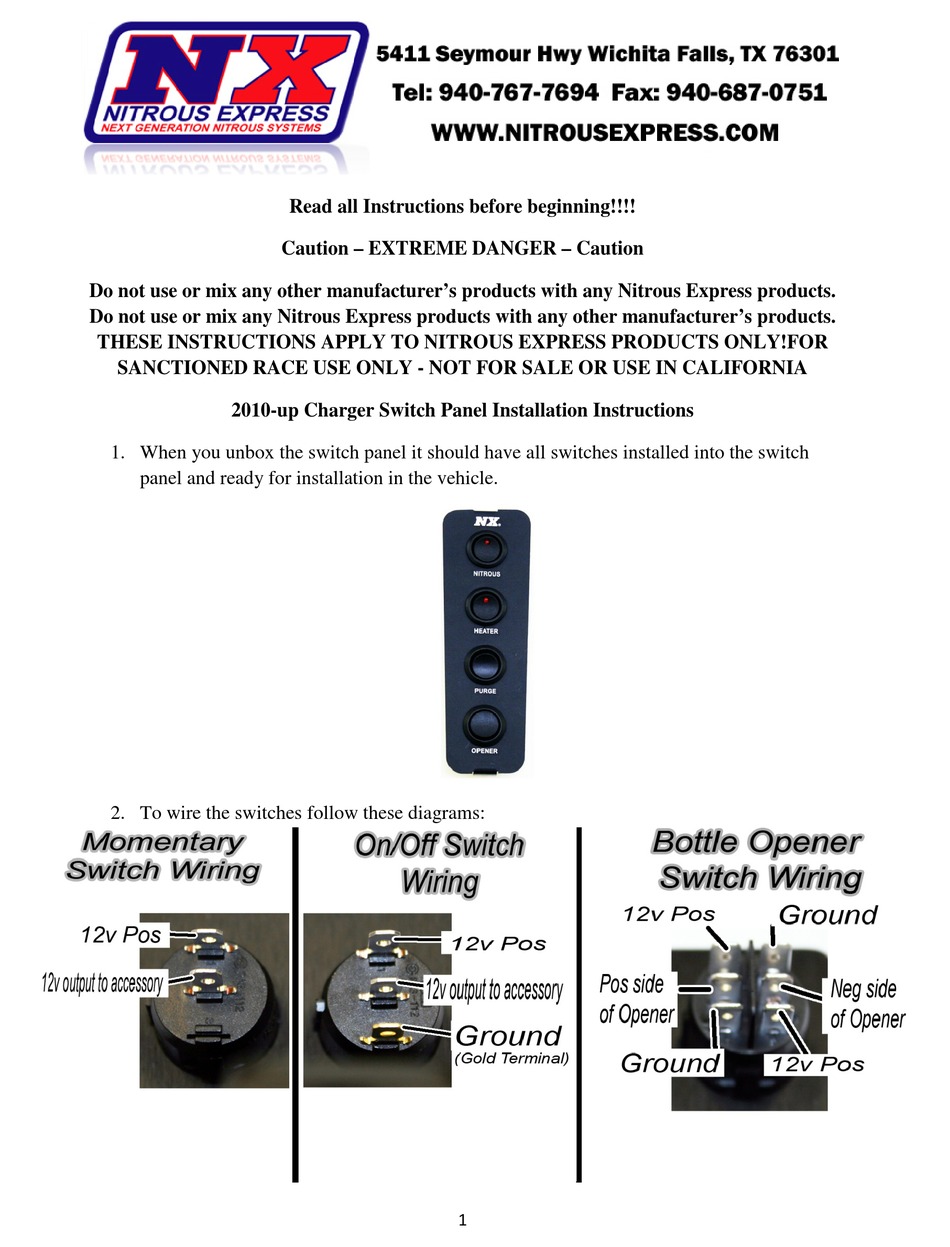 NX
NITROUS EXPRESS
NEXT GENERATION NITROUS SYSTEMS

5411 Seymour Hwy Wichita Falls, TX 76301
Tel: 940-767-7694 Fax: 940-687-0751
WWW.NITROUSEXPRESS.COM

Read all Instructions before beginning!!!!

Caution – EXTREME DANGER – Caution

Do not use or mix any other manufacturer's products with any Nitrous Express products.
Do not use or mix any Nitrous Express products with any other manufacturer's products.
THESE INSTRUCTIONS APPLY TO NITROUS EXPRESS PRODUCTS ONLY!FOR SANCTIONED RACE USE ONLY - NOT FOR SALE OR USE IN CALIFORNIA

2010-up Charger Switch Panel Installation Instructions

1. When you unbox the switch panel it should have all switches installed into the switch panel and ready for installation in the vehicle.

NX
NITROUS
HEATER
PURGE
OPENER

2. To wire the switches follow these diagrams:

Momentary Switch Wiring

12v Pos
12v output to accessory

On/Off Switch Wiring

12v Pos
12v output to accessory
Ground
(Gold Terminal)

Bottle Opener Switch Wiring

12v Pos
Ground
Pos side of Opener
Neg side of Opener
Ground
12v Pos

1