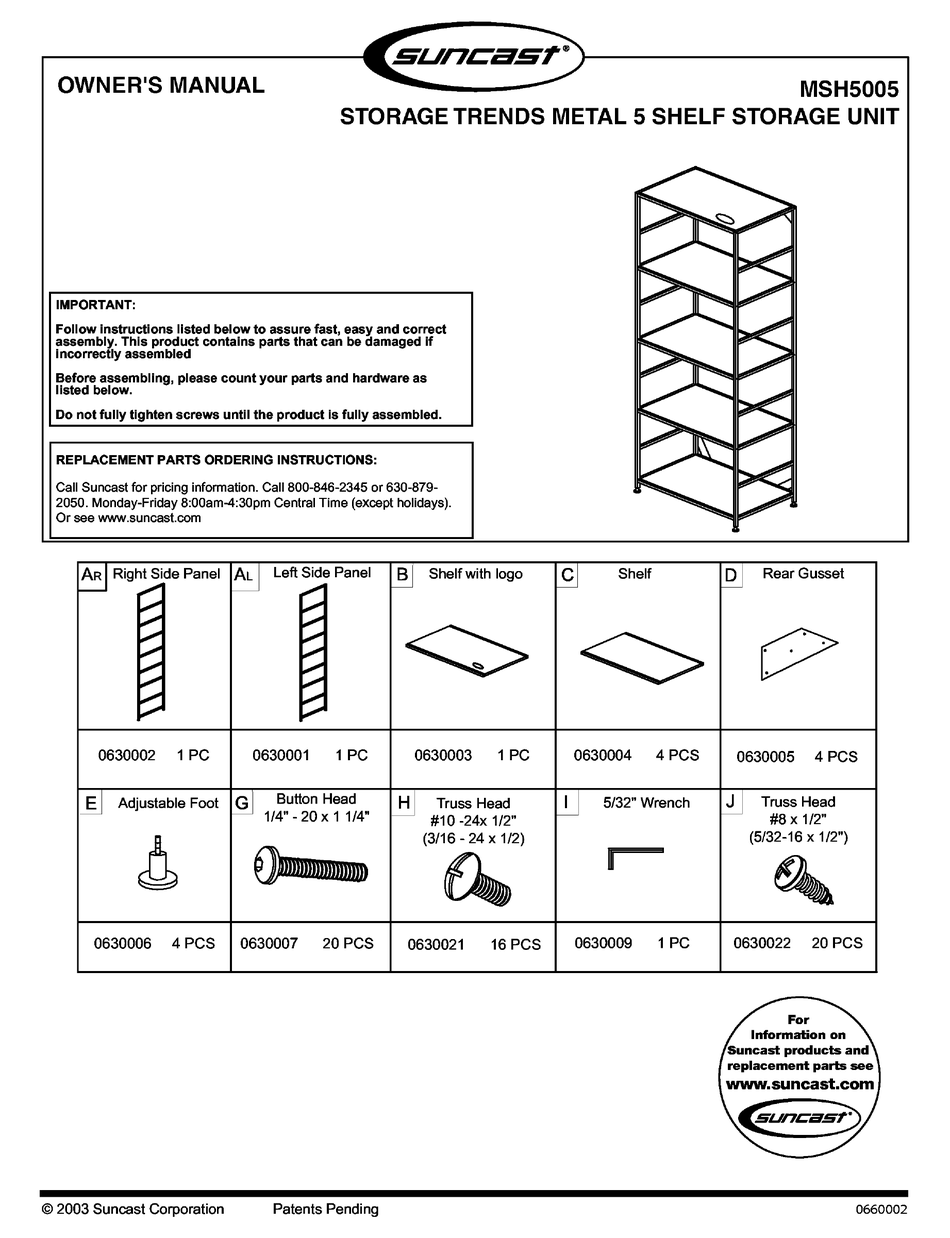 suncast®

OWNER'S MANUAL

MSH5005

STORAGE TRENDS METAL 5 SHELF STORAGE UNIT

IMPORTANT:

Follow instructions listed below to assure fast, easy and correct assembly. This product contains parts that can be damaged if incorrectly assembled

Before assembling, please count your parts and hardware as listed below.

Do not fully tighten screws until the product is fully assembled.

REPLACEMENT PARTS ORDERING INSTRUCTIONS:

Call Suncast for pricing information. Call 800-846-2345 or 630-879-2050. Monday-Friday 8:00am-4:30pm Central Time (except holidays). Or see www.suncast.com

| AR Right Side Panel | AL Left Side Panel | B Shelf with logo | C Shelf | D Rear Gusset |
|---|---|---|---|---|
| 0630002 1 PC | 0630001 1 PC | 0630003 1 PC | 0630004 4 PCS | 0630005 4 PCS |
| E Adjustable Foot | G Button Head 1/4" - 20 x 1 1/4" | H Truss Head #10 -24x 1/2" (3/16 - 24 x 1/2) | I 5/32" Wrench | J Truss Head #8 x 1/2" (5/32-16 x 1/2") |
| 0630006 4 PCS | 0630007 20 PCS | 0630021 16 PCS | 0630009 1 PC | 0630022 20 PCS |

For Information on Suncast products and replacement parts see www.suncast.com

suncast®

© 2003 Suncast Corporation Patents Pending 0660002