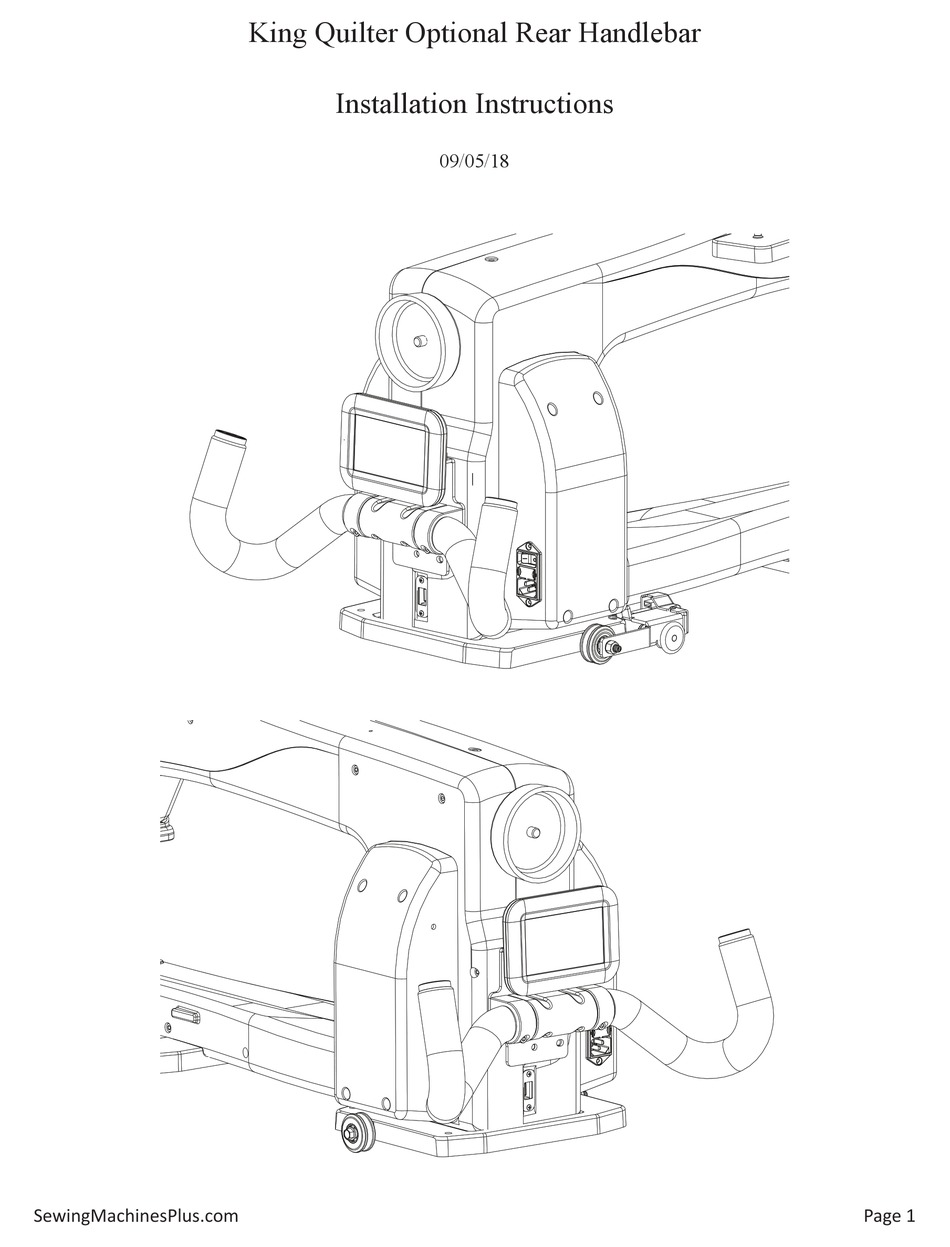 King Quilter Optional Rear Handlebar

Installation Instructions

09/05/18

SewingMachinesPlus.com

Page 1