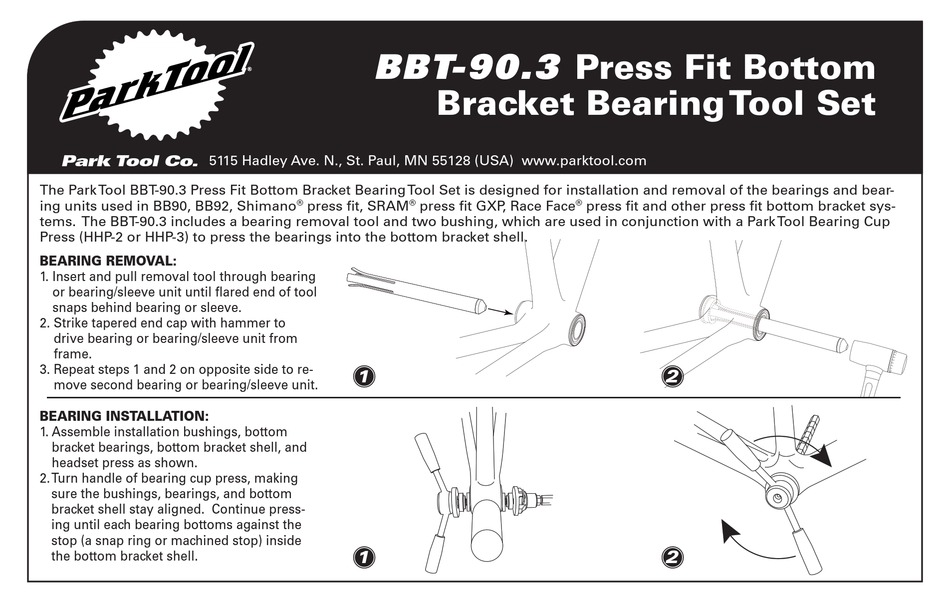 ParkTool

BBT-90.3 Press Fit Bottom Bracket Bearing Tool Set

Park Tool Co. 5115 Hadley Ave. N., St. Paul, MN 55128 (USA) www.parktool.com

The Park Tool BBT-90.3 Press Fit Bottom Bracket Bearing Tool Set is designed for installation and removal of the bearings and bearing units used in BB90, BB92, Shimano® press fit, SRAM® press fit GXP, Race Face® press fit and other press fit bottom bracket systems. The BBT-90.3 includes a bearing removal tool and two bushing, which are used in conjunction with a Park Tool Bearing Cup Press (HHP-2 or HHP-3) to press the bearings into the bottom bracket shell.

BEARING REMOVAL:
1. Insert and pull removal tool through bearing or bearing/sleeve unit until flared end of tool snaps behind bearing or sleeve.
2. Strike tapered end cap with hammer to drive bearing or bearing/sleeve unit from frame.
3. Repeat steps 1 and 2 on opposite side to remove second bearing or bearing/sleeve unit.

1

2

BEARING INSTALLATION:
1. Assemble installation bushings, bottom bracket bearings, bottom bracket shell, and headset press as shown.
2. Turn handle of bearing cup press, making sure the bushings, bearings, and bottom bracket shell stay aligned. Continue pressing until each bearing bottoms against the stop (a snap ring or machined stop) inside the bottom bracket shell.

1

2