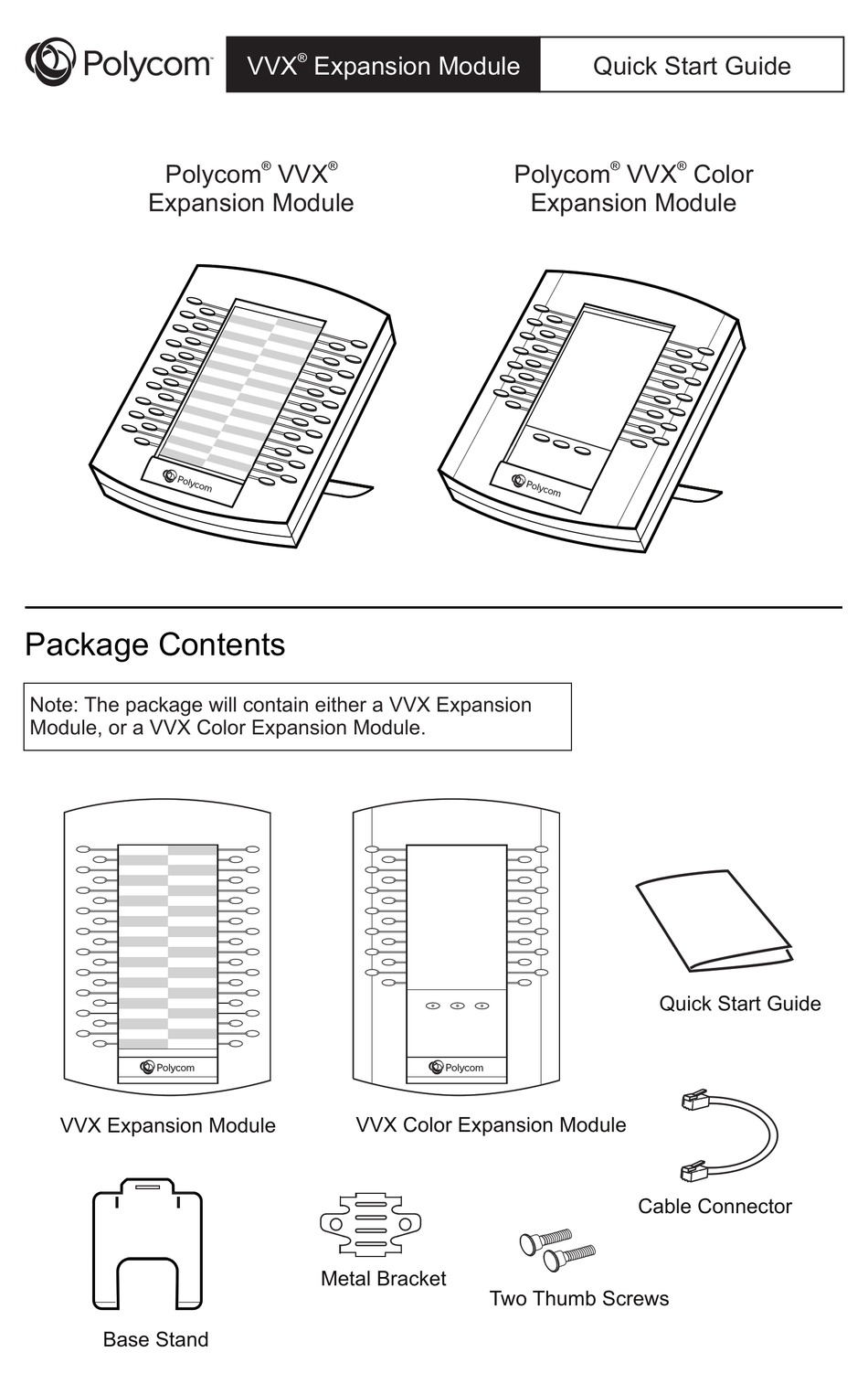 Polycom VVX® Expansion Module Quick Start Guide

Polycom® VVX®
Expansion Module

Polycom® VVX® Color
Expansion Module

Polycom

Polycom

Package Contents

Note: The package will contain either a VVX Expansion Module, or a VVX Color Expansion Module.

Polycom

Polycom

Quick Start Guide

VVX Expansion Module

VVX Color Expansion Module

Cable Connector

Metal Bracket

Two Thumb Screws

Base Stand