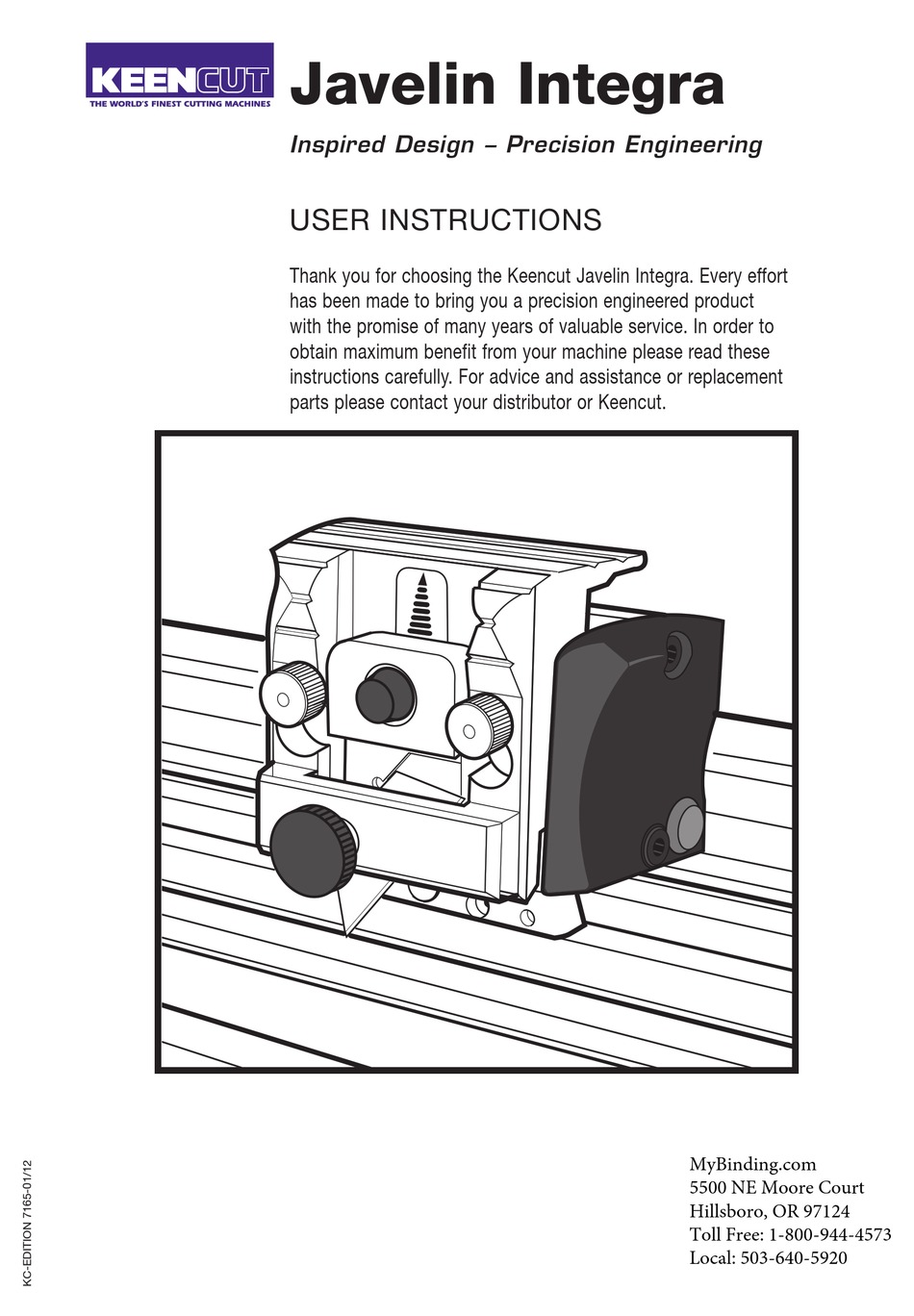 KEENCUT
THE WORLD'S FINEST CUTTING MACHINES

Javelin Integra

Inspired Design – Precision Engineering

USER INSTRUCTIONS

Thank you for choosing the Keencut Javelin Integra. Every effort has been made to bring you a precision engineered product with the promise of many years of valuable service. In order to obtain maximum benefit from your machine please read these instructions carefully. For advice and assistance or replacement parts please contact your distributor or Keencut.

KC-EDITION 7165-01/12

MyBinding.com
5500 NE Moore Court
Hillsboro, OR 97124
Toll Free: 1-800-944-4573
Local: 503-640-5920