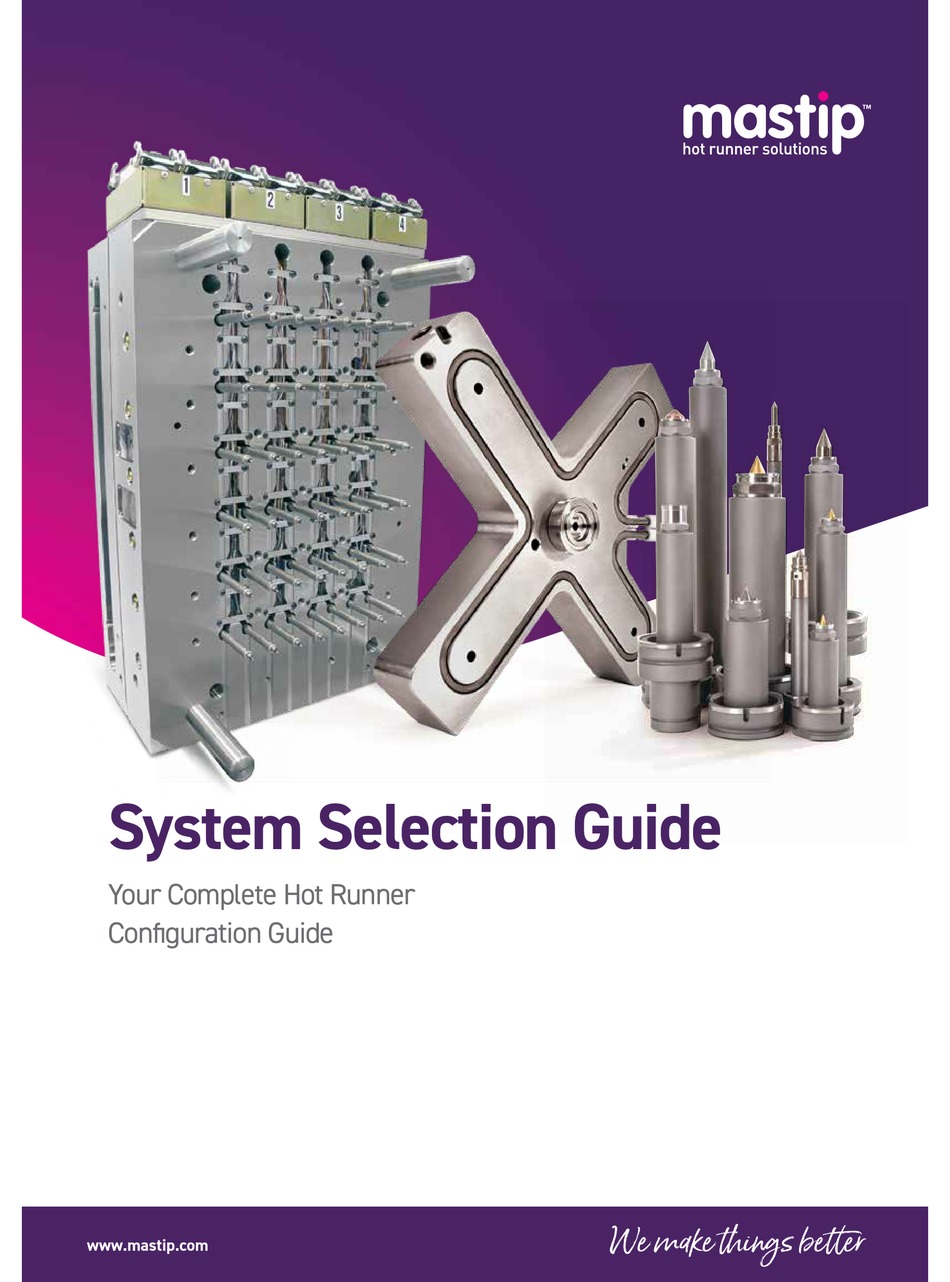 mastip™
hot runner solutions

1 2 3 4

System Selection Guide

Your Complete Hot Runner Configuration Guide

www.mastip.com

We make things better