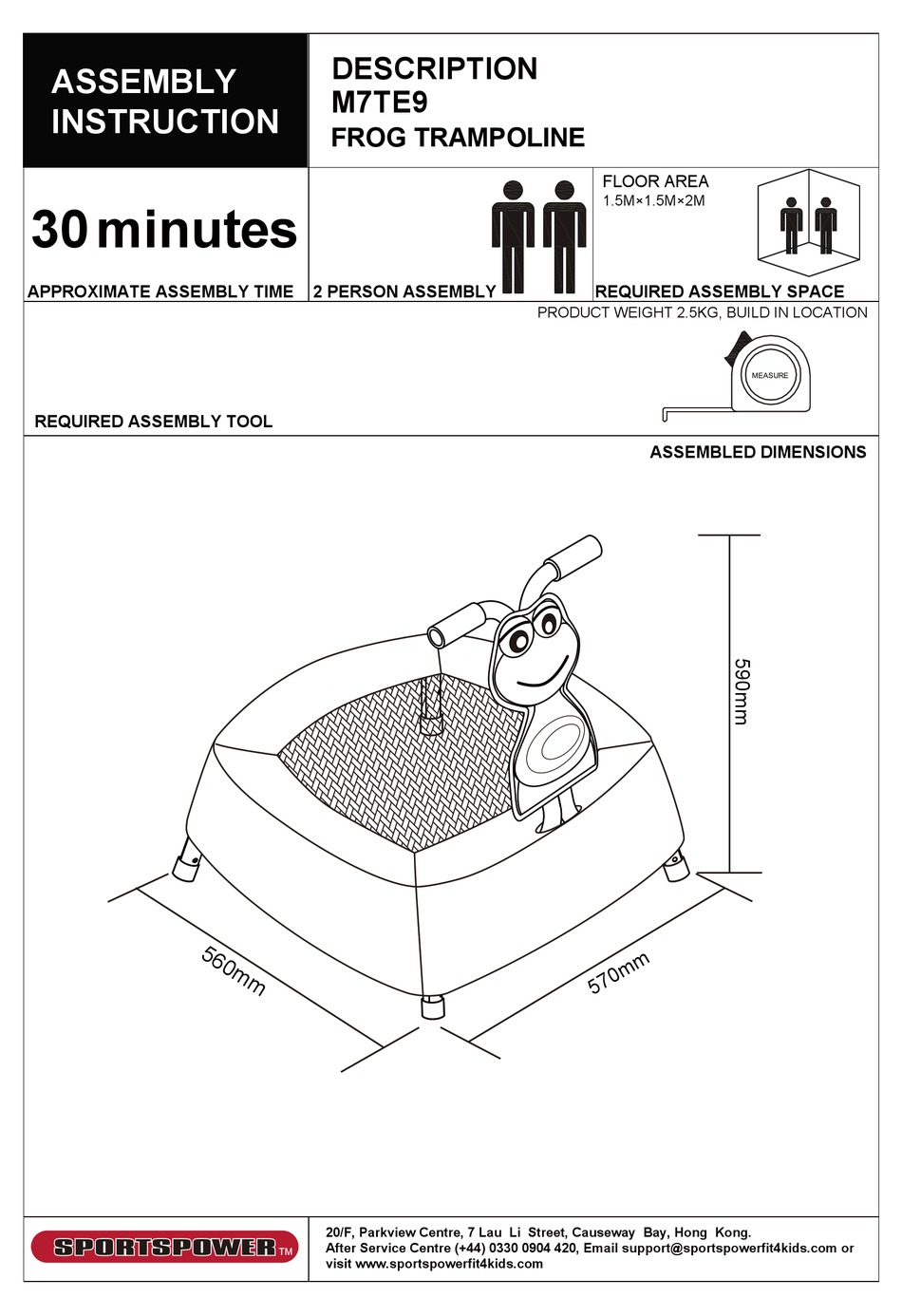 ASSEMBLY INSTRUCTION

DESCRIPTION
M7TE9
FROG TRAMPOLINE

30 minutes
APPROXIMATE ASSEMBLY TIME

2 PERSON ASSEMBLY

FLOOR AREA
1.5M×1.5M×2M
REQUIRED ASSEMBLY SPACE

PRODUCT WEIGHT 2.5KG, BUILD IN LOCATION

MEASURE

REQUIRED ASSEMBLY TOOL

ASSEMBLED DIMENSIONS

590mm

560mm

570mm

SPORTSPOWER TM

20/F, Parkview Centre, 7 Lau Li Street, Causeway Bay, Hong Kong.
After Service Centre (+44) 0330 0904 420, Email support@sportspowerfit4kids.com or visit www.sportspowerfit4kids.com