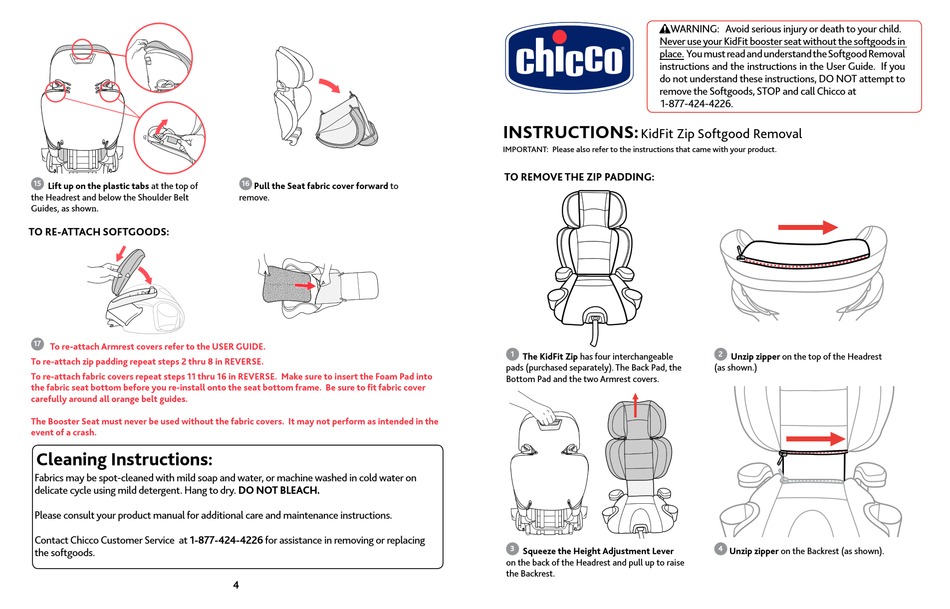 15 Lift up on the plastic tabs at the top of the Headrest and below the Shoulder Belt Guides, as shown.

16 Pull the Seat fabric cover forward to remove.

TO RE-ATTACH SOFTGOODS:

17 To re-attach Armrest covers refer to the USER GUIDE.

To re-attach zip padding repeat steps 2 thru 8 in REVERSE.

To re-attach fabric covers repeat steps 11 thru 16 in REVERSE. Make sure to insert the Foam Pad into the fabric seat bottom before you re-install onto the seat bottom frame. Be sure to fit fabric cover carefully around all orange belt guides.

The Booster Seat must never be used without the fabric covers. It may not perform as intended in the event of a crash.

Cleaning Instructions:

Fabrics may be spot-cleaned with mild soap and water, or machine washed in cold water on delicate cycle using mild detergent. Hang to dry. DO NOT BLEACH.

Please consult your product manual for additional care and maintenance instructions.

Contact Chicco Customer Service at 1-877-424-4226 for assistance in removing or replacing the softgoods.

4

chicco

WARNING: Avoid serious injury or death to your child. Never use your KidFit booster seat without the softgoods in place. You must read and understand the Softgood Removal instructions and the instructions in the User Guide. If you do not understand these instructions, DO NOT attempt to remove the Softgoods, STOP and call Chicco at 1-877-424-4226.

INSTRUCTIONS: KidFit Zip Softgood Removal

IMPORTANT: Please also refer to the instructions that came with your product.

TO REMOVE THE ZIP PADDING:

1 The KidFit Zip has four interchangeable pads (purchased separately). The Back Pad, the Bottom Pad and the two Armrest covers.

2 Unzip zipper on the top of the Headrest (as shown.)

3 Squeeze the Height Adjustment Lever on the back of the Headrest and pull up to raise the Backrest.

4 Unzip zipper on the Backrest (as shown).