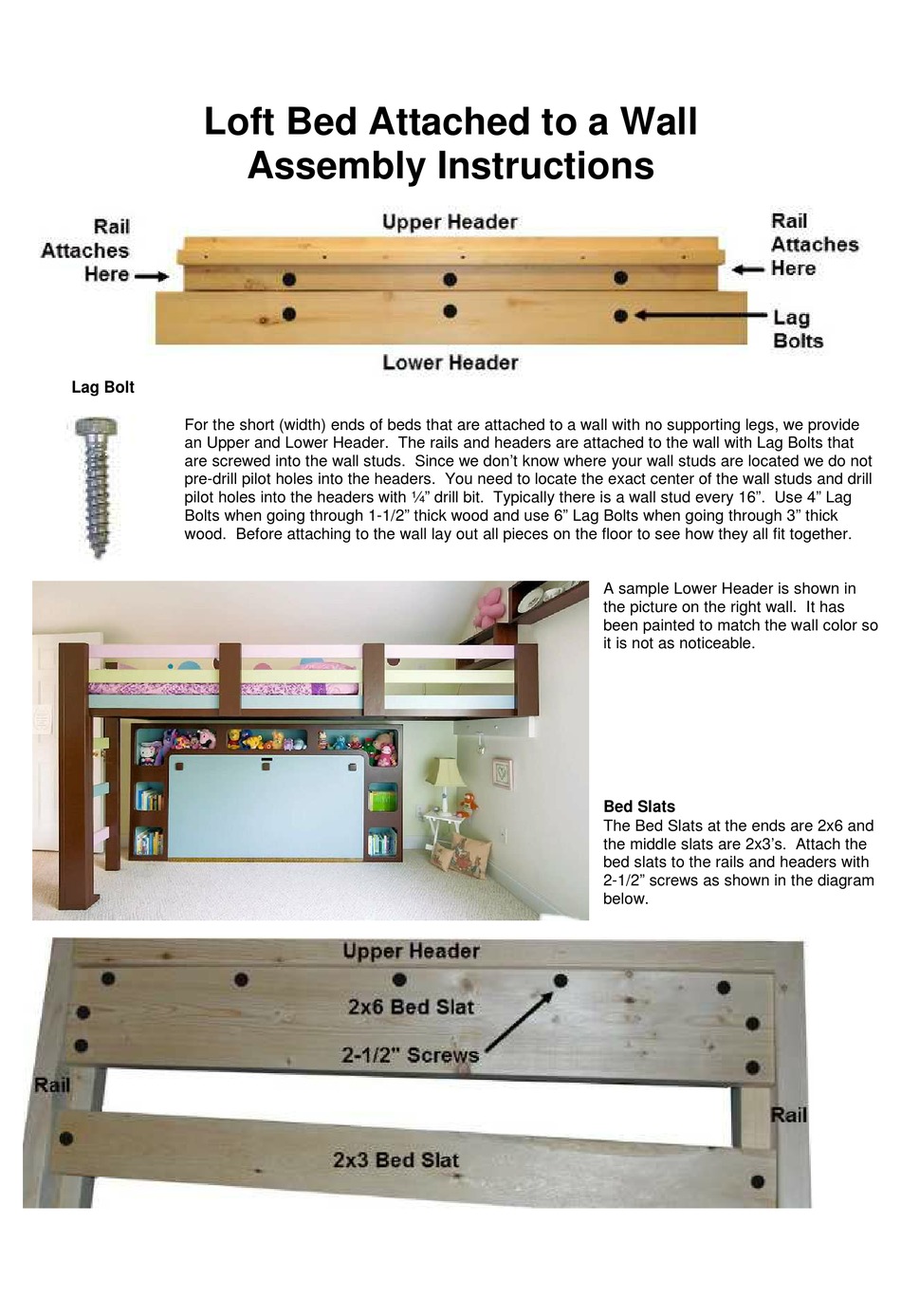 Loft Bed Attached to a Wall
Assembly Instructions

Rail Attaches Here

Upper Header

Rail Attaches Here

Lag Bolts

Lower Header

Lag Bolt

For the short (width) ends of beds that are attached to a wall with no supporting legs, we provide an Upper and Lower Header. The rails and headers are attached to the wall with Lag Bolts that are screwed into the wall studs. Since we don't know where your wall studs are located we do not pre-drill pilot holes into the headers. You need to locate the exact center of the wall studs and drill pilot holes into the headers with ¼" drill bit. Typically there is a wall stud every 16". Use 4" Lag Bolts when going through 1-1/2" thick wood and use 6" Lag Bolts when going through 3" thick wood. Before attaching to the wall lay out all pieces on the floor to see how they all fit together.

A sample Lower Header is shown in the picture on the right wall. It has been painted to match the wall color so it is not as noticeable.

Bed Slats
The Bed Slats at the ends are 2x6 and the middle slats are 2x3's. Attach the bed slats to the rails and headers with 2-1/2" screws as shown in the diagram below.

Upper Header

2x6 Bed Slat

2-1/2" Screws

Rail

Rail

2x3 Bed Slat