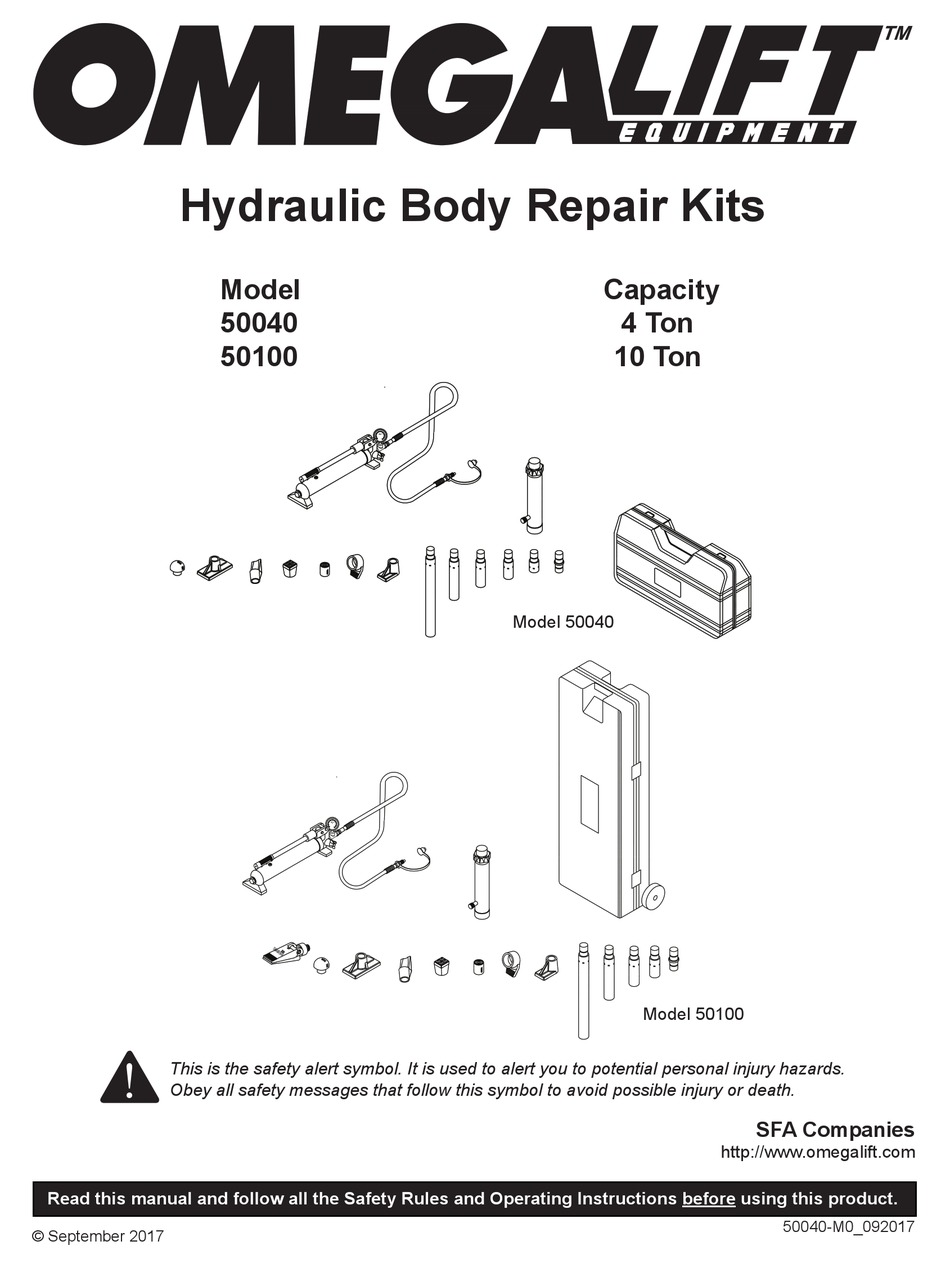 OMEGALIFT™
EQUIPMENT

Hydraulic Body Repair Kits

| Model | Capacity |
|---|---|
| 50040 | 4 Ton |
| 50100 | 10 Ton |

Model 50040

Model 50100

This is the safety alert symbol. It is used to alert you to potential personal injury hazards. Obey all safety messages that follow this symbol to avoid possible injury or death.

SFA Companies
http://www.omegalift.com

Read this manual and follow all the Safety Rules and Operating Instructions before using this product.

© September 2017

50040-M0_092017