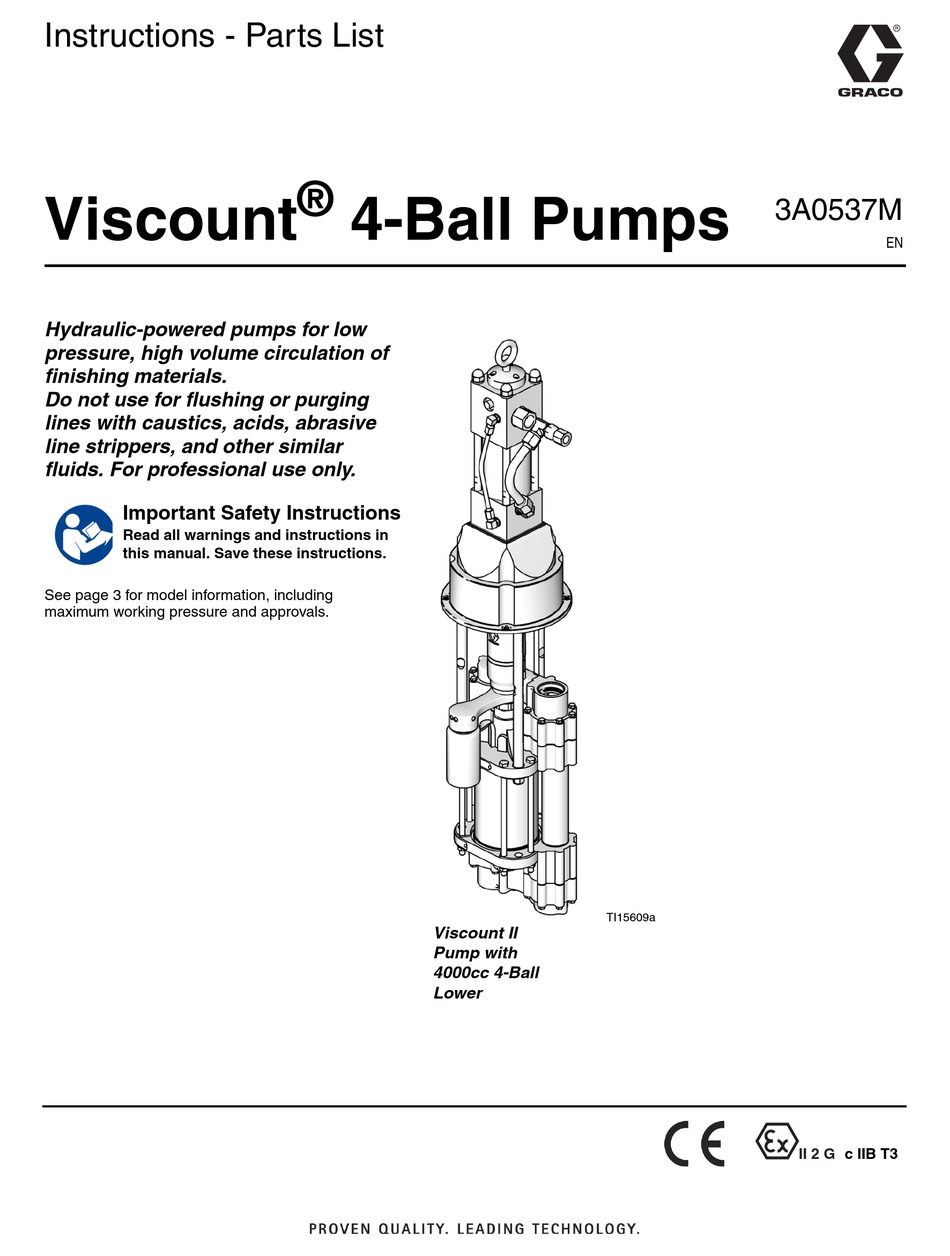 Instructions - Parts List

GRACO

Viscount® 4-Ball Pumps

3A0537M
EN

Hydraulic-powered pumps for low pressure, high volume circulation of finishing materials.
Do not use for flushing or purging lines with caustics, acids, abrasive line strippers, and other similar fluids. For professional use only.

Important Safety Instructions
Read all warnings and instructions in this manual. Save these instructions.

See page 3 for model information, including maximum working pressure and approvals.

TI15609a

Viscount II Pump with 4000cc 4-Ball Lower

CE

Ex II 2 G c IIB T3

PROVEN QUALITY. LEADING TECHNOLOGY.