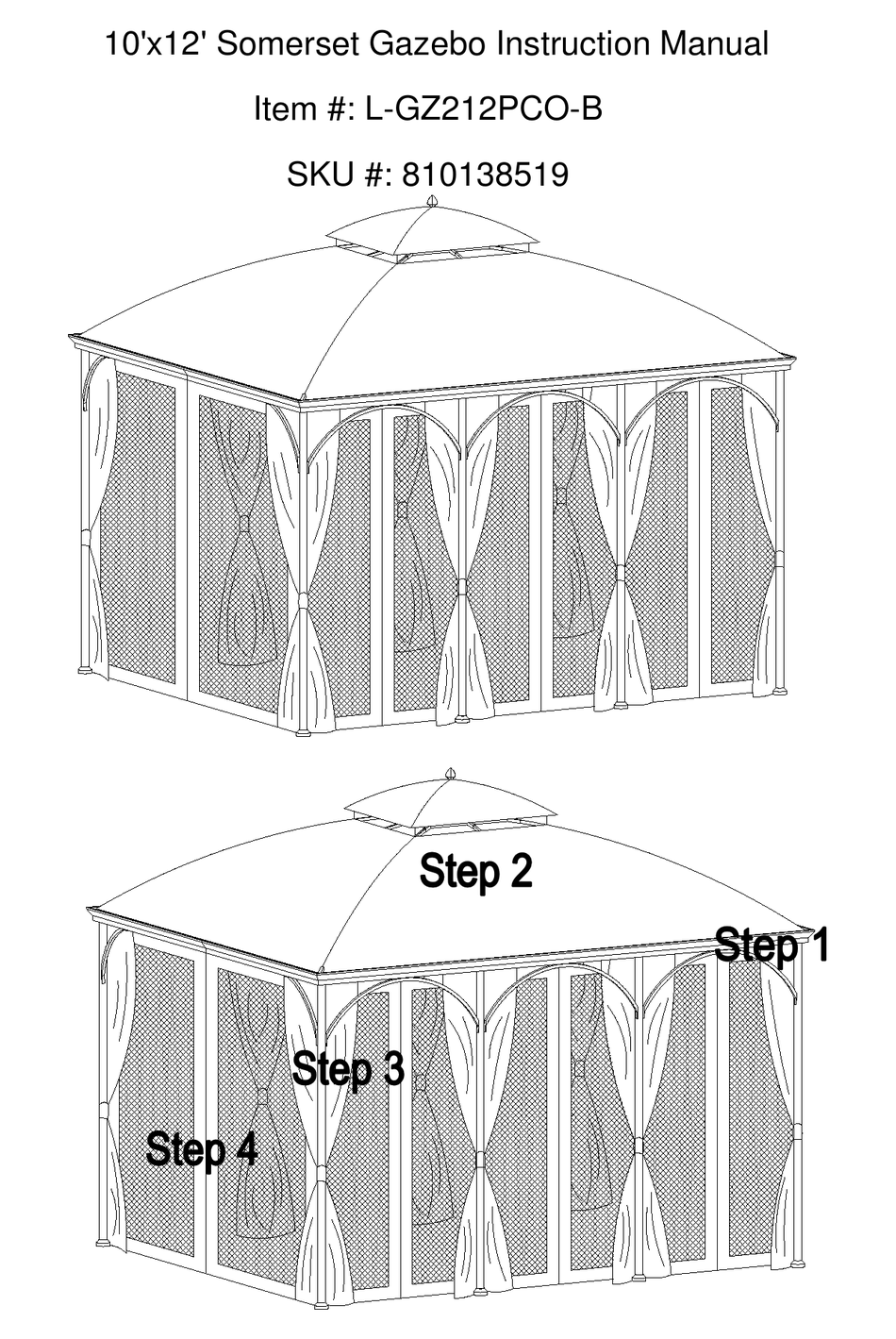 10'x12' Somerset Gazebo Instruction Manual

Item #: L-GZ212PCO-B

SKU #: 810138519

Step 2

Step 1

Step 3

Step 4