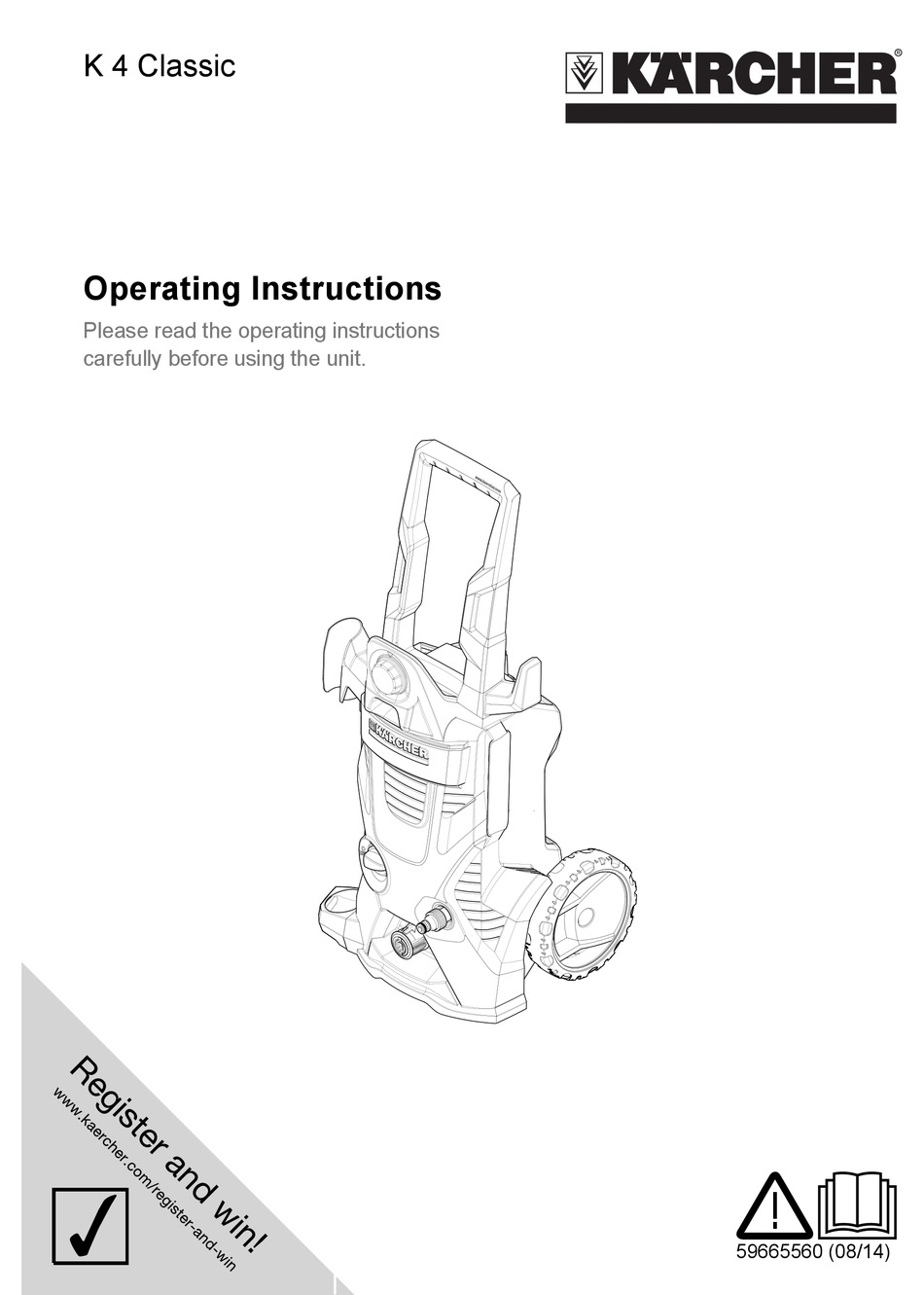 K 4 Classic

KÄRCHER®

Operating Instructions

Please read the operating instructions carefully before using the unit.

KÄRCHER

Register and win!
www.kaercher.com/register-and-win

59665560 (08/14)