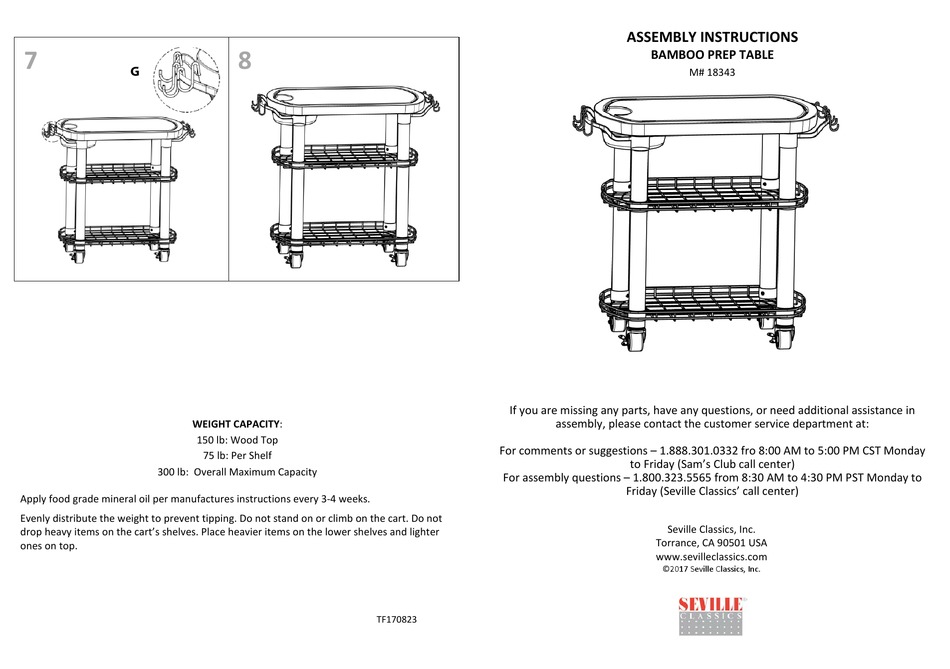 7

G

8

WEIGHT CAPACITY:
150 lb: Wood Top
75 lb: Per Shelf
300 lb: Overall Maximum Capacity

Apply food grade mineral oil per manufactures instructions every 3-4 weeks.

Evenly distribute the weight to prevent tipping. Do not stand on or climb on the cart. Do not drop heavy items on the cart's shelves. Place heavier items on the lower shelves and lighter ones on top.

TF170823

ASSEMBLY INSTRUCTIONS
BAMBOO PREP TABLE
M# 18343

If you are missing any parts, have any questions, or need additional assistance in assembly, please contact the customer service department at:

For comments or suggestions – 1.888.301.0332 fro 8:00 AM to 5:00 PM CST Monday to Friday (Sam's Club call center)
For assembly questions – 1.800.323.5565 from 8:30 AM to 4:30 PM PST Monday to Friday (Seville Classics' call center)

Seville Classics, Inc.
Torrance, CA 90501 USA
www.sevilleclassics.com
©2017 Seville Classics, Inc.

SEVILLE
CLASSICS