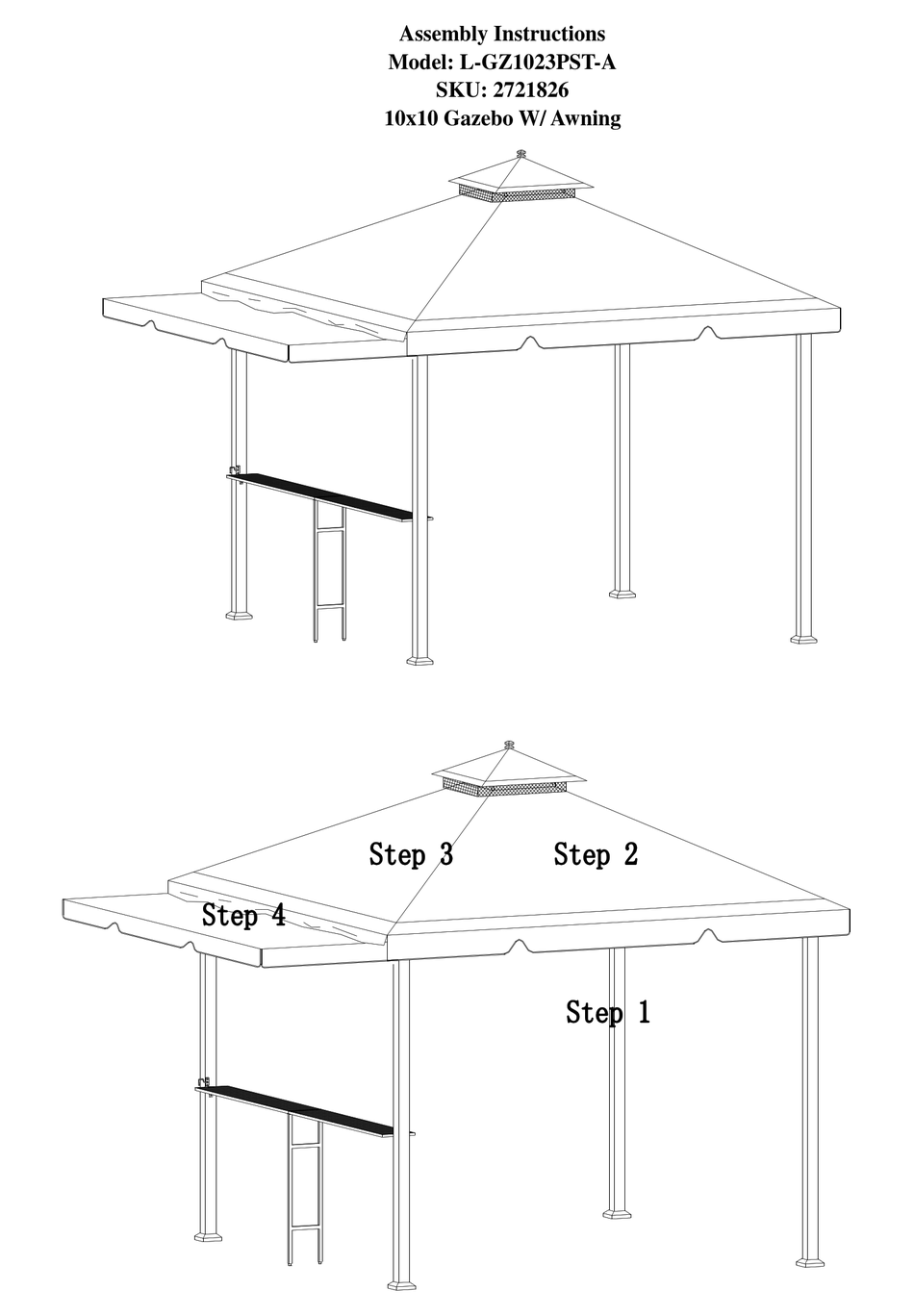 Assembly Instructions
Model: L-GZ1023PST-A
SKU: 2721826
10x10 Gazebo W/ Awning

Step 3

Step 2

Step 4

Step 1