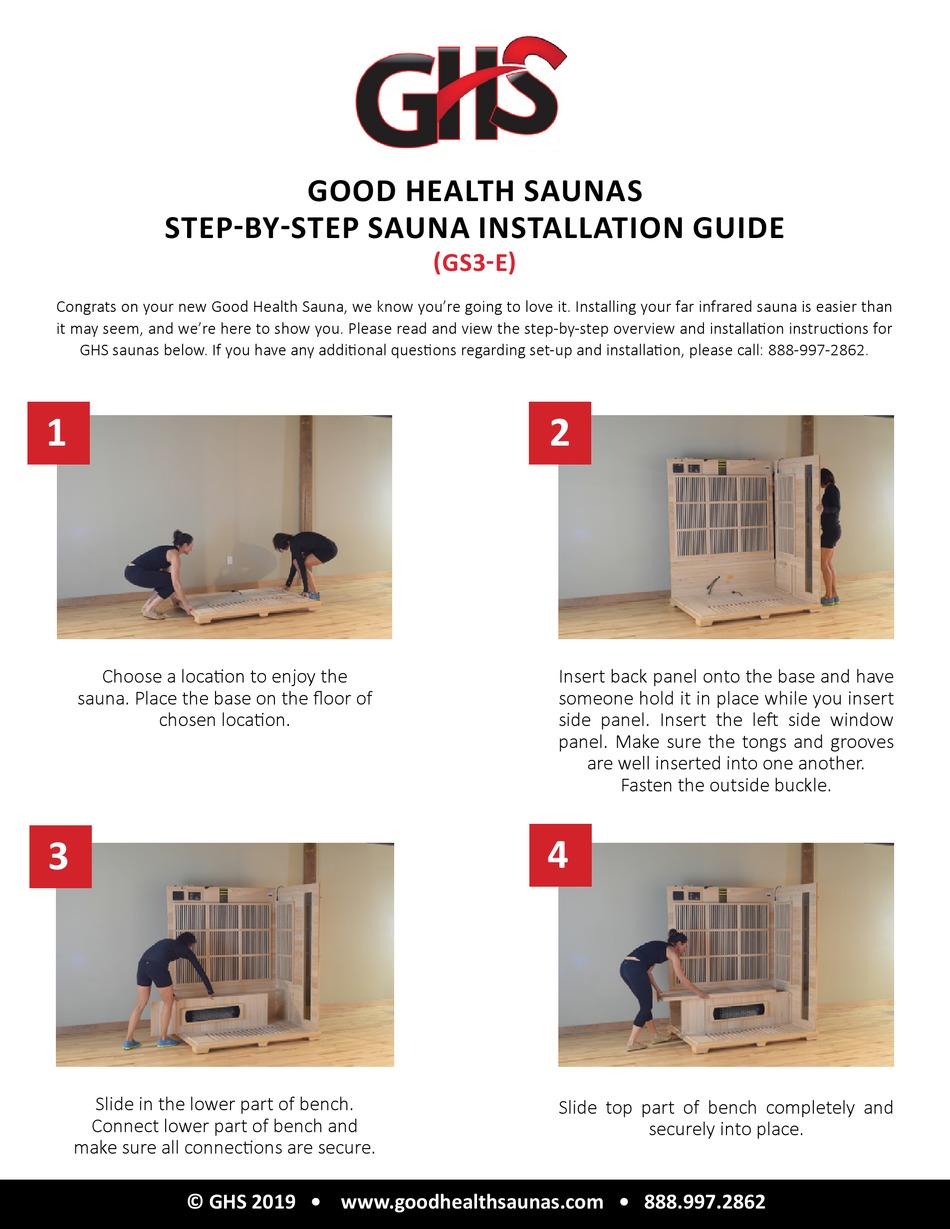 GHS

GOOD HEALTH SAUNAS
STEP-BY-STEP SAUNA INSTALLATION GUIDE
(GS3-E)

Congrats on your new Good Health Sauna, we know you're going to love it. Installing your far infrared sauna is easier than it may seem, and we're here to show you. Please read and view the step-by-step overview and installation instructions for GHS saunas below. If you have any additional questions regarding set-up and installation, please call: 888-997-2862.

1

Choose a location to enjoy the sauna. Place the base on the floor of chosen location.

2

Insert back panel onto the base and have someone hold it in place while you insert side panel. Insert the left side window panel. Make sure the tongs and grooves are well inserted into one another. Fasten the outside buckle.

3

Slide in the lower part of bench. Connect lower part of bench and make sure all connections are secure.

4

Slide top part of bench completely and securely into place.

© GHS 2019 • www.goodhealthsaunas.com • 888.997.2862