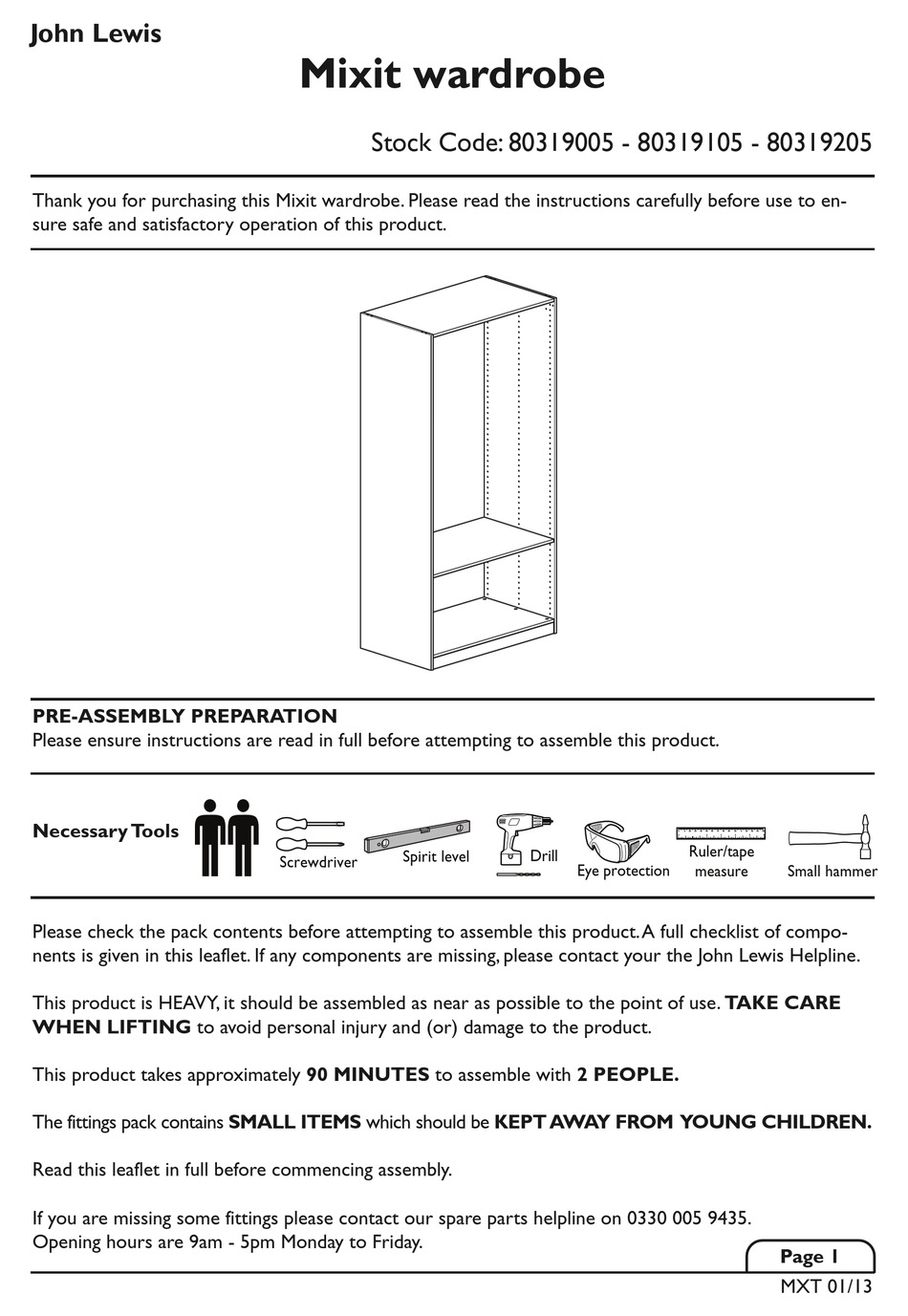 John Lewis

Mixit wardrobe

Stock Code: 80319005 - 80319105 - 80319205

Thank you for purchasing this Mixit wardrobe. Please read the instructions carefully before use to ensure safe and satisfactory operation of this product.

PRE-ASSEMBLY PREPARATION
Please ensure instructions are read in full before attempting to assemble this product.

Necessary Tools
Screwdriver
Spirit level
Drill
Eye protection
Ruler/tape measure
Small hammer

Please check the pack contents before attempting to assemble this product. A full checklist of components is given in this leaflet. If any components are missing, please contact your the John Lewis Helpline.

This product is HEAVY, it should be assembled as near as possible to the point of use. TAKE CARE WHEN LIFTING to avoid personal injury and (or) damage to the product.

This product takes approximately 90 MINUTES to assemble with 2 PEOPLE.

The fittings pack contains SMALL ITEMS which should be KEPT AWAY FROM YOUNG CHILDREN.

Read this leaflet in full before commencing assembly.

If you are missing some fittings please contact our spare parts helpline on 0330 005 9435.
Opening hours are 9am - 5pm Monday to Friday.

Page 1

MXT 01/13