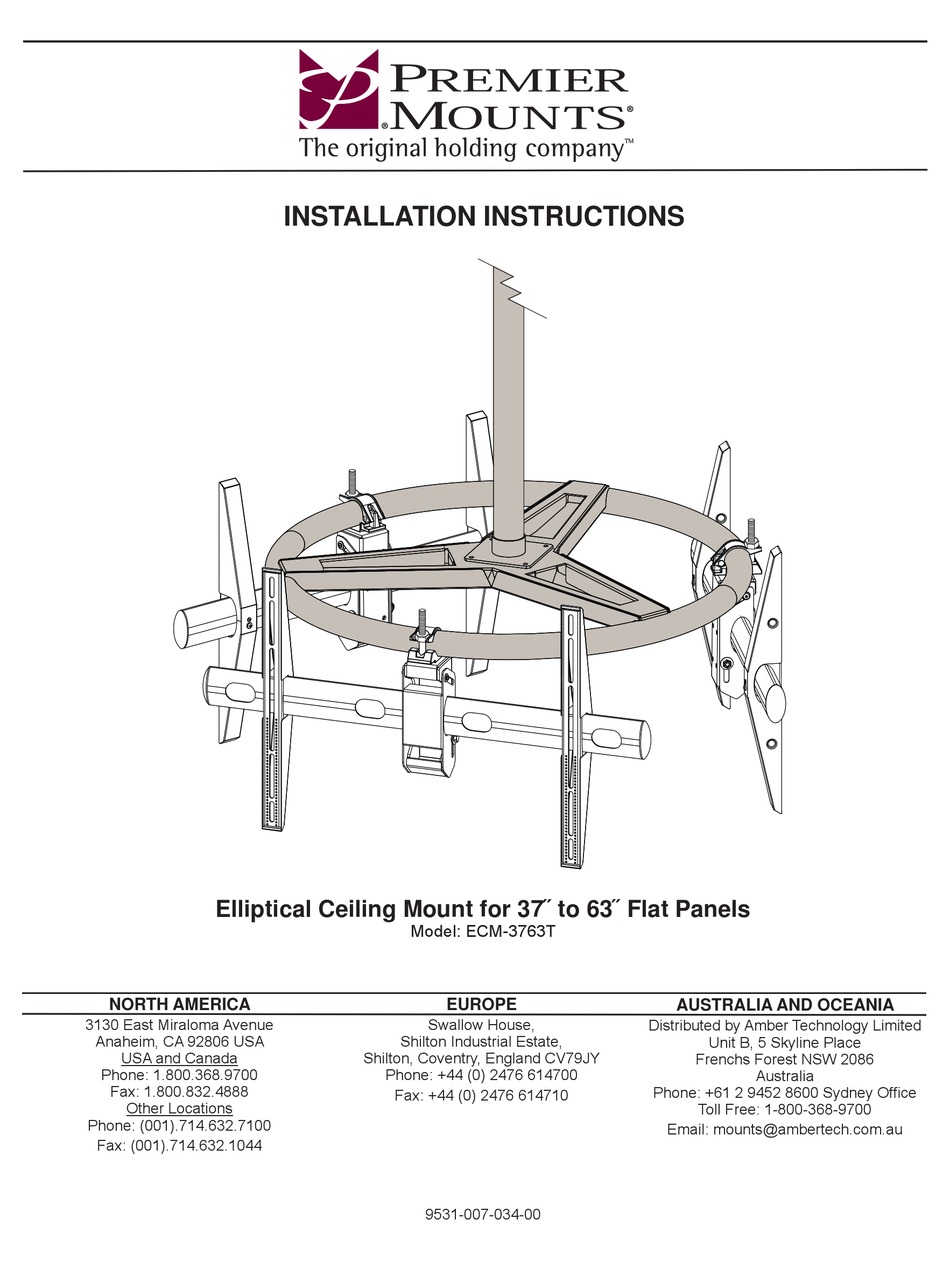 PREMIER MOUNTS®
The original holding company™

INSTALLATION INSTRUCTIONS

Elliptical Ceiling Mount for 37˝ to 63˝ Flat Panels
Model: ECM-3763T

NORTH AMERICA
3130 East Miraloma Avenue
Anaheim, CA 92806 USA
USA and Canada
Phone: 1.800.368.9700
Fax: 1.800.832.4888
Other Locations
Phone: (001).714.632.7100
Fax: (001).714.632.1044

EUROPE
Swallow House,
Shilton Industrial Estate,
Shilton, Coventry, England CV79JY
Phone: +44 (0) 2476 614700
Fax: +44 (0) 2476 614710

AUSTRALIA AND OCEANIA
Distributed by Amber Technology Limited
Unit B, 5 Skyline Place
Frenchs Forest NSW 2086
Australia
Phone: +61 2 9452 8600 Sydney Office
Toll Free: 1-800-368-9700
Email: mounts@ambertech.com.au

9531-007-034-00