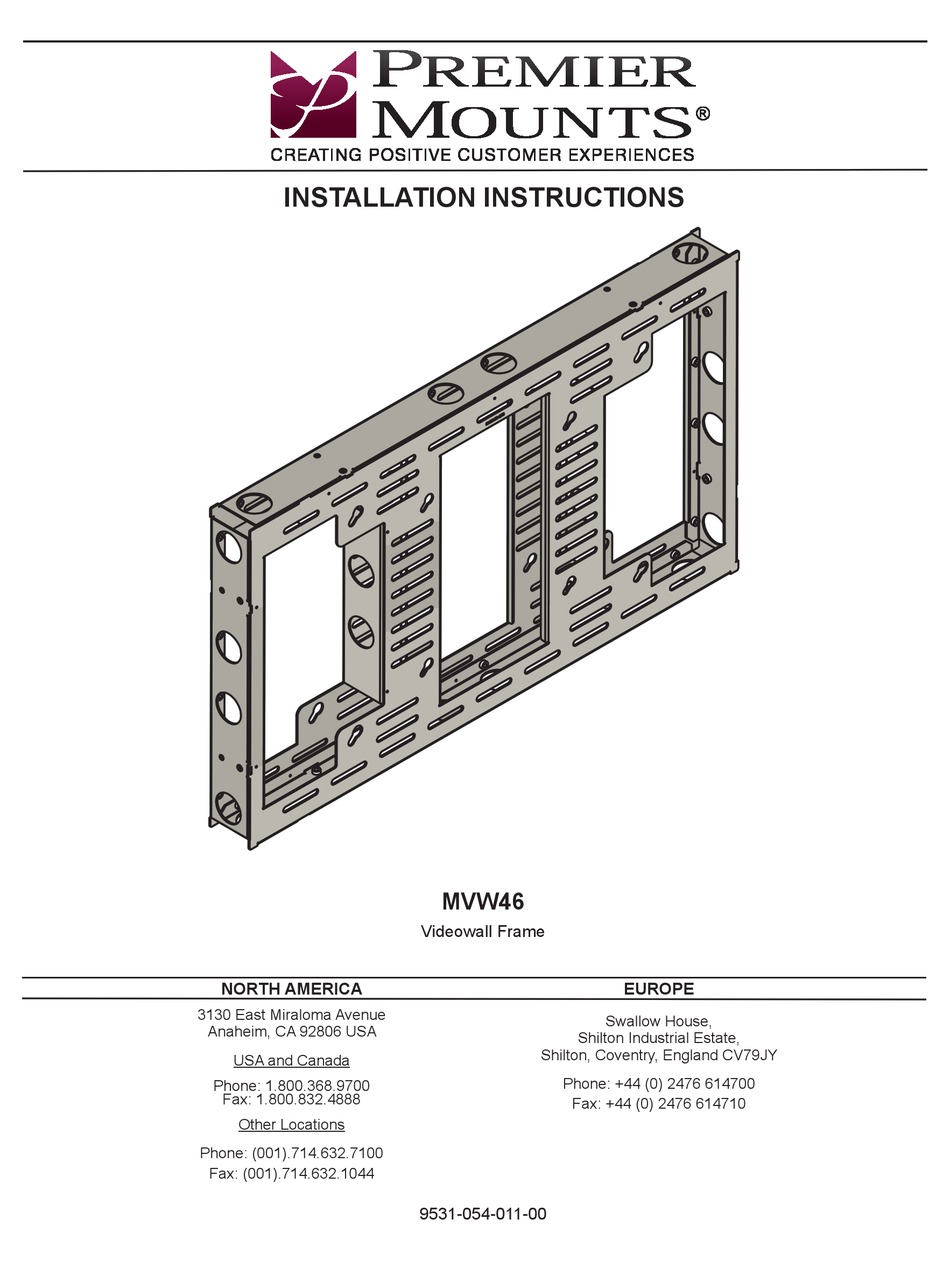 PREMIER MOUNTS®
CREATING POSITIVE CUSTOMER EXPERIENCES

INSTALLATION INSTRUCTIONS

MVW46

Videowall Frame

NORTH AMERICA

3130 East Miraloma Avenue
Anaheim, CA 92806 USA

USA and Canada

Phone: 1.800.368.9700
Fax: 1.800.832.4888

Other Locations

Phone: (001).714.632.7100
Fax: (001).714.632.1044

EUROPE

Swallow House,
Shilton Industrial Estate,
Shilton, Coventry, England CV79JY

Phone: +44 (0) 2476 614700
Fax: +44 (0) 2476 614710

9531-054-011-00