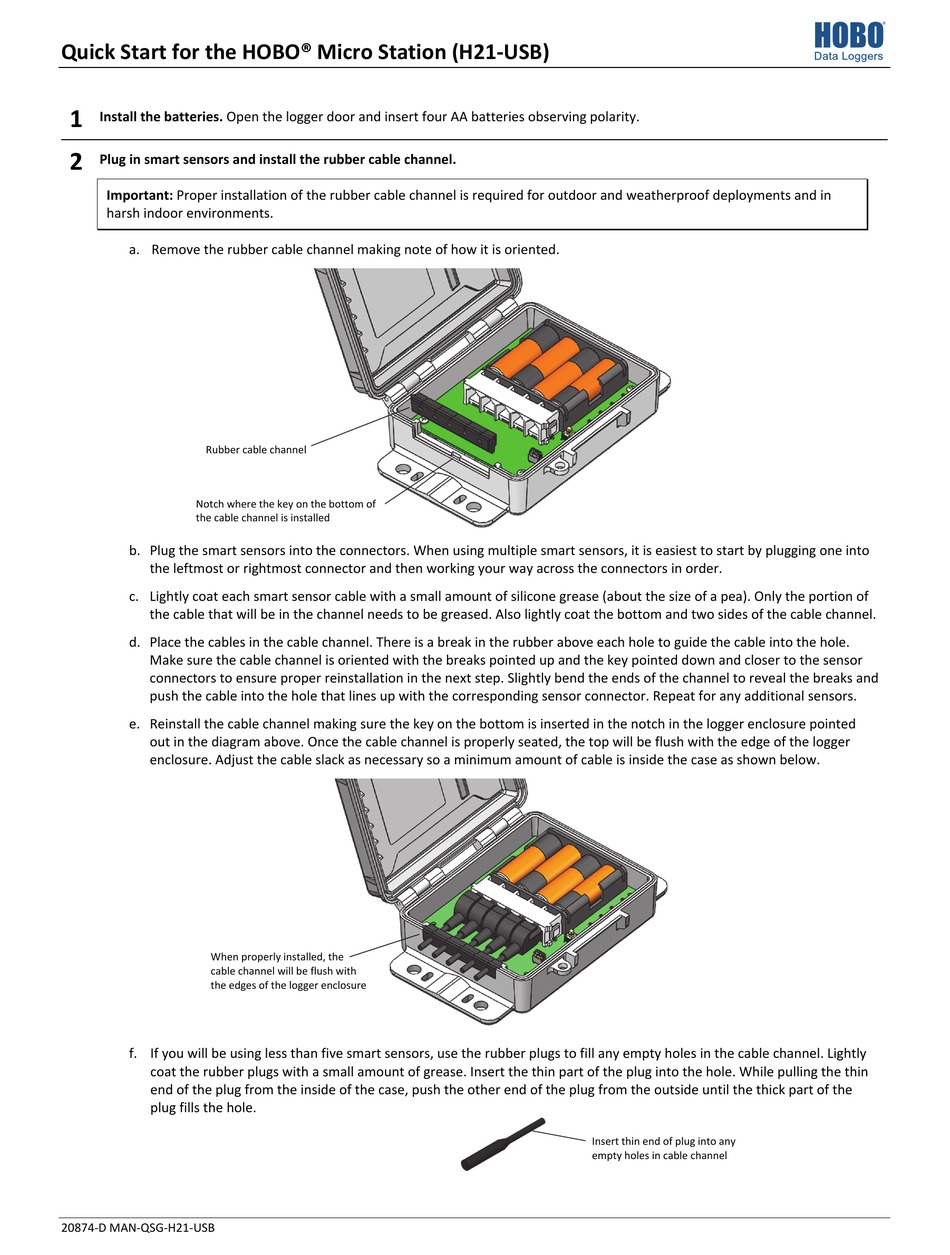 Quick Start for the HOBO® Micro Station (H21-USB)

HOBO
Data Loggers

1 **Install the batteries.** Open the logger door and insert four AA batteries observing polarity.

2 **Plug in smart sensors and install the rubber cable channel.**

**Important:** Proper installation of the rubber cable channel is required for outdoor and weatherproof deployments and in harsh indoor environments.

a. Remove the rubber cable channel making note of how it is oriented.

Rubber cable channel

Notch where the key on the bottom of the cable channel is installed

b. Plug the smart sensors into the connectors. When using multiple smart sensors, it is easiest to start by plugging one into the leftmost or rightmost connector and then working your way across the connectors in order.

c. Lightly coat each smart sensor cable with a small amount of silicone grease (about the size of a pea). Only the portion of the cable that will be in the channel needs to be greased. Also lightly coat the bottom and two sides of the cable channel.

d. Place the cables in the cable channel. There is a break in the rubber above each hole to guide the cable into the hole. Make sure the cable channel is oriented with the breaks pointed up and the key pointed down and closer to the sensor connectors to ensure proper reinstallation in the next step. Slightly bend the ends of the channel to reveal the breaks and push the cable into the hole that lines up with the corresponding sensor connector. Repeat for any additional sensors.

e. Reinstall the cable channel making sure the key on the bottom is inserted in the notch in the logger enclosure pointed out in the diagram above. Once the cable channel is properly seated, the top will be flush with the edge of the logger enclosure. Adjust the cable slack as necessary so a minimum amount of cable is inside the case as shown below.

When properly installed, the cable channel will be flush with the edges of the logger enclosure

f. If you will be using less than five smart sensors, use the rubber plugs to fill any empty holes in the cable channel. Lightly coat the rubber plugs with a small amount of grease. Insert the thin part of the plug into the hole. While pulling the thin end of the plug from the inside of the case, push the other end of the plug from the outside until the thick part of the plug fills the hole.

Insert thin end of plug into any empty holes in cable channel

20874-D MAN-QSG-H21-USB