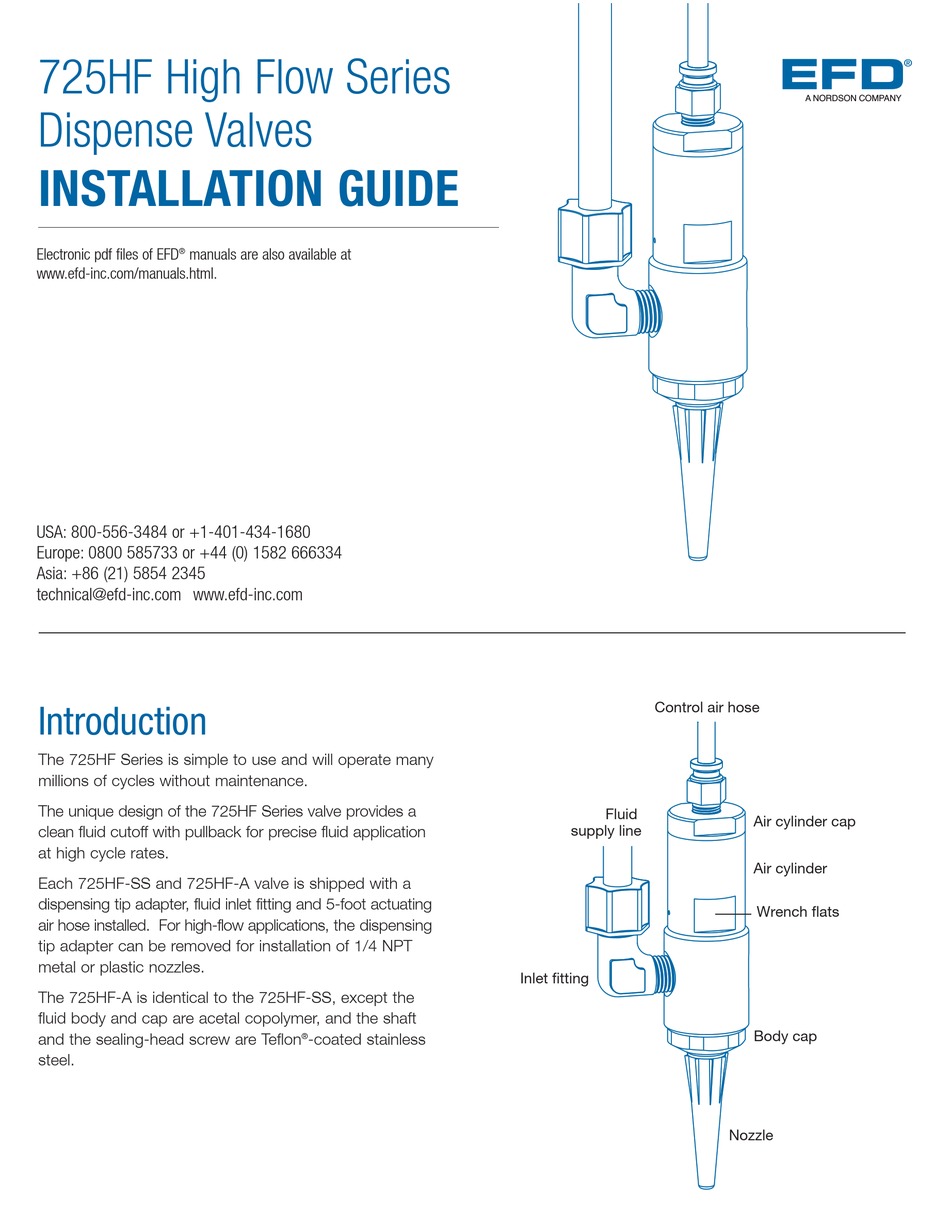 725HF High Flow Series Dispense Valves
INSTALLATION GUIDE

EFD®
A NORDSON COMPANY

Electronic pdf files of EFD® manuals are also available at www.efd-inc.com/manuals.html.

USA: 800-556-3484 or +1-401-434-1680
Europe: 0800 585733 or +44 (0) 1582 666334
Asia: +86 (21) 5854 2345
technical@efd-inc.com www.efd-inc.com

Introduction

The 725HF Series is simple to use and will operate many millions of cycles without maintenance.

The unique design of the 725HF Series valve provides a clean fluid cutoff with pullback for precise fluid application at high cycle rates.

Each 725HF-SS and 725HF-A valve is shipped with a dispensing tip adapter, fluid inlet fitting and 5-foot actuating air hose installed. For high-flow applications, the dispensing tip adapter can be removed for installation of 1/4 NPT metal or plastic nozzles.

The 725HF-A is identical to the 725HF-SS, except the fluid body and cap are acetal copolymer, and the shaft and the sealing-head screw are Teflon®-coated stainless steel.

Control air hose
Fluid supply line
Air cylinder cap
Air cylinder
Wrench flats
Inlet fitting
Body cap
Nozzle