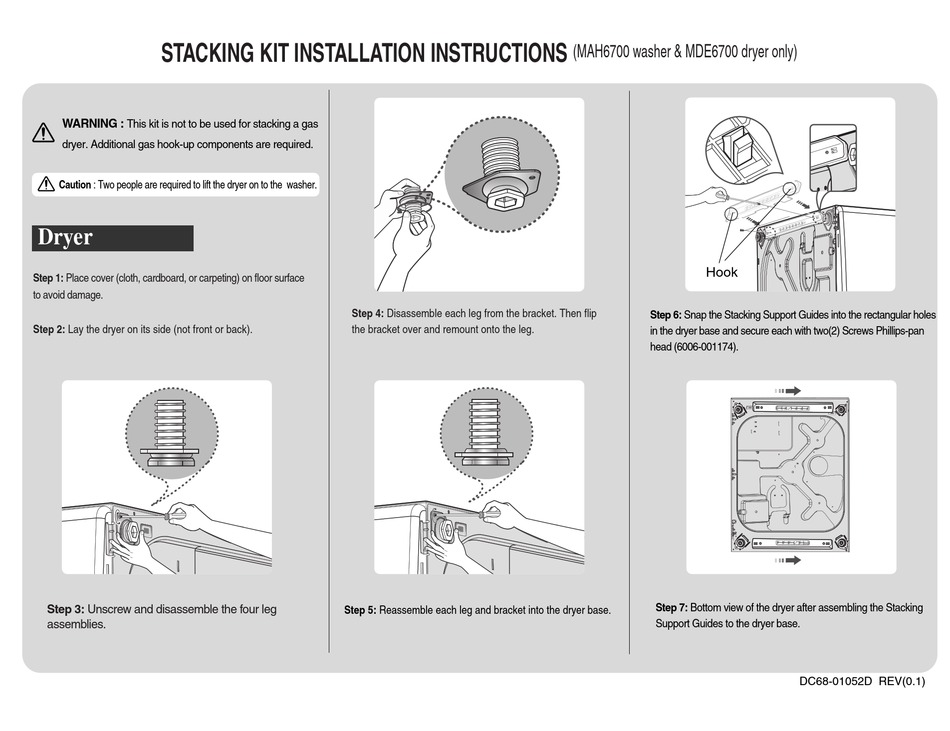 STACKING KIT INSTALLATION INSTRUCTIONS (MAH6700 washer & MDE6700 dryer only)

WARNING : This kit is not to be used for stacking a gas dryer. Additional gas hook-up components are required.

Caution : Two people are required to lift the dryer on to the washer.

Dryer

Step 1: Place cover (cloth, cardboard, or carpeting) on floor surface to avoid damage.

Step 2: Lay the dryer on its side (not front or back).

Step 3: Unscrew and disassemble the four leg assemblies.

Step 4: Disassemble each leg from the bracket. Then flip the bracket over and remount onto the leg.

Step 5: Reassemble each leg and bracket into the dryer base.

Hook

Step 6: Snap the Stacking Support Guides into the rectangular holes in the dryer base and secure each with two(2) Screws Phillips-pan head (6006-001174).

Step 7: Bottom view of the dryer after assembling the Stacking Support Guides to the dryer base.

DC68-01052D REV(0.1)