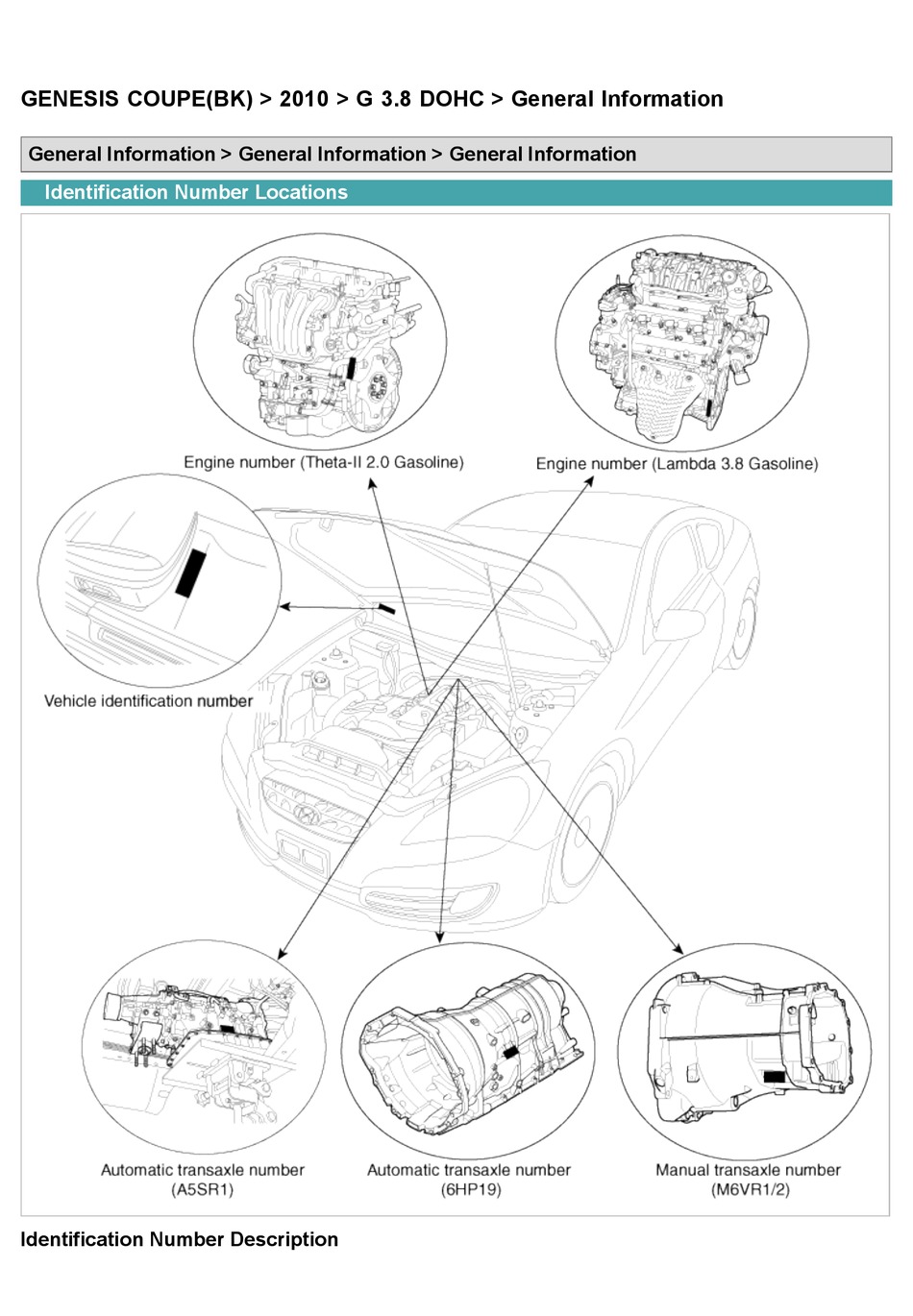 GENESIS COUPE(BK) > 2010 > G 3.8 DOHC > General Information

General Information > General Information > General Information

Identification Number Locations

Engine number (Theta-II 2.0 Gasoline)

Engine number (Lambda 3.8 Gasoline)

Vehicle identification number

Automatic transaxle number (A5SR1)

Automatic transaxle number (6HP19)

Manual transaxle number (M6VR1/2)

Identification Number Description