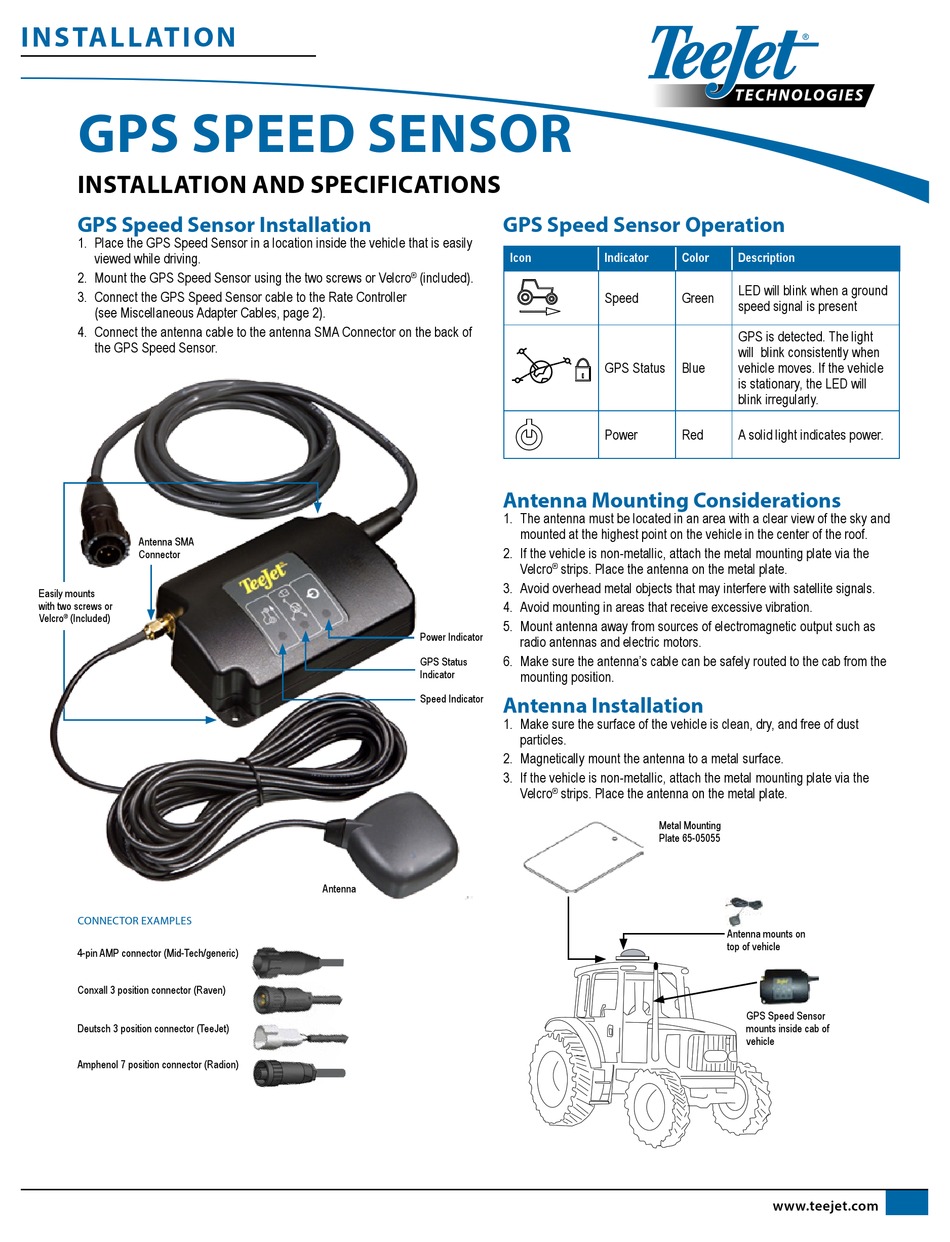 INSTALLATION

TeeJet® TECHNOLOGIES

GPS SPEED SENSOR

INSTALLATION AND SPECIFICATIONS

GPS Speed Sensor Installation

1. Place the GPS Speed Sensor in a location inside the vehicle that is easily viewed while driving.
2. Mount the GPS Speed Sensor using the two screws or Velcro® (included).
3. Connect the GPS Speed Sensor cable to the Rate Controller (see Miscellaneous Adapter Cables, page 2).
4. Connect the antenna cable to the antenna SMA Connector on the back of the GPS Speed Sensor.

Antenna SMA Connector

Easily mounts with two screws or Velcro® (Included)

TeeJet

Power Indicator

GPS Status Indicator

Speed Indicator

Antenna

CONNECTOR EXAMPLES

4-pin AMP connector (Mid-Tech/generic)

Conxall 3 position connector (Raven)

Deutsch 3 position connector (TeeJet)

Amphenol 7 position connector (Radion)

GPS Speed Sensor Operation

| Icon | Indicator | Color | Description |
|---|---|---|---|
| | Speed | Green | LED will blink when a ground speed signal is present |
| | GPS Status | Blue | GPS is detected. The light will blink consistently when vehicle moves. If the vehicle is stationary, the LED will blink irregularly. |
| | Power | Red | A solid light indicates power. |

Antenna Mounting Considerations

1. The antenna must be located in an area with a clear view of the sky and mounted at the highest point on the vehicle in the center of the roof.
2. If the vehicle is non-metallic, attach the metal mounting plate via the Velcro® strips. Place the antenna on the metal plate.
3. Avoid overhead metal objects that may interfere with satellite signals.
4. Avoid mounting in areas that receive excessive vibration.
5. Mount antenna away from sources of electromagnetic output such as radio antennas and electric motors.
6. Make sure the antenna's cable can be safely routed to the cab from the mounting position.

Antenna Installation

1. Make sure the surface of the vehicle is clean, dry, and free of dust particles.
2. Magnetically mount the antenna to a metal surface.
3. If the vehicle is non-metallic, attach the metal mounting plate via the Velcro® strips. Place the antenna on the metal plate.

Metal Mounting Plate 65-05055

Antenna mounts on top of vehicle

GPS Speed Sensor mounts inside cab of vehicle

www.teejet.com