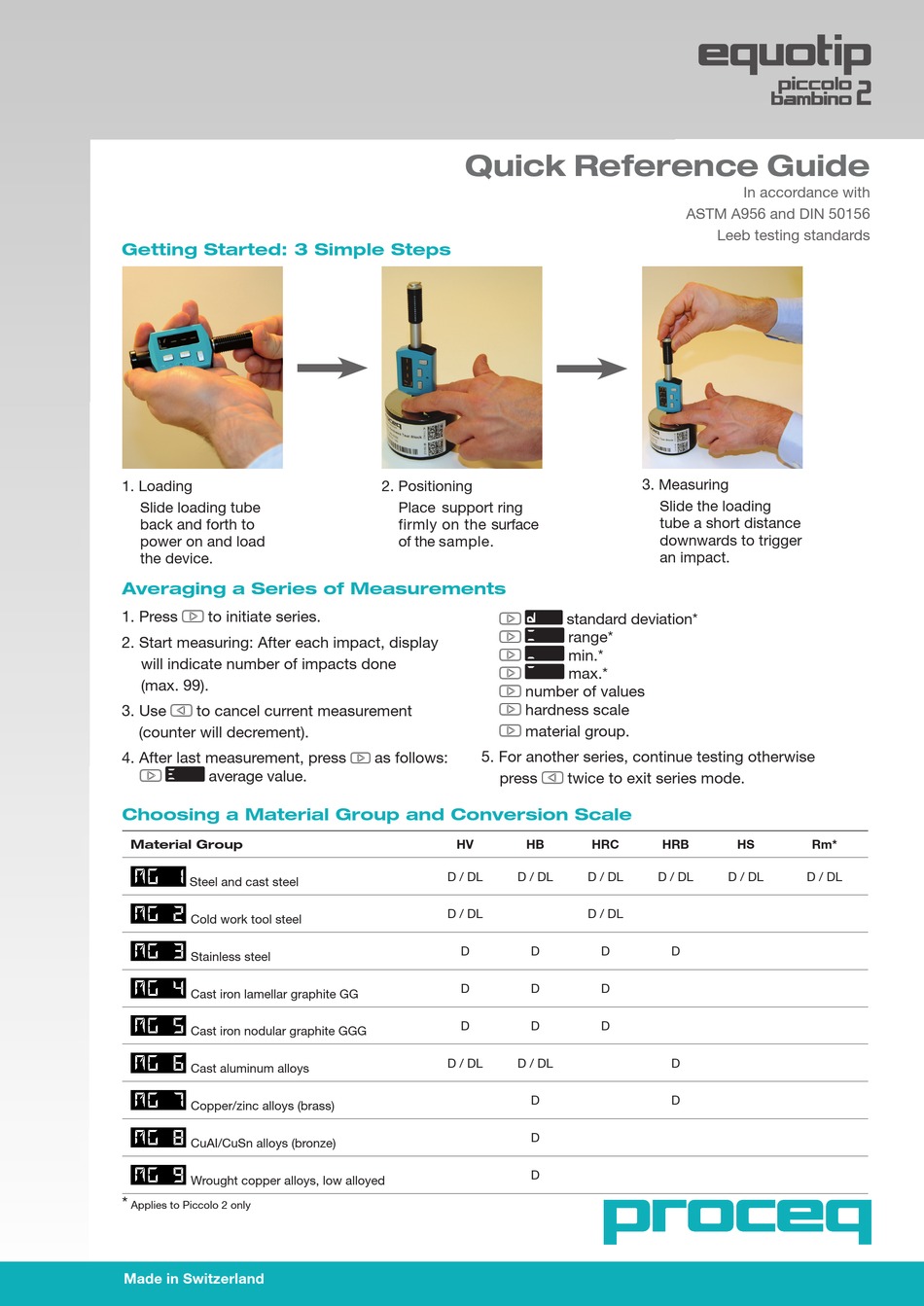 equotip
piccolo
bambino 2

Quick Reference Guide
In accordance with
ASTM A956 and DIN 50156
Leeb testing standards

Getting Started: 3 Simple Steps

1. Loading
Slide loading tube back and forth to power on and load the device.

2. Positioning
Place support ring firmly on the surface of the sample.

3. Measuring
Slide the loading tube a short distance downwards to trigger an impact.

Averaging a Series of Measurements

1. Press to initiate series.
2. Start measuring: After each impact, display will indicate number of impacts done (max. 99).
3. Use to cancel current measurement (counter will decrement).
4. After last measurement, press as follows:
average value.

standard deviation*
range*
min.*
max.*
number of values
hardness scale
material group.

5. For another series, continue testing otherwise press twice to exit series mode.

Choosing a Material Group and Conversion Scale

| Material Group | HV | HB | HRC | HRB | HS | Rm* |
|---|---|---|---|---|---|---|
| MG 1 Steel and cast steel | D / DL | D / DL | D / DL | D / DL | D / DL | D / DL |
| MG 2 Cold work tool steel | D / DL | | D / DL | | | |
| MG 3 Stainless steel | D | D | D | D | | |
| MG 4 Cast iron lamellar graphite GG | D | D | D | | | |
| MG 5 Cast iron nodular graphite GGG | D | D | D | | | |
| MG 6 Cast aluminum alloys | D / DL | D / DL | | D | | |
| MG 7 Copper/zinc alloys (brass) | | D | | D | | |
| MG 8 CuAl/CuSn alloys (bronze) | | D | | | | |
| MG 9 Wrought copper alloys, low alloyed | | D | | | | |

* Applies to Piccolo 2 only

proceq

Made in Switzerland