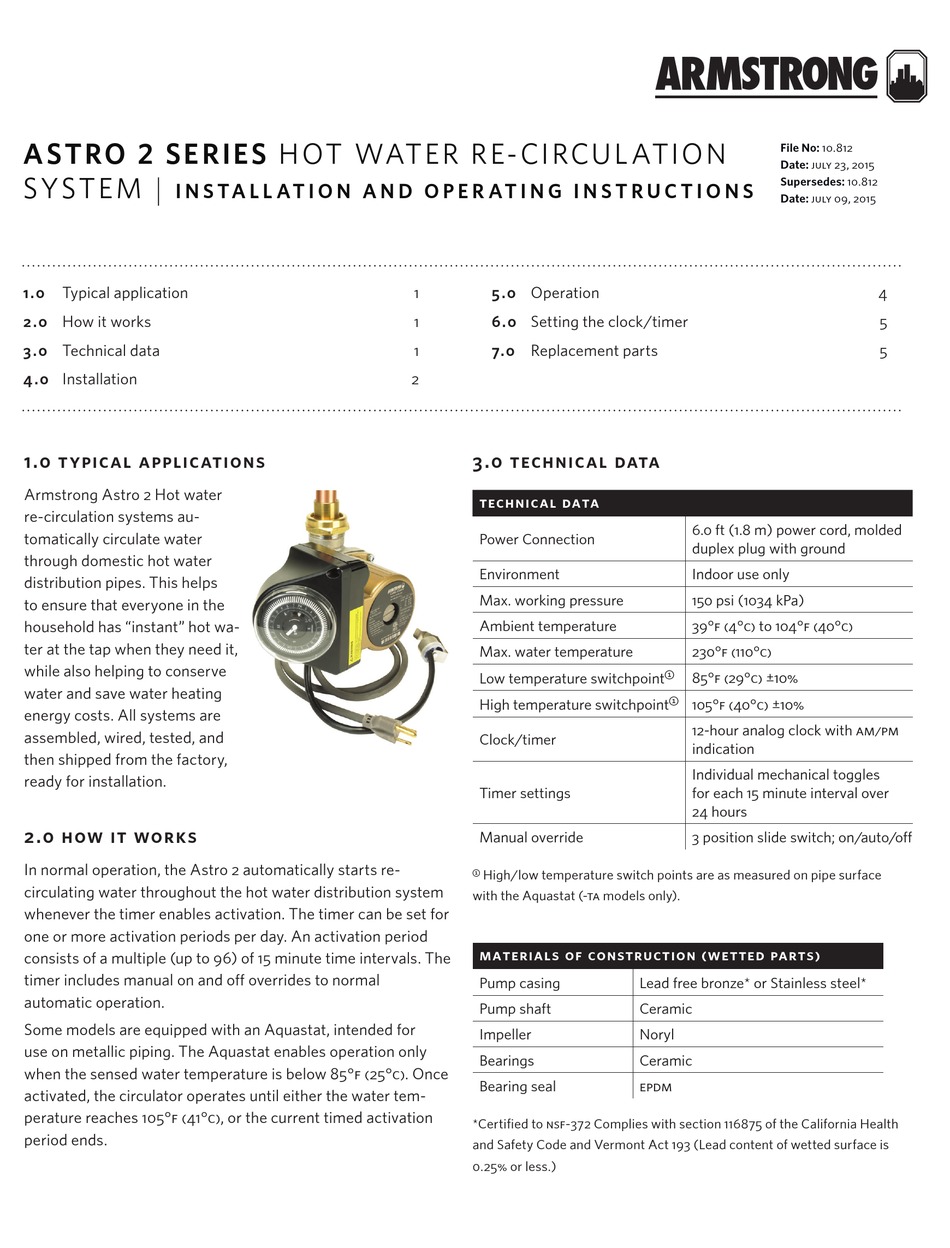 ARMSTRONG

ASTRO 2 SERIES HOT WATER RE-CIRCULATION SYSTEM | INSTALLATION AND OPERATING INSTRUCTIONS

File No: 10.812
Date: JULY 23, 2015
Supersedes: 10.812
Date: JULY 09, 2015

1.0 Typical application 1
2.0 How it works 1
3.0 Technical data 1
4.0 Installation 2
5.0 Operation 4
6.0 Setting the clock/timer 5
7.0 Replacement parts 5

1.0 TYPICAL APPLICATIONS

Armstrong Astro 2 Hot water re-circulation systems automatically circulate water through domestic hot water distribution pipes. This helps to ensure that everyone in the household has “instant” hot water at the tap when they need it, while also helping to conserve water and save water heating energy costs. All systems are assembled, wired, tested, and then shipped from the factory, ready for installation.

2.0 HOW IT WORKS

In normal operation, the Astro 2 automatically starts re-circulating water throughout the hot water distribution system whenever the timer enables activation. The timer can be set for one or more activation periods per day. An activation period consists of a multiple (up to 96) of 15 minute time intervals. The timer includes manual on and off overrides to normal automatic operation.

Some models are equipped with an Aquastat, intended for use on metallic piping. The Aquastat enables operation only when the sensed water temperature is below 85°F (25°C). Once activated, the circulator operates until either the water temperature reaches 105°F (41°C), or the current timed activation period ends.

3.0 TECHNICAL DATA

| TECHNICAL DATA | |
|---|---|
| Power Connection | 6.0 ft (1.8 m) power cord, molded duplex plug with ground |
| Environment | Indoor use only |
| Max. working pressure | 150 psi (1034 kPa) |
| Ambient temperature | 39°F (4°C) to 104°F (40°C) |
| Max. water temperature | 230°F (110°C) |
| Low temperature switchpoint① | 85°F (29°C) ±10% |
| High temperature switchpoint① | 105°F (40°C) ±10% |
| Clock/timer | 12-hour analog clock with AM/PM indication |
| Timer settings | Individual mechanical toggles for each 15 minute interval over 24 hours |
| Manual override | 3 position slide switch; on/auto/off |

① High/low temperature switch points are as measured on pipe surface with the Aquastat (-TA models only).

| MATERIALS OF CONSTRUCTION (WETTED PARTS) | |
|---|---|
| Pump casing | Lead free bronze* or Stainless steel* |
| Pump shaft | Ceramic |
| Impeller | Noryl |
| Bearings | Ceramic |
| Bearing seal | EPDM |

*Certified to NSF-372 Complies with section 116875 of the California Health and Safety Code and Vermont Act 193 (Lead content of wetted surface is 0.25% or less.)