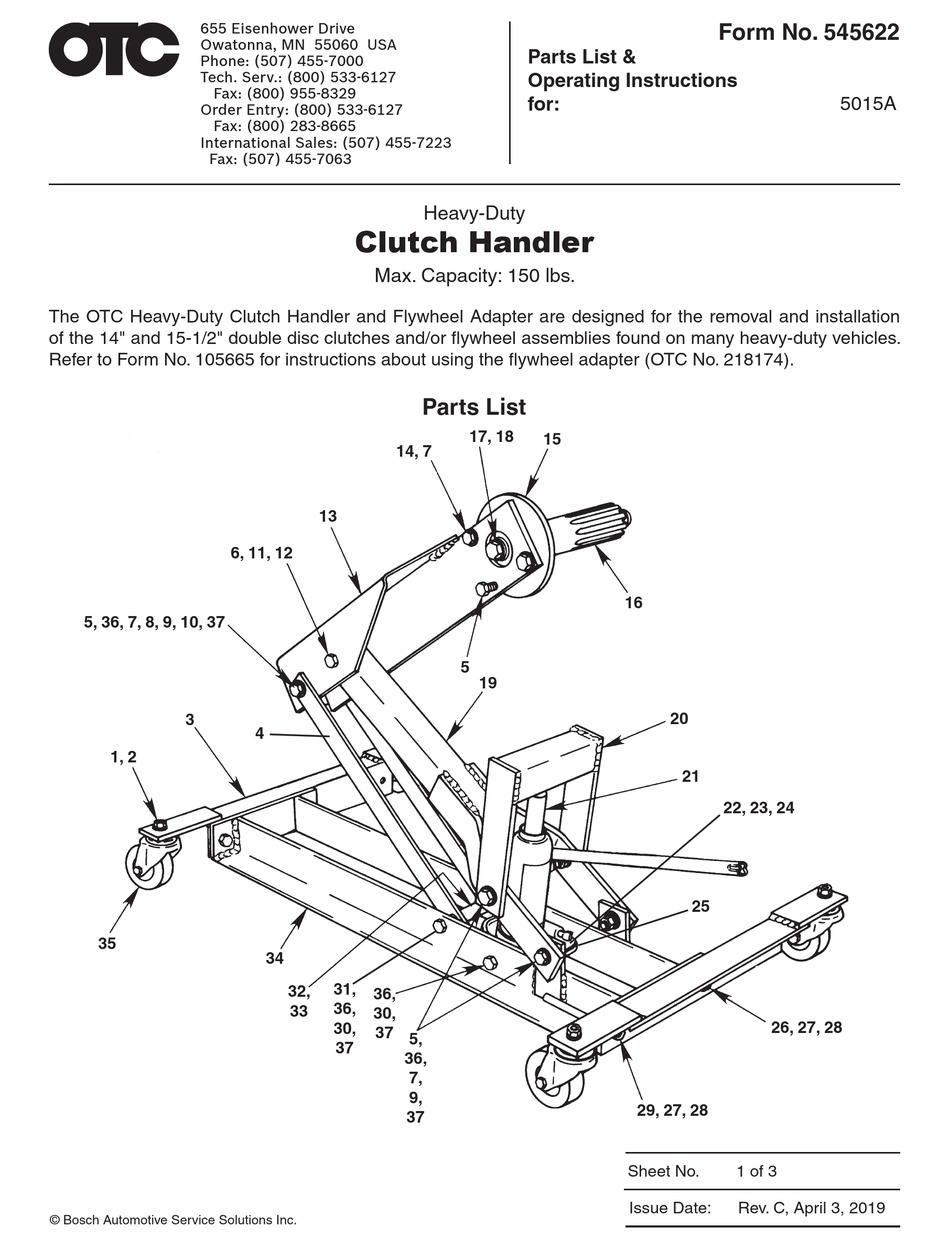 OTC

655 Eisenhower Drive
Owatonna, MN 55060 USA
Phone: (507) 455-7000
Tech. Serv.: (800) 533-6127
Fax: (800) 955-8329
Order Entry: (800) 533-6127
Fax: (800) 283-8665
International Sales: (507) 455-7223
Fax: (507) 455-7063

Form No. 545622

Parts List &
Operating Instructions
for: 5015A

Heavy-Duty
Clutch Handler
Max. Capacity: 150 lbs.

The OTC Heavy-Duty Clutch Handler and Flywheel Adapter are designed for the removal and installation of the 14" and 15-1/2" double disc clutches and/or flywheel assemblies found on many heavy-duty vehicles. Refer to Form No. 105665 for instructions about using the flywheel adapter (OTC No. 218174).

Parts List

14, 7
17, 18
15
13
6, 11, 12
16
5, 36, 7, 8, 9, 10, 37
5
19
3
4
20
1, 2
21
22, 23, 24
25
35
34
32, 33
31, 36, 30, 37
36, 30, 37
5, 36, 7, 9, 37
26, 27, 28
29, 27, 28

| Sheet No. | 1 of 3 |
|---|---|
| Issue Date: | Rev. C, April 3, 2019 |

© Bosch Automotive Service Solutions Inc.