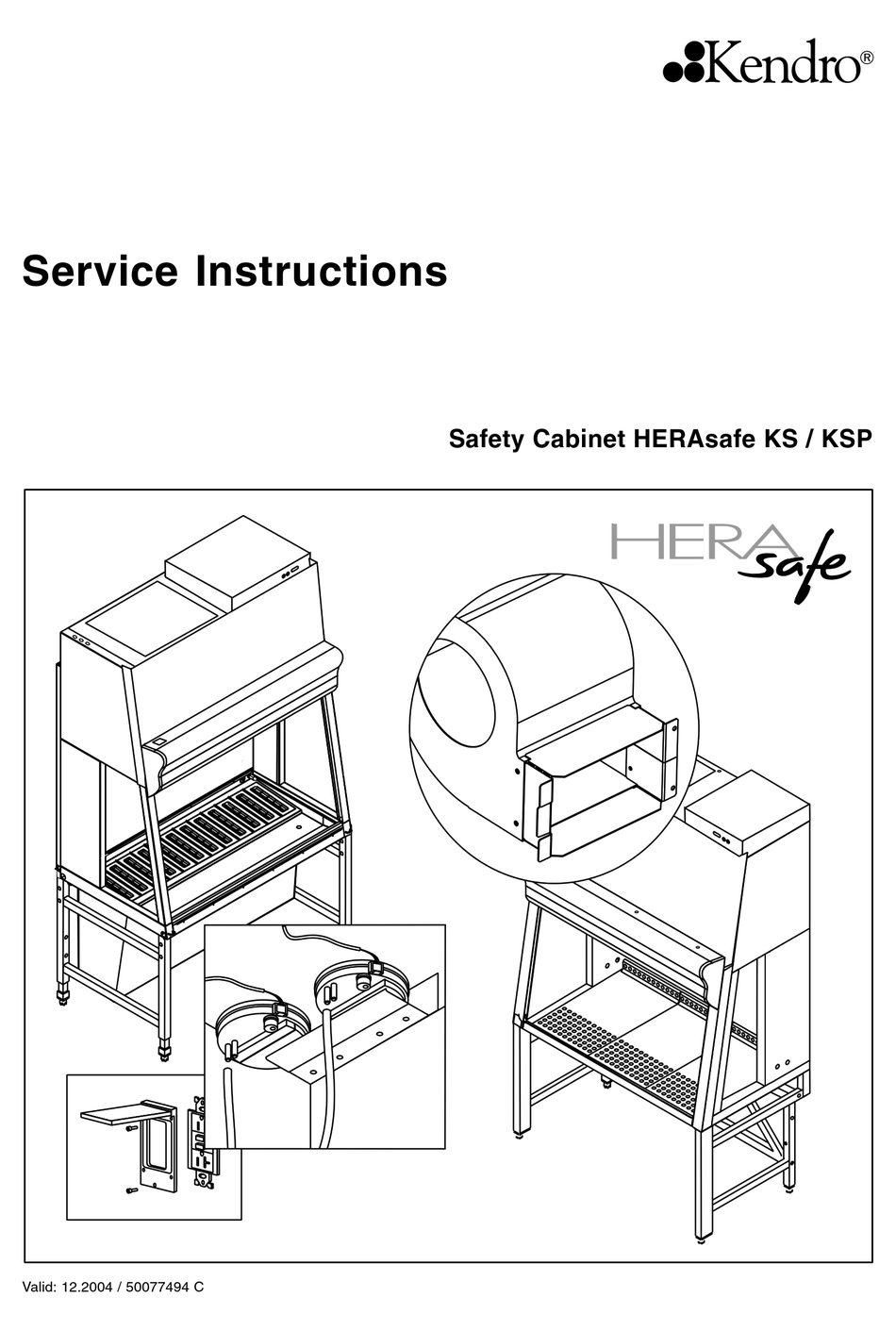 Kendro®

Service Instructions

Safety Cabinet HERAsafe KS / KSP

HERA safe

Valid: 12.2004 / 50077494 C