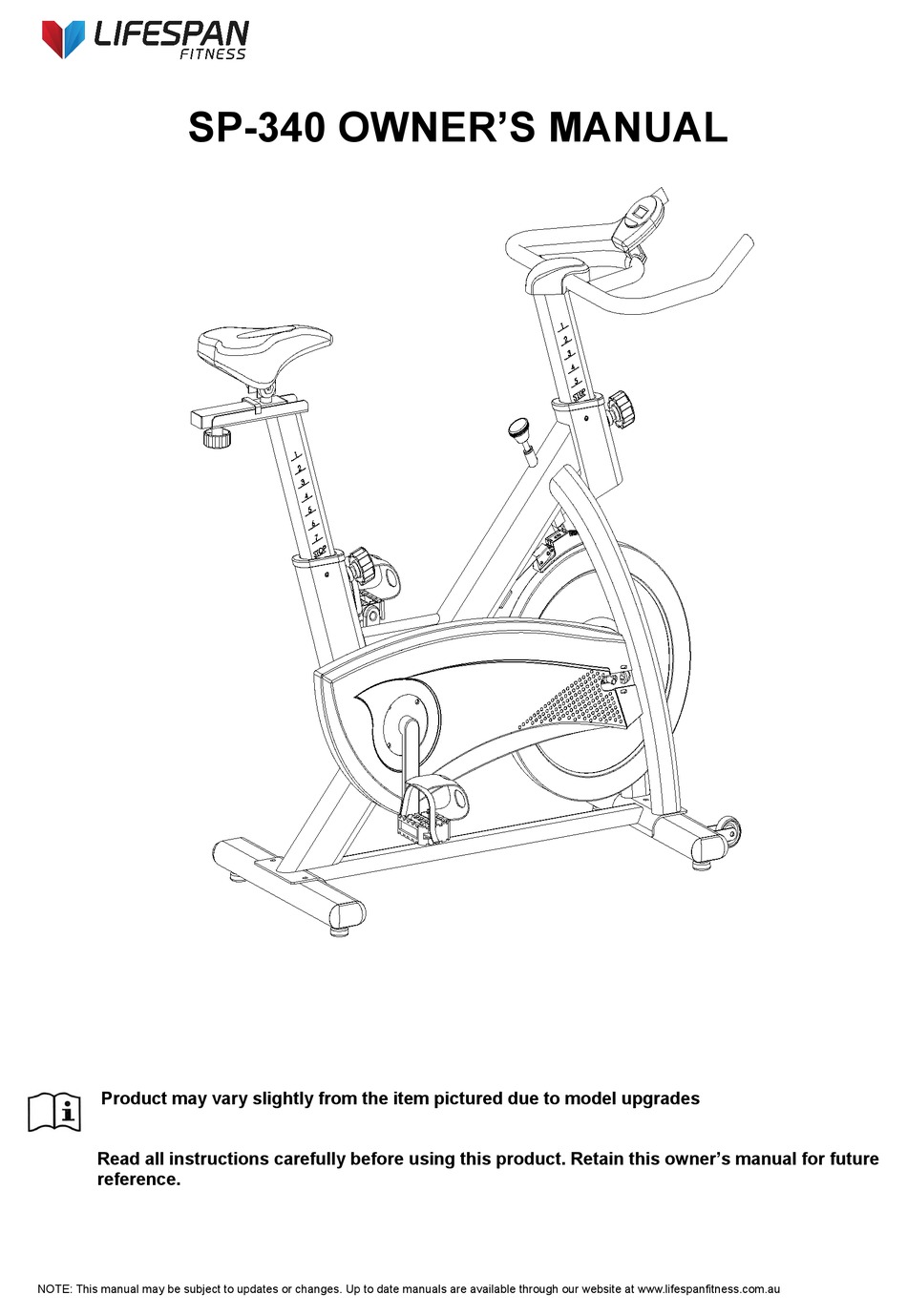 LIFESPAN
FITNESS

SP-340 OWNER'S MANUAL

1
2
3
4
5
STOP

1
2
3
4
5
6
7
STOP

Product may vary slightly from the item pictured due to model upgrades

Read all instructions carefully before using this product. Retain this owner's manual for future reference.

NOTE: This manual may be subject to updates or changes. Up to date manuals are available through our website at www.lifespanfitness.com.au