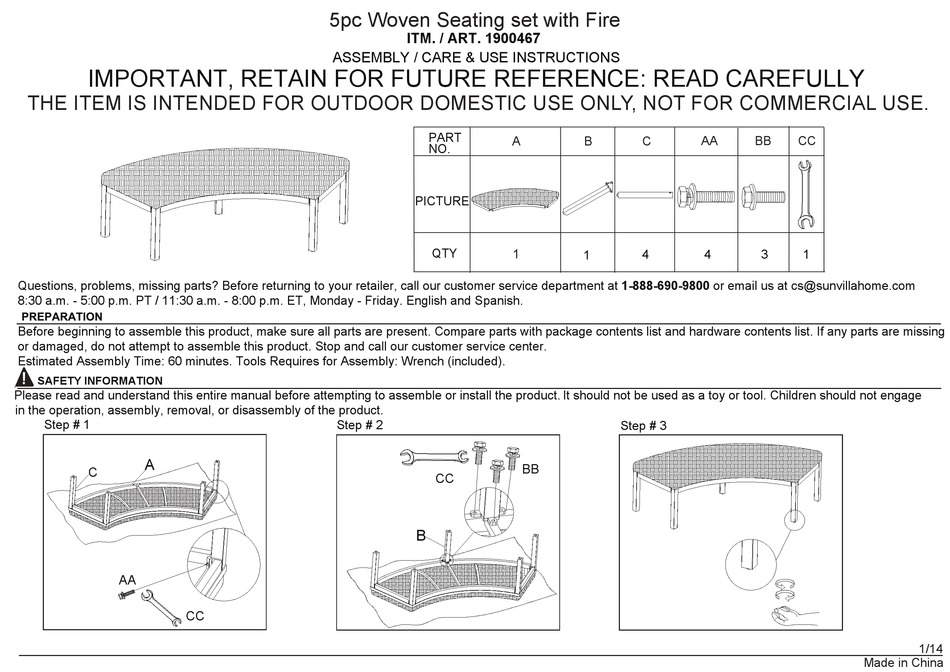 5pc Woven Seating set with Fire
ITM. / ART. 1900467
ASSEMBLY / CARE & USE INSTRUCTIONS
IMPORTANT, RETAIN FOR FUTURE REFERENCE: READ CAREFULLY
THE ITEM IS INTENDED FOR OUTDOOR DOMESTIC USE ONLY, NOT FOR COMMERCIAL USE.

| PART NO. | A | B | C | AA | BB | CC |
|---|---|---|---|---|---|---|
| PICTURE | | | | | | |
| QTY | 1 | 1 | 4 | 4 | 3 | 1 |

Questions, problems, missing parts? Before returning to your retailer, call our customer service department at 1-888-690-9800 or email us at cs@sunvillahome.com 8:30 a.m. - 5:00 p.m. PT / 11:30 a.m. - 8:00 p.m. ET, Monday - Friday. English and Spanish.

PREPARATION
Before beginning to assemble this product, make sure all parts are present. Compare parts with package contents list and hardware contents list. If any parts are missing or damaged, do not attempt to assemble this product. Stop and call our customer service center.
Estimated Assembly Time: 60 minutes. Tools Requires for Assembly: Wrench (included).

SAFETY INFORMATION
Please read and understand this entire manual before attempting to assemble or install the product. It should not be used as a toy or tool. Children should not engage in the operation, assembly, removal, or disassembly of the product.

Step # 1
C
A
AA
CC

Step # 2
CC
BB
B

Step # 3

1/14
Made in China