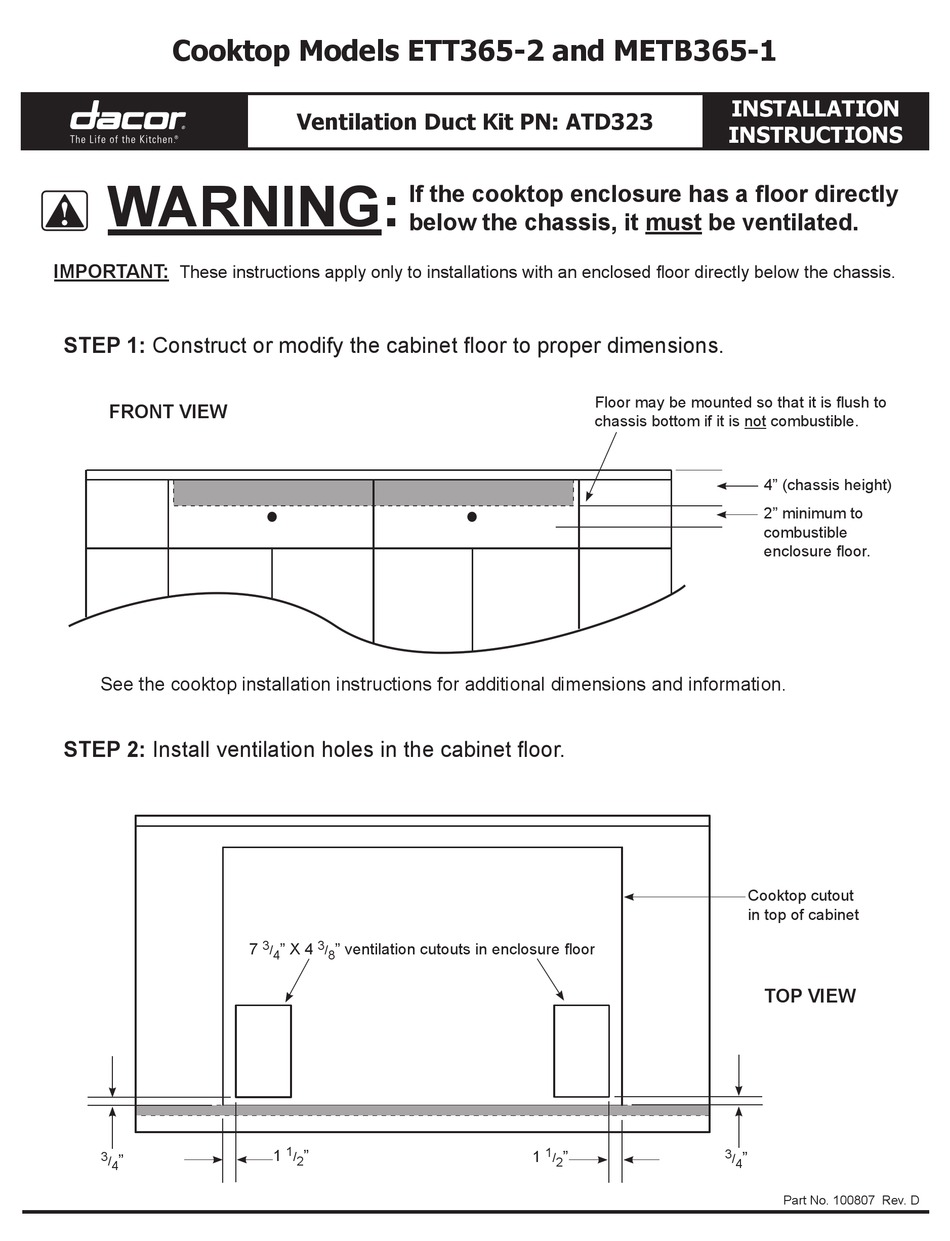 Cooktop Models ETT365-2 and METB365-1

dacor
The Life of the Kitchen®

Ventilation Duct Kit PN: ATD323

INSTALLATION INSTRUCTIONS

WARNING: If the cooktop enclosure has a floor directly below the chassis, it must be ventilated.

IMPORTANT: These instructions apply only to installations with an enclosed floor directly below the chassis.

STEP 1: Construct or modify the cabinet floor to proper dimensions.

FRONT VIEW

Floor may be mounted so that it is flush to chassis bottom if it is not combustible.

4” (chassis height)

2” minimum to combustible enclosure floor.

See the cooktop installation instructions for additional dimensions and information.

STEP 2: Install ventilation holes in the cabinet floor.

Cooktop cutout in top of cabinet

7 $^3/_4$” X 4 $^3/_8$” ventilation cutouts in enclosure floor

TOP VIEW

$^3/_4$”

1 $^1/_2$”

1 $^1/_2$”

$^3/_4$”

Part No. 100807 Rev. D