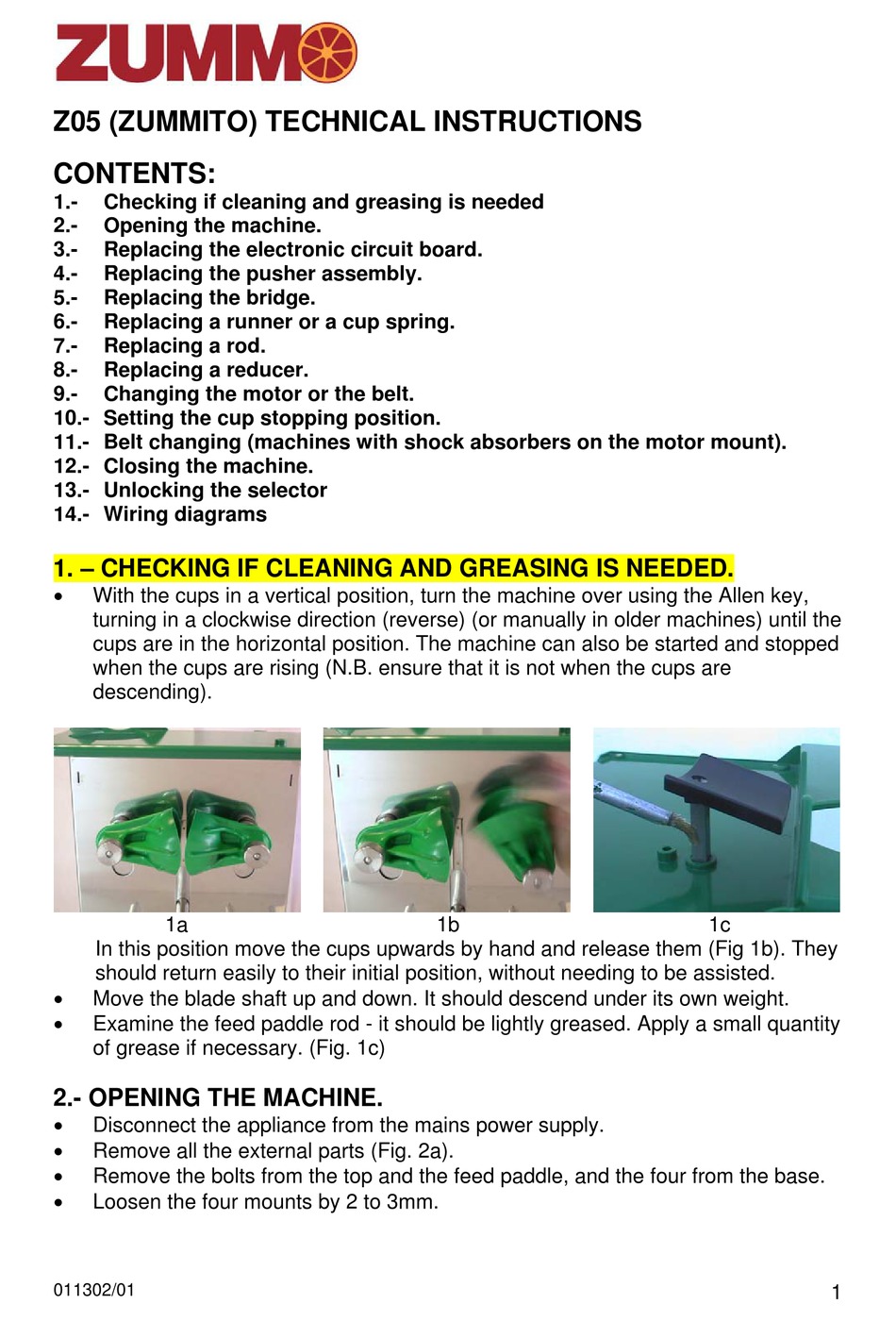 ZUMMO

Z05 (ZUMMITO) TECHNICAL INSTRUCTIONS

CONTENTS:
1.- Checking if cleaning and greasing is needed
2.- Opening the machine.
3.- Replacing the electronic circuit board.
4.- Replacing the pusher assembly.
5.- Replacing the bridge.
6.- Replacing a runner or a cup spring.
7.- Replacing a rod.
8.- Replacing a reducer.
9.- Changing the motor or the belt.
10.- Setting the cup stopping position.
11.- Belt changing (machines with shock absorbers on the motor mount).
12.- Closing the machine.
13.- Unlocking the selector
14.- Wiring diagrams

1. – CHECKING IF CLEANING AND GREASING IS NEEDED.
• With the cups in a vertical position, turn the machine over using the Allen key, turning in a clockwise direction (reverse) (or manually in older machines) until the cups are in the horizontal position. The machine can also be started and stopped when the cups are rising (N.B. ensure that it is not when the cups are descending).

1a 1b 1c

In this position move the cups upwards by hand and release them (Fig 1b). They should return easily to their initial position, without needing to be assisted.
• Move the blade shaft up and down. It should descend under its own weight.
• Examine the feed paddle rod - it should be lightly greased. Apply a small quantity of grease if necessary. (Fig. 1c)

2.- OPENING THE MACHINE.
• Disconnect the appliance from the mains power supply.
• Remove all the external parts (Fig. 2a).
• Remove the bolts from the top and the feed paddle, and the four from the base.
• Loosen the four mounts by 2 to 3mm.

011302/01
1