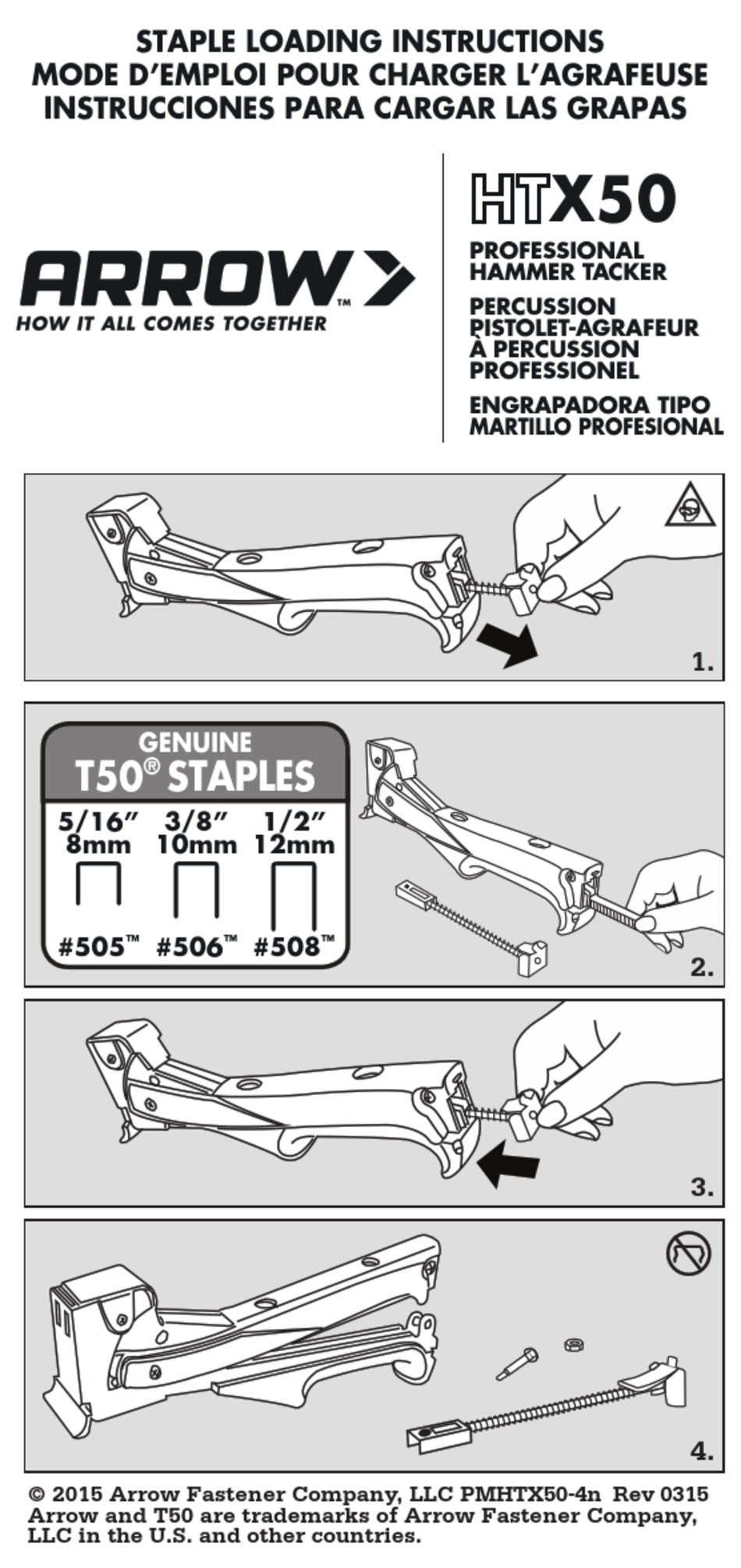 STAPLE LOADING INSTRUCTIONS
MODE D'EMPLOI POUR CHARGER L'AGRAFEUSE
INSTRUCCIONES PARA CARGAR LAS GRAPAS

ARROW™
HOW IT ALL COMES TOGETHER

HTX50

PROFESSIONAL HAMMER TACKER

PERCUSSION PISTOLET-AGRAFEUR À PERCUSSION PROFESSIONEL

ENGRAPADORA TIPO MARTILLO PROFESIONAL

1.

GENUINE
T50® STAPLES

| 5/16" 8mm | 3/8" 10mm | 1/2" 12mm |
|---|---|---|
| #505™ | #506™ | #508™ |

2.

3.

4.

© 2015 Arrow Fastener Company, LLC PMHTX50-4n Rev 0315
Arrow and T50 are trademarks of Arrow Fastener Company, LLC in the U.S. and other countries.