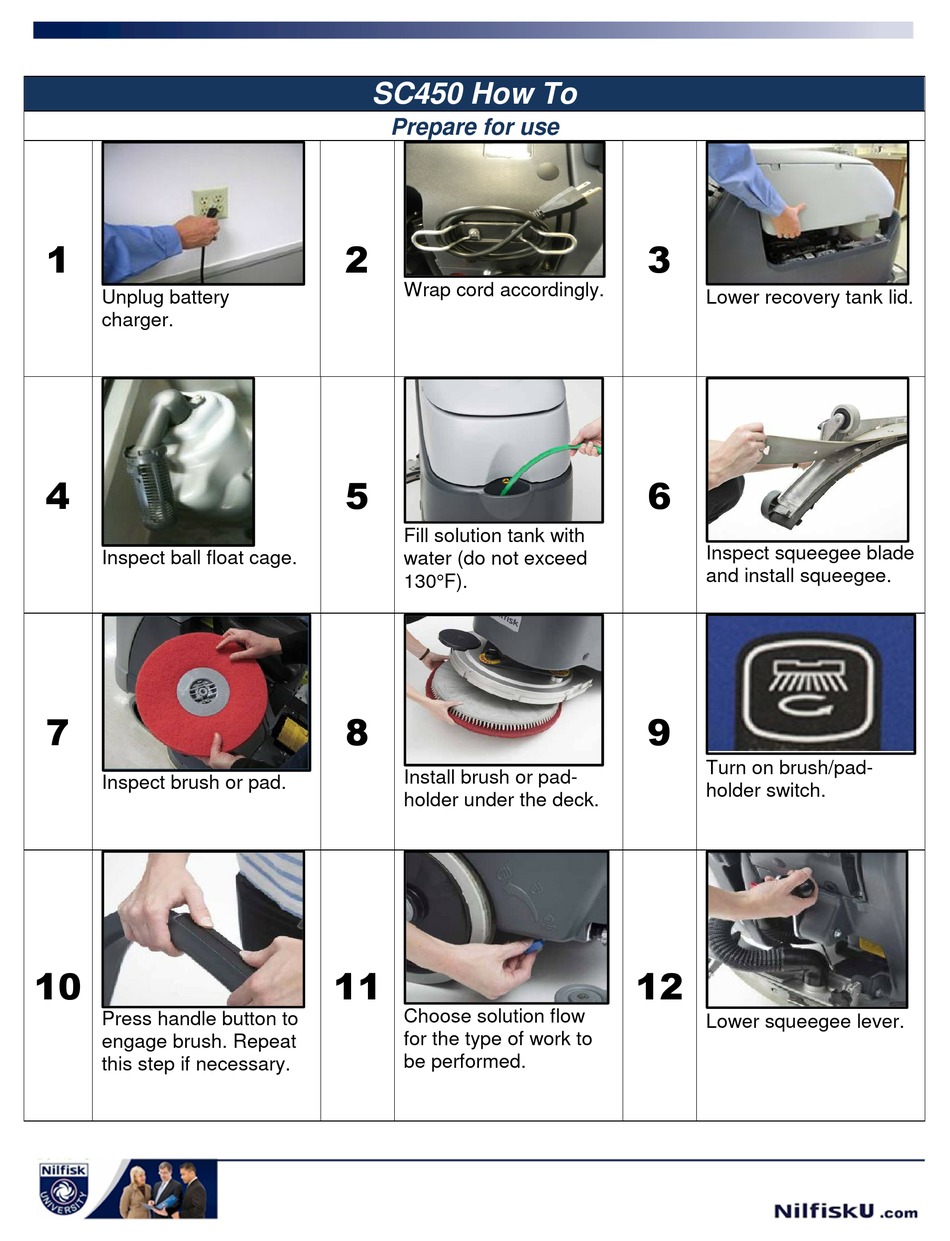 SC450 How To

Prepare for use

| | | | | | |
|---|---|---|---|---|---|
| 1 | Unplug battery charger. | 2 | Wrap cord accordingly. | 3 | Lower recovery tank lid. |
| 4 | Inspect ball float cage. | 5 | Fill solution tank with water (do not exceed 130°F). | 6 | Inspect squeegee blade and install squeegee. |
| 7 | Inspect brush or pad. | 8 | Install brush or pad-holder under the deck. | 9 | Turn on brush/pad-holder switch. |
| 10 | Press handle button to engage brush. Repeat this step if necessary. | 11 | Choose solution flow for the type of work to be performed. | 12 | Lower squeegee lever. |

Nilfisk UNIVERSITY

NilfiskU.com