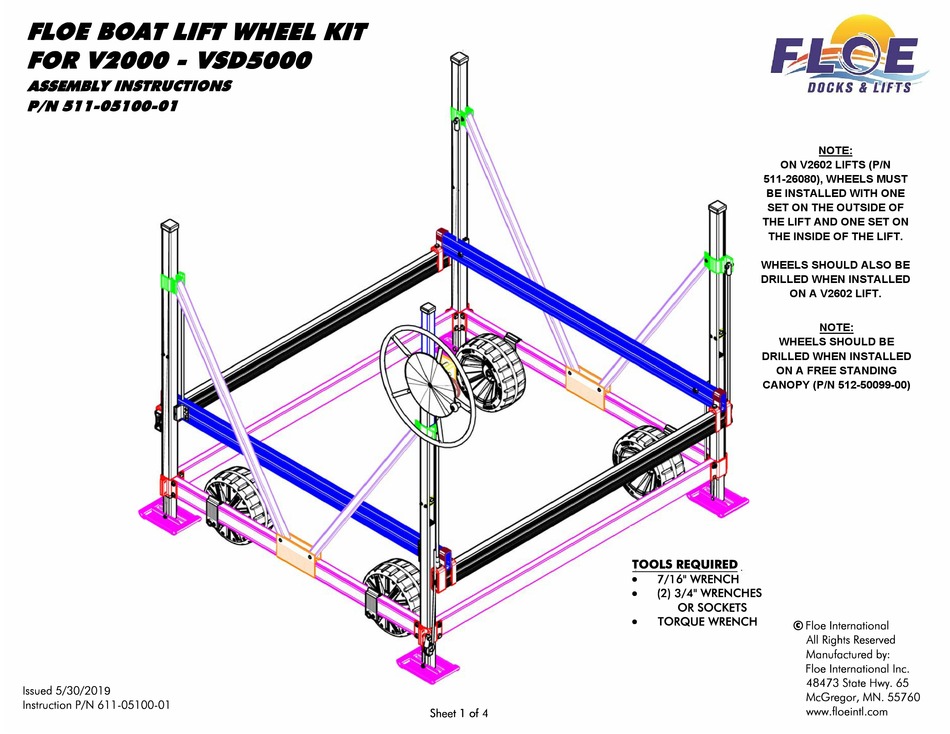 FLOE BOAT LIFT WHEEL KIT FOR V2000 - VSD5000
ASSEMBLY INSTRUCTIONS
P/N 511-05100-01

FLOE
DOCKS & LIFTS

NOTE:
ON V2602 LIFTS (P/N 511-26080), WHEELS MUST BE INSTALLED WITH ONE SET ON THE OUTSIDE OF THE LIFT AND ONE SET ON THE INSIDE OF THE LIFT.

WHEELS SHOULD ALSO BE DRILLED WHEN INSTALLED ON A V2602 LIFT.

NOTE:
WHEELS SHOULD BE DRILLED WHEN INSTALLED ON A FREE STANDING CANOPY (P/N 512-50099-00)

TOOLS REQUIRED
• 7/16" WRENCH
• (2) 3/4" WRENCHES OR SOCKETS
• TORQUE WRENCH

© Floe International
All Rights Reserved
Manufactured by:
Floe International Inc.
48473 State Hwy. 65
McGregor, MN. 55760
www.floeintl.com

Issued 5/30/2019
Instruction P/N 611-05100-01

Sheet 1 of 4