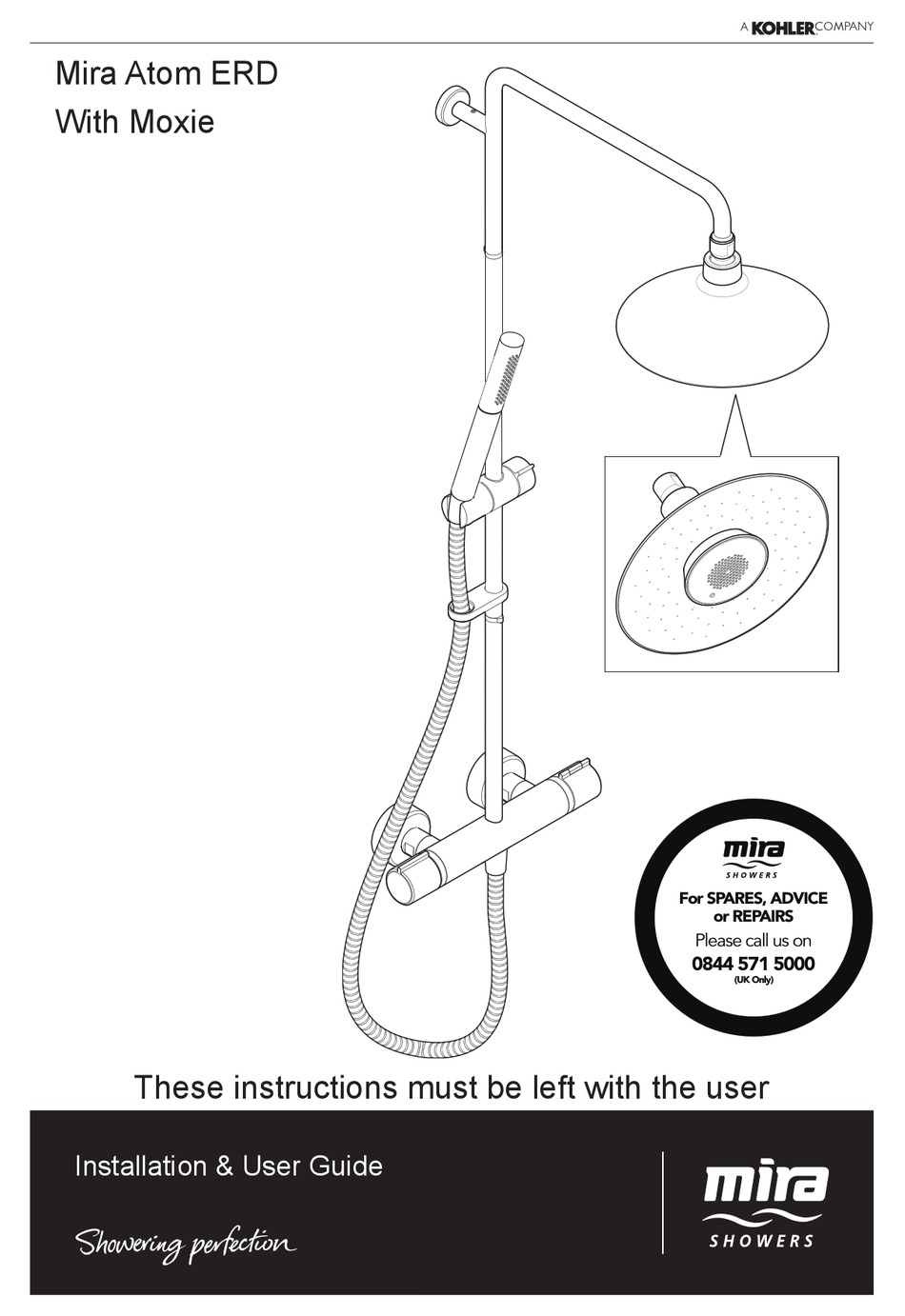 A KOHLER COMPANY

Mira Atom ERD
With Moxie

mira
SHOWERS
For SPARES, ADVICE or REPAIRS
Please call us on
0844 571 5000
(UK Only)

These instructions must be left with the user

Installation & User Guide

Showering perfection

mira
SHOWERS