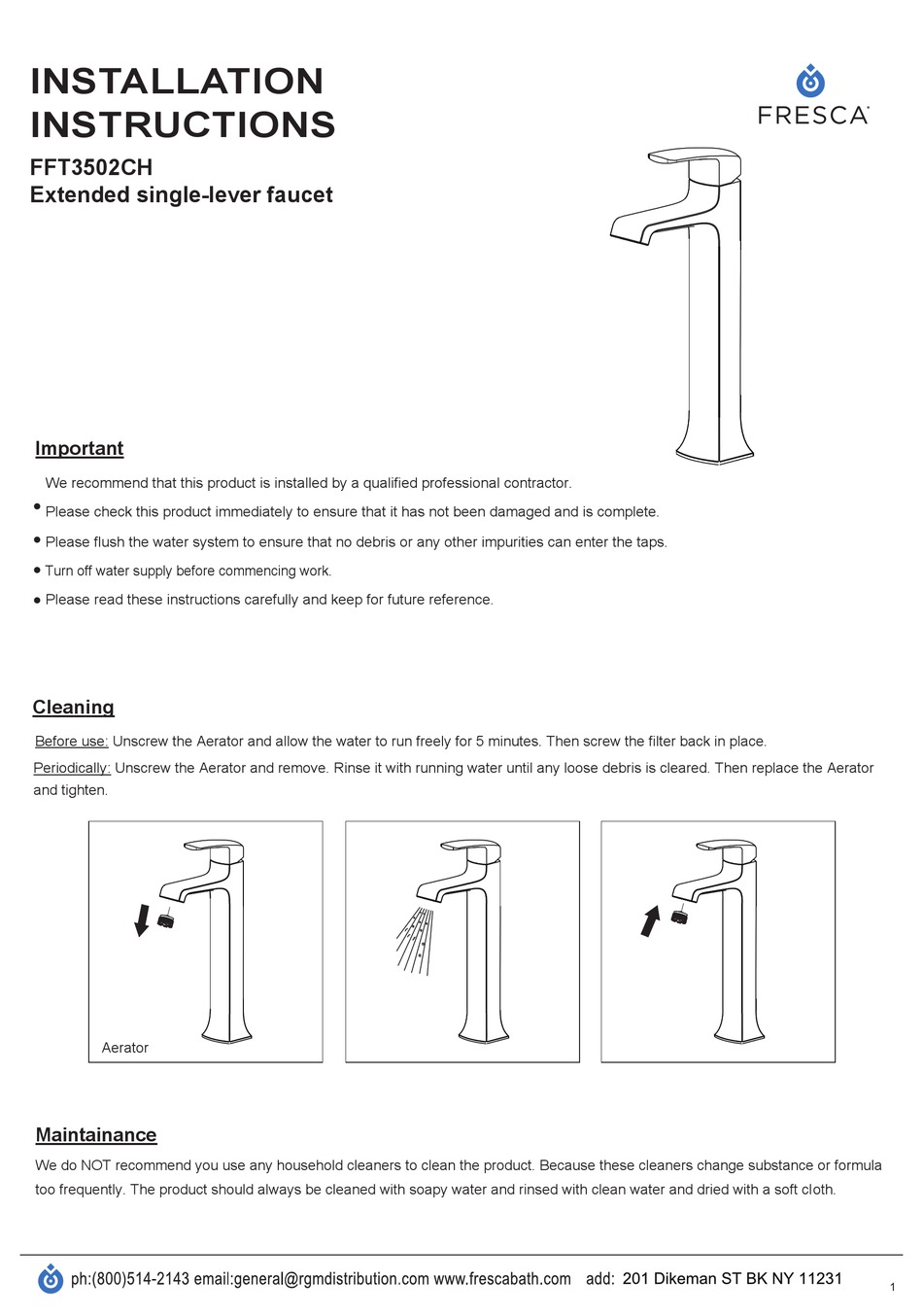 INSTALLATION INSTRUCTIONS

FRESCA

FFT3502CH
Extended single-lever faucet

Important

We recommend that this product is installed by a qualified professional contractor.

• Please check this product immediately to ensure that it has not been damaged and is complete.

• Please flush the water system to ensure that no debris or any other impurities can enter the taps.

• Turn off water supply before commencing work.

• Please read these instructions carefully and keep for future reference.

Cleaning

Before use: Unscrew the Aerator and allow the water to run freely for 5 minutes. Then screw the filter back in place.

Periodically: Unscrew the Aerator and remove. Rinse it with running water until any loose debris is cleared. Then replace the Aerator and tighten.

Aerator

Maintainance

We do NOT recommend you use any household cleaners to clean the product. Because these cleaners change substance or formula too frequently. The product should always be cleaned with soapy water and rinsed with clean water and dried with a soft cloth.

ph:(800)514-2143 email:general@rgmdistribution.com www.frescabath.com add: 201 Dikeman ST BK NY 11231

1