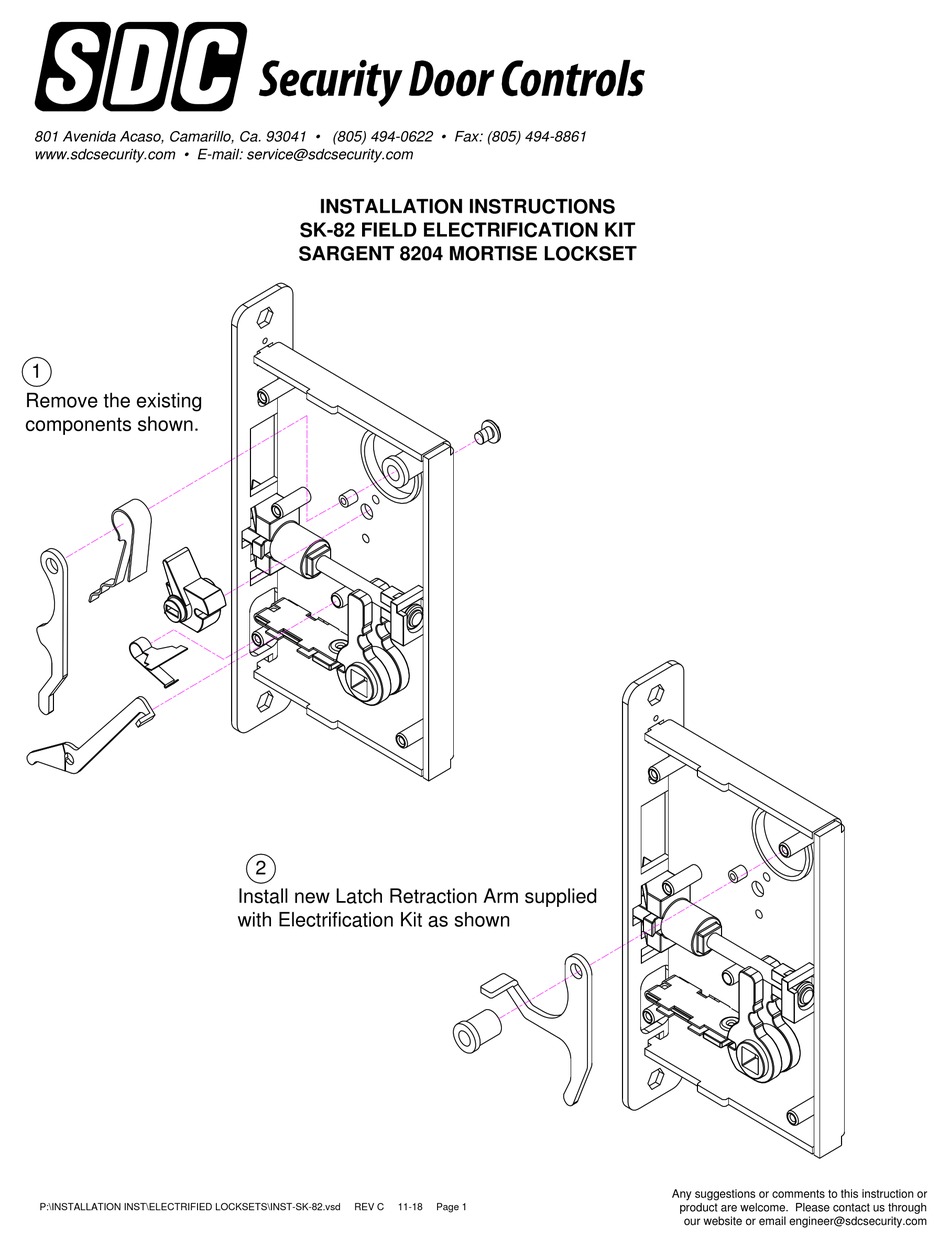 SDC Security Door Controls

801 Avenida Acaso, Camarillo, Ca. 93041 • (805) 494-0622 • Fax: (805) 494-8861
www.sdcsecurity.com • E-mail: service@sdcsecurity.com

INSTALLATION INSTRUCTIONS
SK-82 FIELD ELECTRIFICATION KIT
SARGENT 8204 MORTISE LOCKSET

1
Remove the existing components shown.

2
Install new Latch Retraction Arm supplied with Electrification Kit as shown

P:\INSTALLATION INST\ELECTRIFIED LOCKSETS\INST-SK-82.vsd REV C 11-18 Page 1

Any suggestions or comments to this instruction or product are welcome. Please contact us through our website or email engineer@sdcsecurity.com